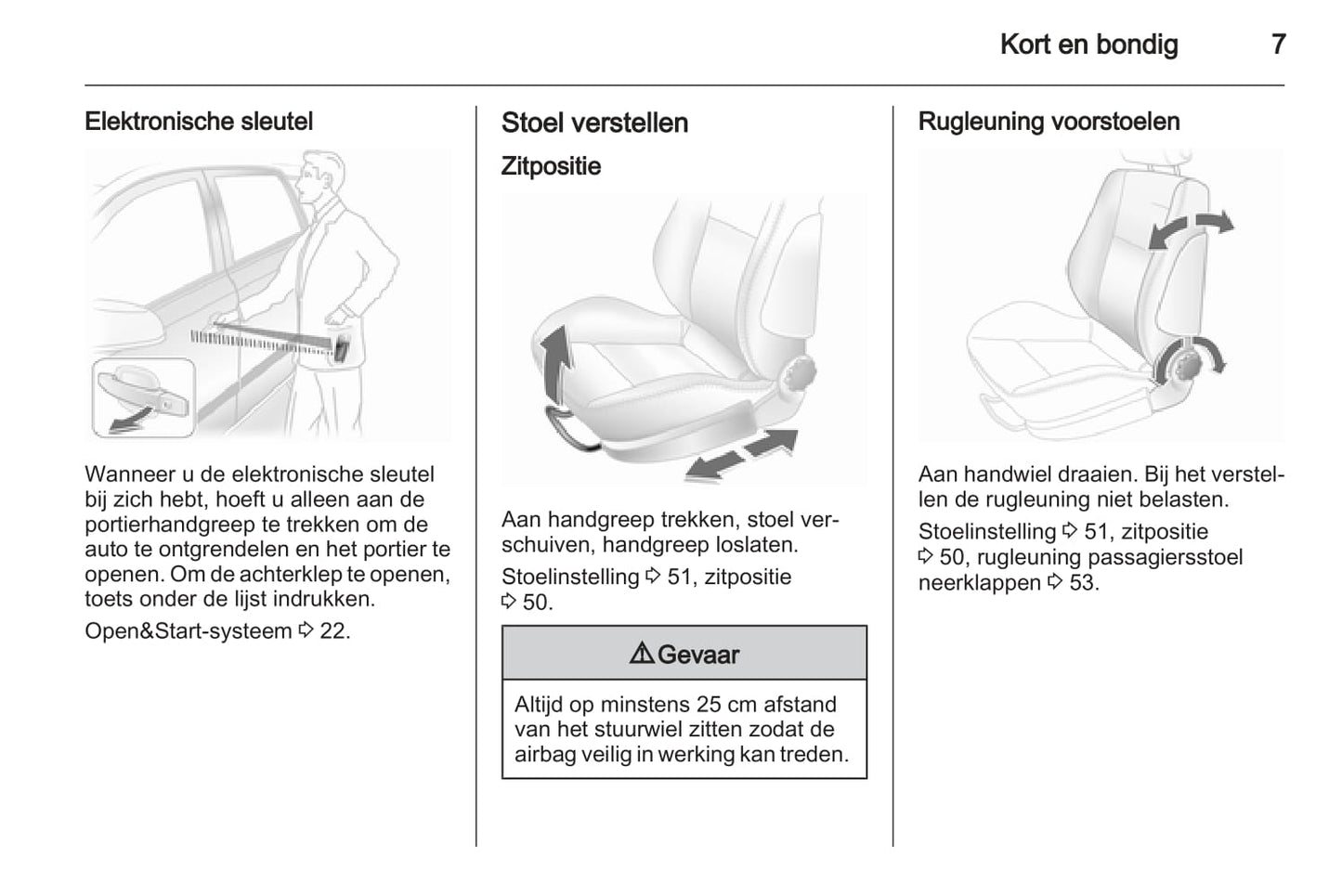 Kort en bondig 7

Elektronische sleutel

Wanneer u de elektronische sleutel bij zich hebt, hoeft u alleen aan de portierhandgreep te trekken om de auto te ontgrendelen en het portier te openen. Om de achterklep te openen, toets onder de lijst indrukken.

Open&Start-systeem ⇨ 22.

Stoel verstellen

Zitpositie

Aan handgreep trekken, stoel verschuiven, handgreep loslaten.

Stoelinstelling ⇨ 51, zitpositie ⇨ 50.

⚠ Gevaar

Altijd op minstens 25 cm afstand van het stuurwiel zitten zodat de airbag veilig in werking kan treden.

Rugleuning voorstoelen

Aan handwiel draaien. Bij het verstellen de rugleuning niet belasten.

Stoelinstelling ⇨ 51, zitpositie ⇨ 50, rugleuning passagiersstoel neerklappen ⇨ 53.