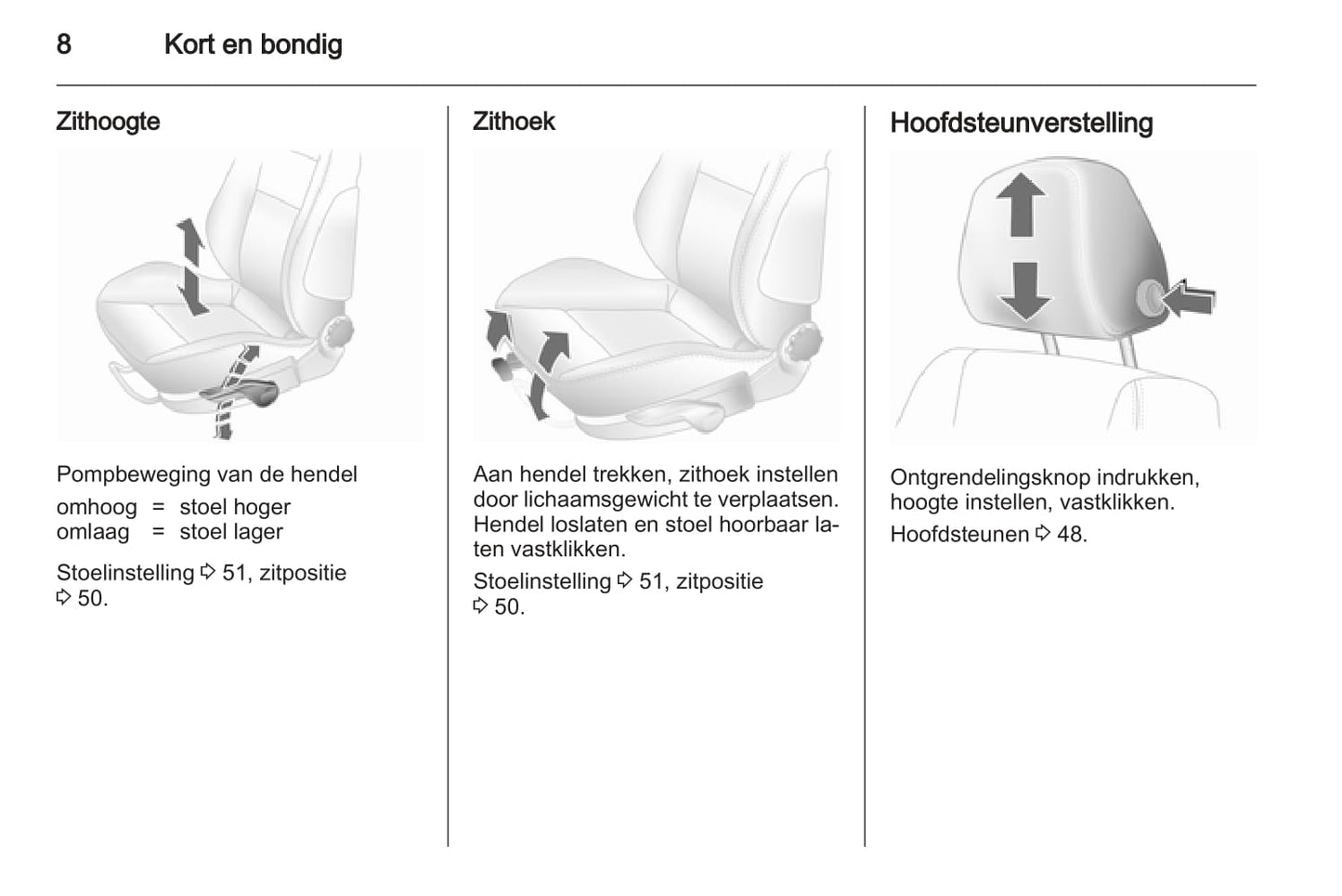 8 Kort en bondig

Zithoogte

Pompbeweging van de hendel

omhoog = stoel hoger
omlaag = stoel lager

Stoelinstelling ⇨ 51, zitpositie ⇨ 50.

Zithoek

Aan hendel trekken, zithoek instellen door lichaamsgewicht te verplaatsen. Hendel loslaten en stoel hoorbaar laten vastklikken.

Stoelinstelling ⇨ 51, zitpositie ⇨ 50.

Hoofdsteunverstelling

Ontgrendelingsknop indrukken, hoogte instellen, vastklikken.

Hoofdsteunen ⇨ 48.