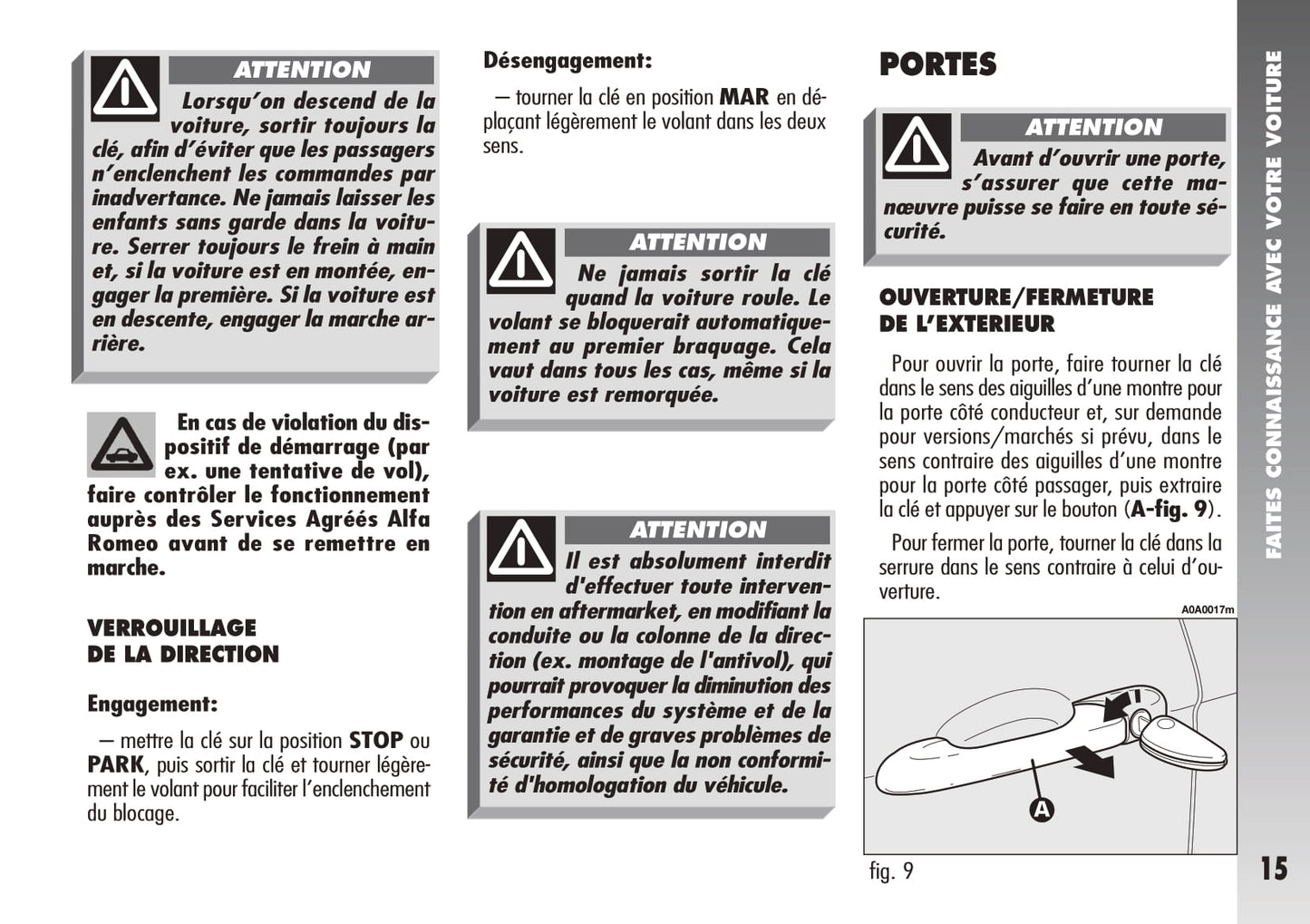 ATTENTION

Lorsqu'on descend de la voiture, sortir toujours la clé, afin d'éviter que les passagers n'enclenchent les commandes par inadvertance. Ne jamais laisser les enfants sans garde dans la voiture. Serrer toujours le frein à main et, si la voiture est en montée, engager la première. Si la voiture est en descente, engager la marche arrière.

En cas de violation du dispositif de démarrage (par ex. une tentative de vol), faire contrôler le fonctionnement auprès des Services Agréés Alfa Romeo avant de se remettre en marche.

VERROUILLAGE DE LA DIRECTION

Engagement:

– mettre la clé sur la position STOP ou PARK, puis sortir la clé et tourner légèrement le volant pour faciliter l'enclenchement du blocage.

Désengagement:

– tourner la clé en position MAR en déplaçant légèrement le volant dans les deux sens.

ATTENTION

Ne jamais sortir la clé quand la voiture roule. Le volant se bloquerait automatiquement au premier braquage. Cela vaut dans tous les cas, même si la voiture est remorquée.

ATTENTION

Il est absolument interdit d'effectuer toute intervention en aftermarket, en modifiant la conduite ou la colonne de la direction (ex. montage de l'antivol), qui pourrait provoquer la diminution des performances du système et de la garantie et de graves problèmes de sécurité, ainsi que la non conformité d'homologation du véhicule.

PORTES

ATTENTION

Avant d'ouvrir une porte, s'assurer que cette manœuvre puisse se faire en toute sécurité.

OUVERTURE/FERMETURE DE L'EXTERIEUR

Pour ouvrir la porte, faire tourner la clé dans le sens des aiguilles d'une montre pour la porte côté conducteur et, sur demande pour versions/marchés si prévu, dans le sens contraire des aiguilles d'une montre pour la porte côté passager, puis extraire la clé et appuyer sur le bouton (A-fig. 9).

Pour fermer la porte, tourner la clé dans la serrure dans le sens contraire à celui d'ouverture.

A0A0017m

A

fig. 9

FAITES CONNAISSANCE AVEC VOTRE VOITURE

15