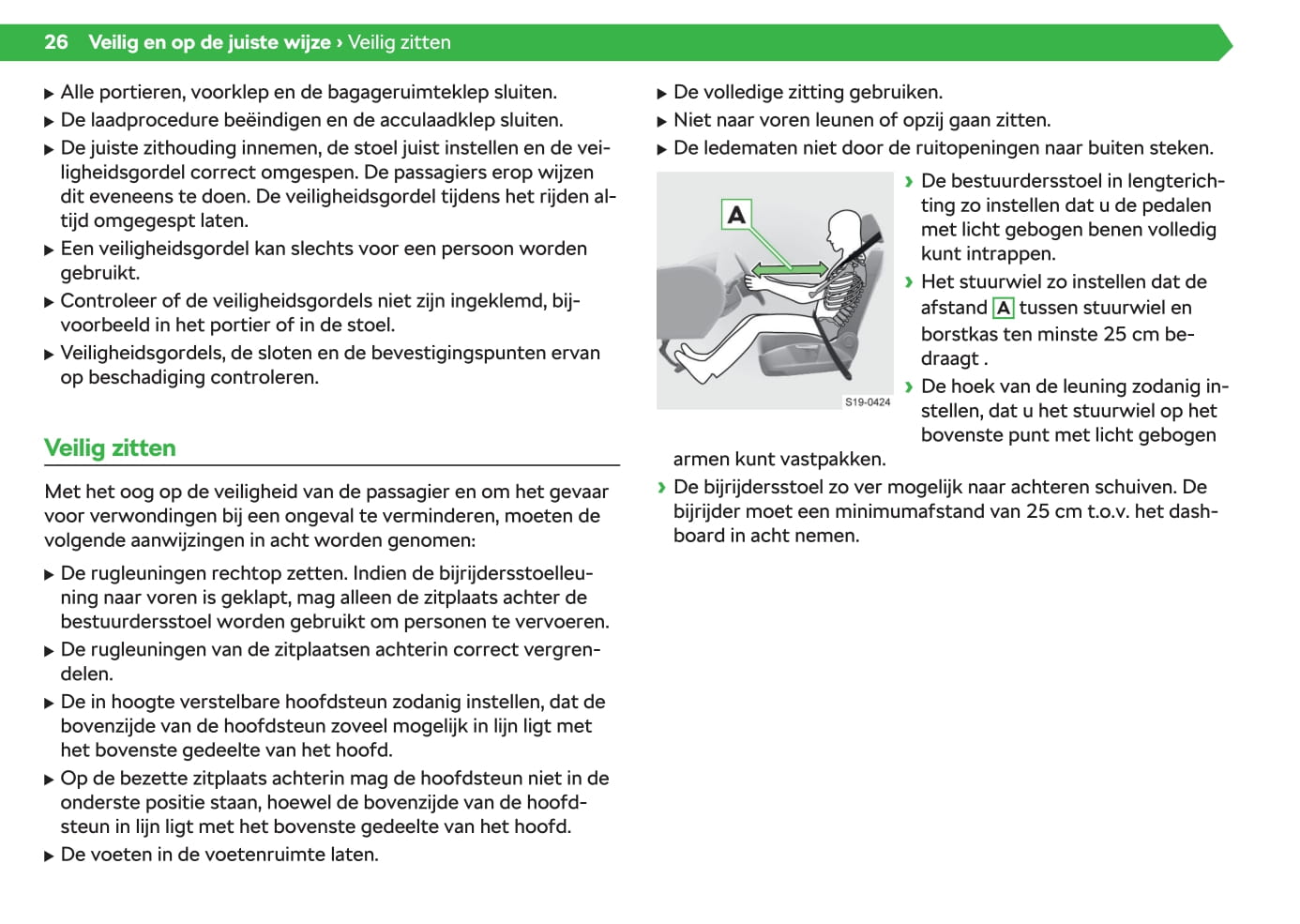 26 Veilig en op de juiste wijze › Veilig zitten

▶ Alle portieren, voorklep en de bagageruimteklep sluiten.
▶ De laadprocedure beëindigen en de acculaadklep sluiten.
▶ De juiste zithouding innemen, de stoel juist instellen en de veiligheidsgordel correct omgespen. De passagiers erop wijzen dit eveneens te doen. De veiligheidsgordel tijdens het rijden altijd omgegespt laten.
▶ Een veiligheidsgordel kan slechts voor een persoon worden gebruikt.
▶ Controleer of de veiligheidsgordels niet zijn ingeklemd, bijvoorbeeld in het portier of in de stoel.
▶ Veiligheidsgordels, de sloten en de bevestigingspunten ervan op beschadiging controleren.

Veilig zitten

Met het oog op de veiligheid van de passagier en om het gevaar voor verwondingen bij een ongeval te verminderen, moeten de volgende aanwijzingen in acht worden genomen:

▶ De rugleuningen rechtop zetten. Indien de bijrijdersstoelleuning naar voren is geklapt, mag alleen de zitplaats achter de bestuurdersstoel worden gebruikt om personen te vervoeren.
▶ De rugleuningen van de zitplaatsen achterin correct vergrendelen.
▶ De in hoogte verstelbare hoofdsteun zodanig instellen, dat de bovenzijde van de hoofdsteun zoveel mogelijk in lijn ligt met het bovenste gedeelte van het hoofd.
▶ Op de bezette zitplaats achterin mag de hoofdsteun niet in de onderste positie staan, hoewel de bovenzijde van de hoofdsteun in lijn ligt met het bovenste gedeelte van het hoofd.
▶ De voeten in de voetenruimte laten.
▶ De volledige zitting gebruiken.
▶ Niet naar voren leunen of opzij gaan zitten.
▶ De ledematen niet door de ruitopeningen naar buiten steken.

A

S19-0424

› De bestuurdersstoel in lengterichting zo instellen dat u de pedalen met licht gebogen benen volledig kunt intrappen.
› Het stuurwiel zo instellen dat de afstand A tussen stuurwiel en borstkas ten minste 25 cm bedraagt .
› De hoek van de leuning zodanig instellen, dat u het stuurwiel op het bovenste punt met licht gebogen armen kunt vastpakken.
› De bijrijdersstoel zo ver mogelijk naar achteren schuiven. De bijrijder moet een minimumafstand van 25 cm t.o.v. het dashboard in acht nemen.