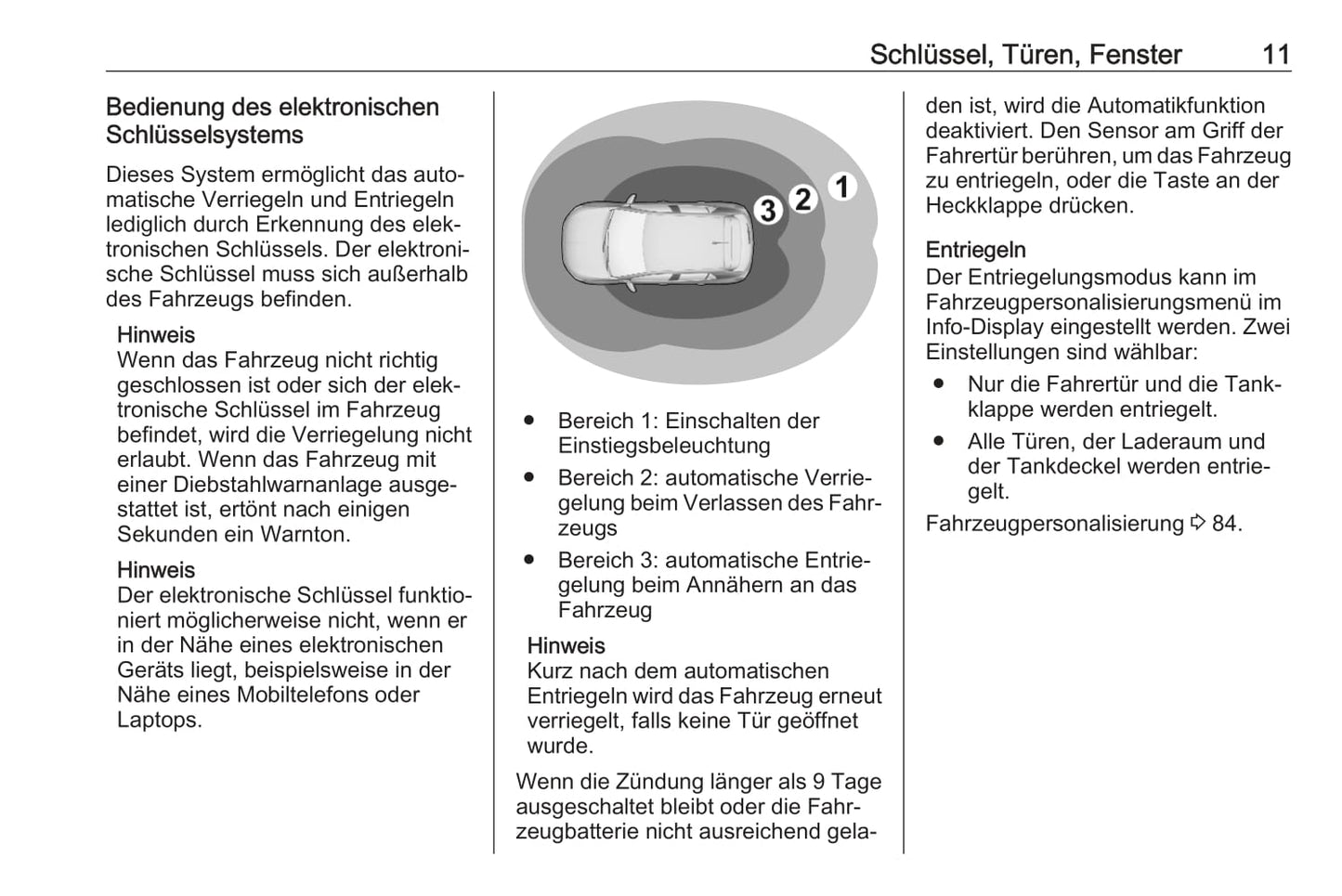 Schlüssel, Türen, Fenster 11

Bedienung des elektronischen Schlüsselsystems

Dieses System ermöglicht das automatische Verriegeln und Entriegeln lediglich durch Erkennung des elektronischen Schlüssels. Der elektronische Schlüssel muss sich außerhalb des Fahrzeugs befinden.

Hinweis
Wenn das Fahrzeug nicht richtig geschlossen ist oder sich der elektronische Schlüssel im Fahrzeug befindet, wird die Verriegelung nicht erlaubt. Wenn das Fahrzeug mit einer Diebstahlwarnanlage ausgestattet ist, ertönt nach einigen Sekunden ein Warnton.

Hinweis
Der elektronische Schlüssel funktioniert möglicherweise nicht, wenn er in der Nähe eines elektronischen Geräts liegt, beispielsweise in der Nähe eines Mobiltelefons oder Laptops.

3 2 1

● Bereich 1: Einschalten der Einstiegsbeleuchtung
● Bereich 2: automatische Verriegelung beim Verlassen des Fahrzeugs
● Bereich 3: automatische Entriegelung beim Annähern an das Fahrzeug

Hinweis
Kurz nach dem automatischen Entriegeln wird das Fahrzeug erneut verriegelt, falls keine Tür geöffnet wurde.

Wenn die Zündung länger als 9 Tage ausgeschaltet bleibt oder die Fahrzeugbatterie nicht ausreichend geladen ist, wird die Automatikfunktion deaktiviert. Den Sensor am Griff der Fahrertür berühren, um das Fahrzeug zu entriegeln, oder die Taste an der Heckklappe drücken.

Entriegeln
Der Entriegelungsmodus kann im Fahrzeugpersonalisierungsmenü im Info-Display eingestellt werden. Zwei Einstellungen sind wählbar:
● Nur die Fahrertür und die Tankklappe werden entriegelt.
● Alle Türen, der Laderaum und der Tankdeckel werden entriegelt.

Fahrzeugpersonalisierung ⇨ 84.