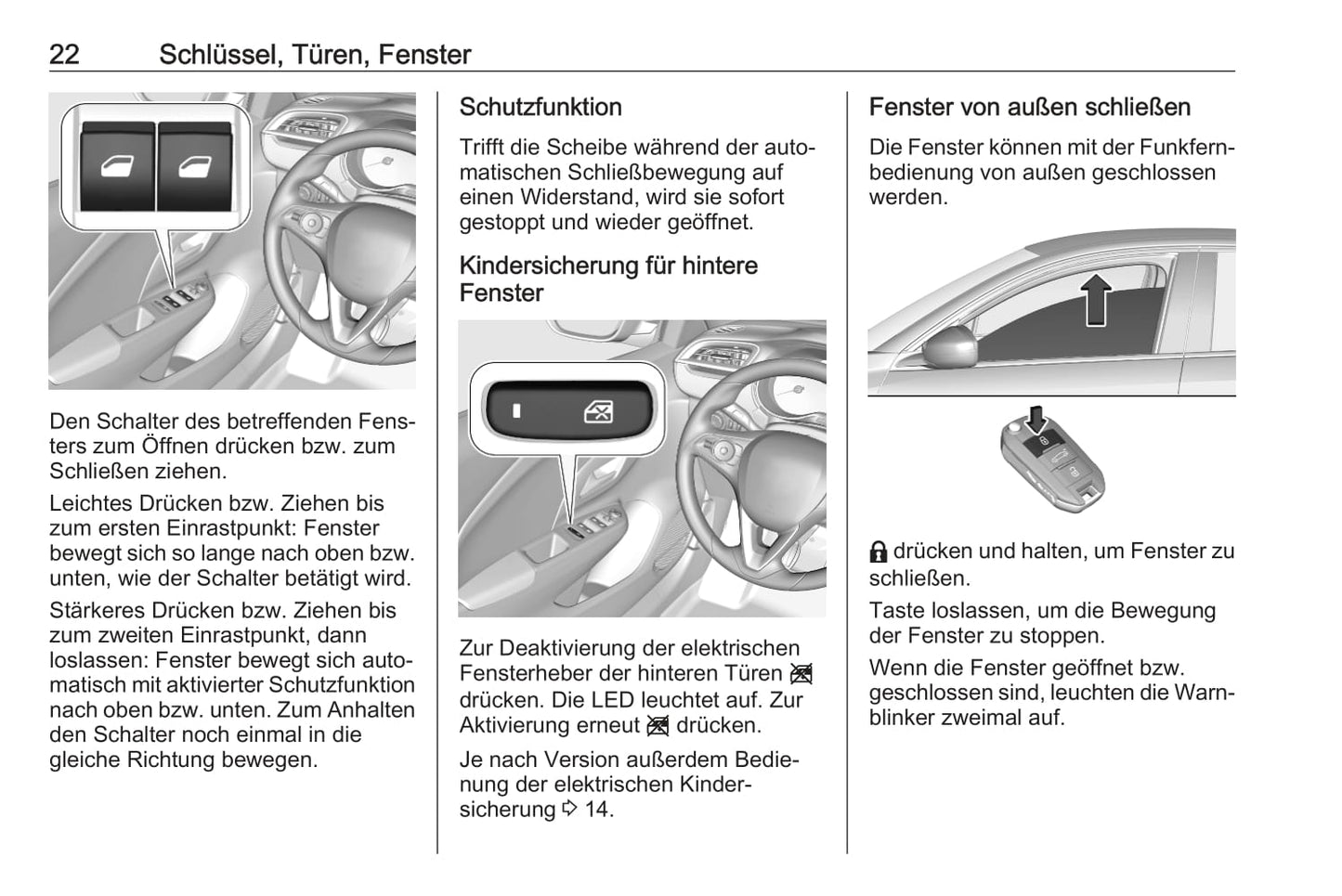 22 Schlüssel, Türen, Fenster

Den Schalter des betreffenden Fensters zum Öffnen drücken bzw. zum Schließen ziehen.

Leichtes Drücken bzw. Ziehen bis zum ersten Einrastpunkt: Fenster bewegt sich so lange nach oben bzw. unten, wie der Schalter betätigt wird.

Stärkeres Drücken bzw. Ziehen bis zum zweiten Einrastpunkt, dann loslassen: Fenster bewegt sich automatisch mit aktivierter Schutzfunktion nach oben bzw. unten. Zum Anhalten den Schalter noch einmal in die gleiche Richtung bewegen.

Schutzfunktion

Trifft die Scheibe während der automatischen Schließbewegung auf einen Widerstand, wird sie sofort gestoppt und wieder geöffnet.

Kindersicherung für hintere Fenster

Zur Deaktivierung der elektrischen Fensterheber der hinteren Türen drücken. Die LED leuchtet auf. Zur Aktivierung erneut drücken.

Je nach Version außerdem Bedienung der elektrischen Kindersicherung ⇨ 14.

Fenster von außen schließen

Die Fenster können mit der Funkfernbedienung von außen geschlossen werden.

drücken und halten, um Fenster zu schließen.

Taste loslassen, um die Bewegung der Fenster zu stoppen.

Wenn die Fenster geöffnet bzw. geschlossen sind, leuchten die Warnblinker zweimal auf.