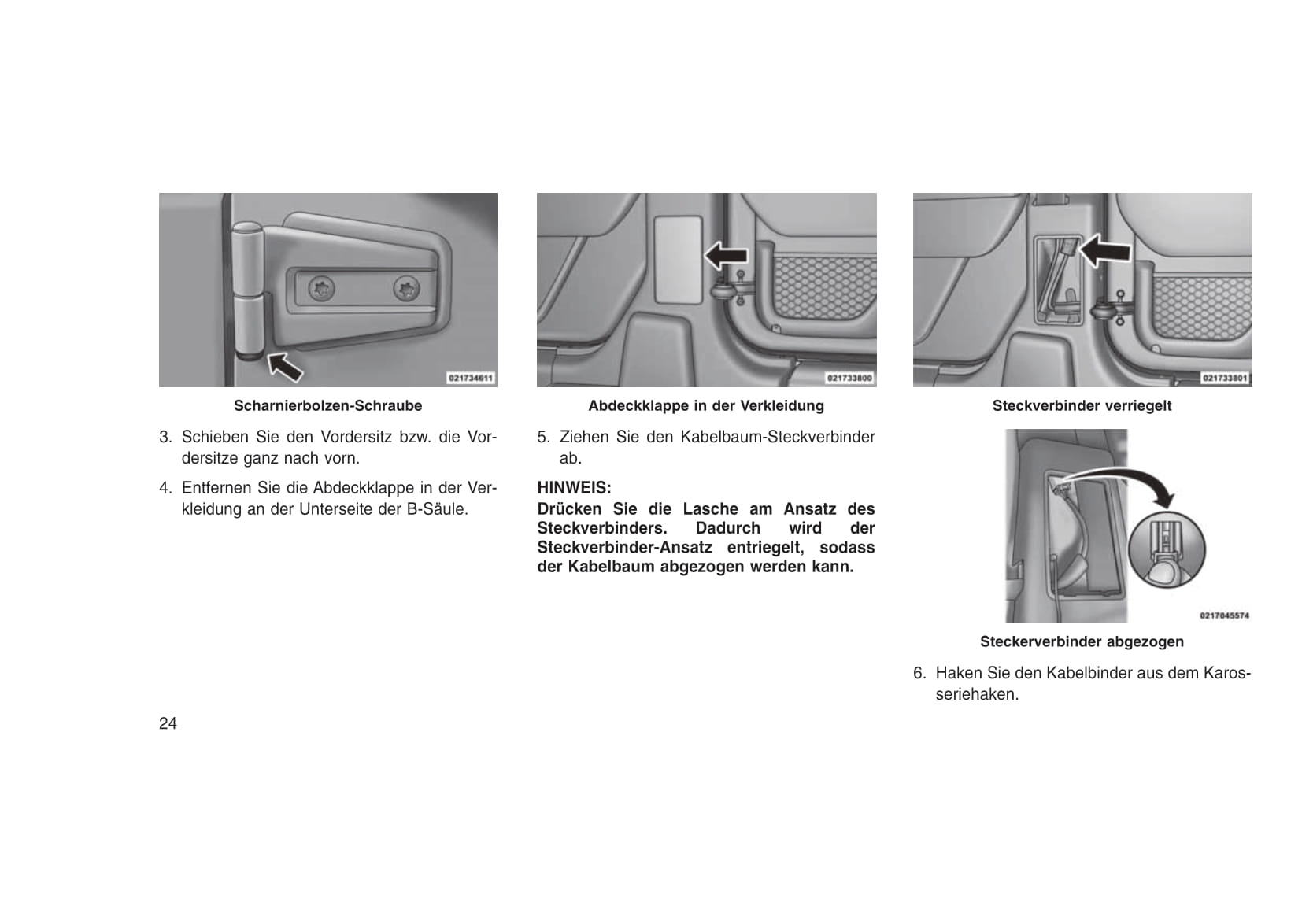 021734611

Scharnierbolzen-Schraube

3. Schieben Sie den Vordersitz bzw. die Vordersitze ganz nach vorn.

4. Entfernen Sie die Abdeckklappe in der Verkleidung an der Unterseite der B-Säule.

021733800

Abdeckklappe in der Verkleidung

5. Ziehen Sie den Kabelbaum-Steckverbinder ab.

HINWEIS:
Drücken Sie die Lasche am Ansatz des Steckverbinders. Dadurch wird der Steckverbinder-Ansatz entriegelt, sodass der Kabelbaum abgezogen werden kann.

021733801

Steckverbinder verriegelt

0217045574

Steckerverbinder abgezogen

6. Haken Sie den Kabelbinder aus dem Karosseriehaken.

24