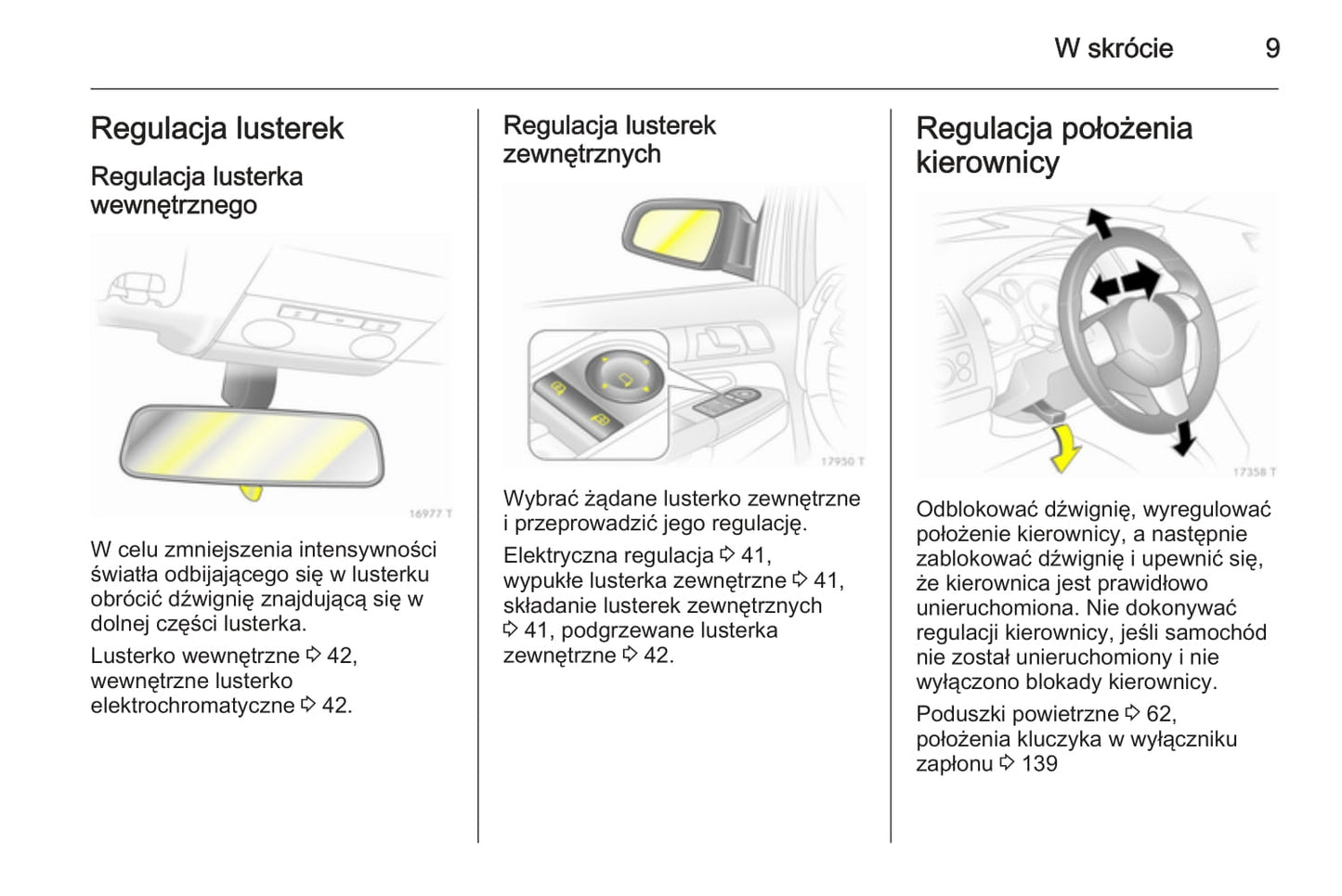 W skrócie 9

Regulacja lusterek

Regulacja lusterka wewnętrznego

16977 T

W celu zmniejszenia intensywności światła odbijającego się w lusterku obrócić dźwignię znajdującą się w dolnej części lusterka.

Lusterko wewnętrzne ⇨ 42, wewnętrzne lusterko elektrochromatyczne ⇨ 42.

Regulacja lusterek zewnętrznych

17950 T

Wybrać żądane lusterko zewnętrzne i przeprowadzić jego regulację.

Elektryczna regulacja ⇨ 41, wypukłe lusterka zewnętrzne ⇨ 41, składanie lusterek zewnętrznych ⇨ 41, podgrzewane lusterka zewnętrzne ⇨ 42.

Regulacja położenia kierownicy

17358 T

Odblokować dźwignię, wyregulować położenie kierownicy, a następnie zablokować dźwignię i upewnić się, że kierownica jest prawidłowo unieruchomiona. Nie dokonywać regulacji kierownicy, jeśli samochód nie został unieruchomiony i nie wyłączono blokady kierownicy.

Poduszki powietrzne ⇨ 62, położenia kluczyka w wyłączniku zapłonu ⇨ 139