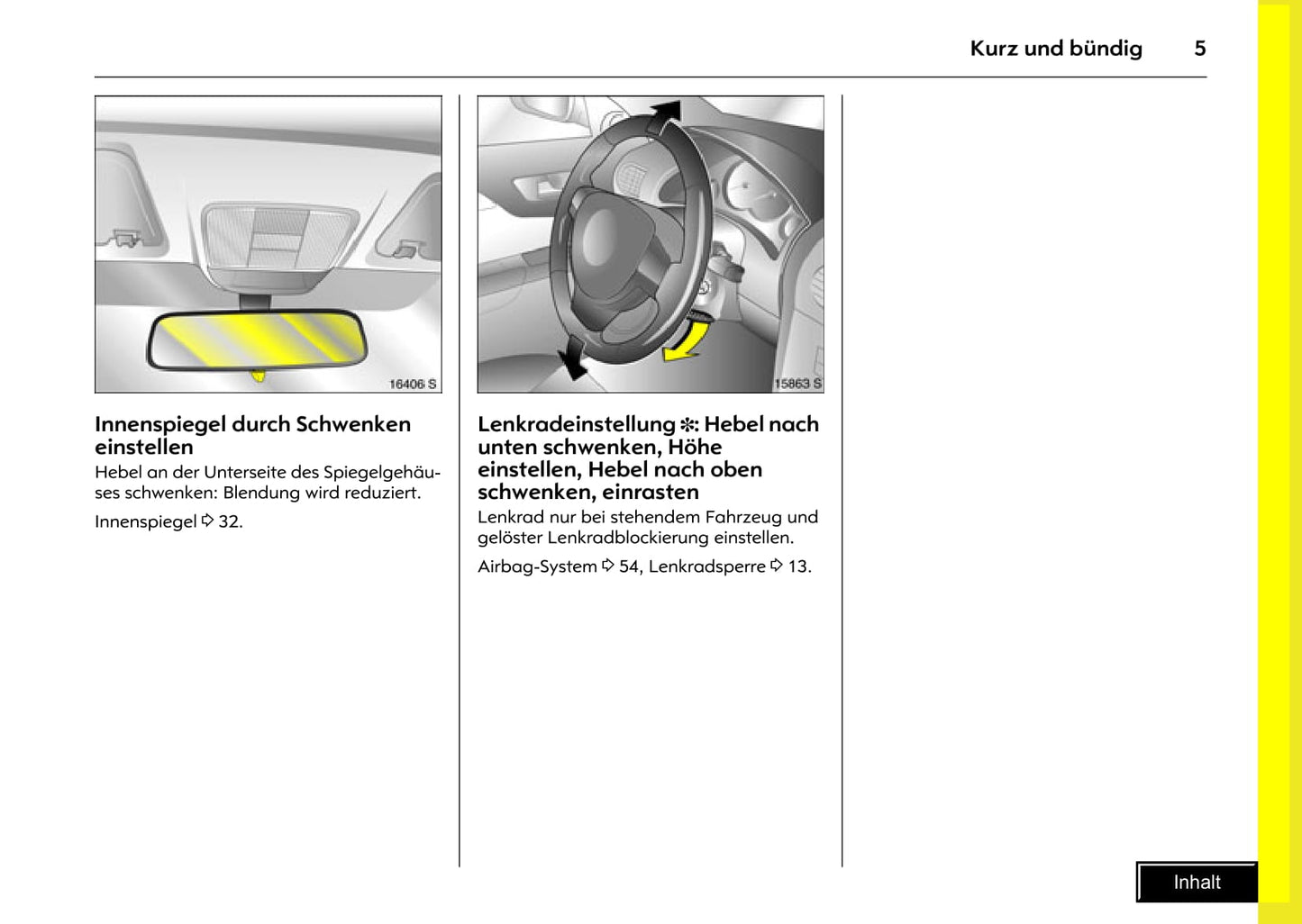 Kurz und bündig 5

16406 S

Innenspiegel durch Schwenken einstellen

Hebel an der Unterseite des Spiegelgehäuses schwenken: Blendung wird reduziert.

Innenspiegel ⇨ 32.

15863 S

Lenkradeinstellung ✻: Hebel nach unten schwenken, Höhe einstellen, Hebel nach oben schwenken, einrasten

Lenkrad nur bei stehendem Fahrzeug und gelöster Lenkradblockierung einstellen.

Airbag-System ⇨ 54, Lenkradsperre ⇨ 13.

Inhalt