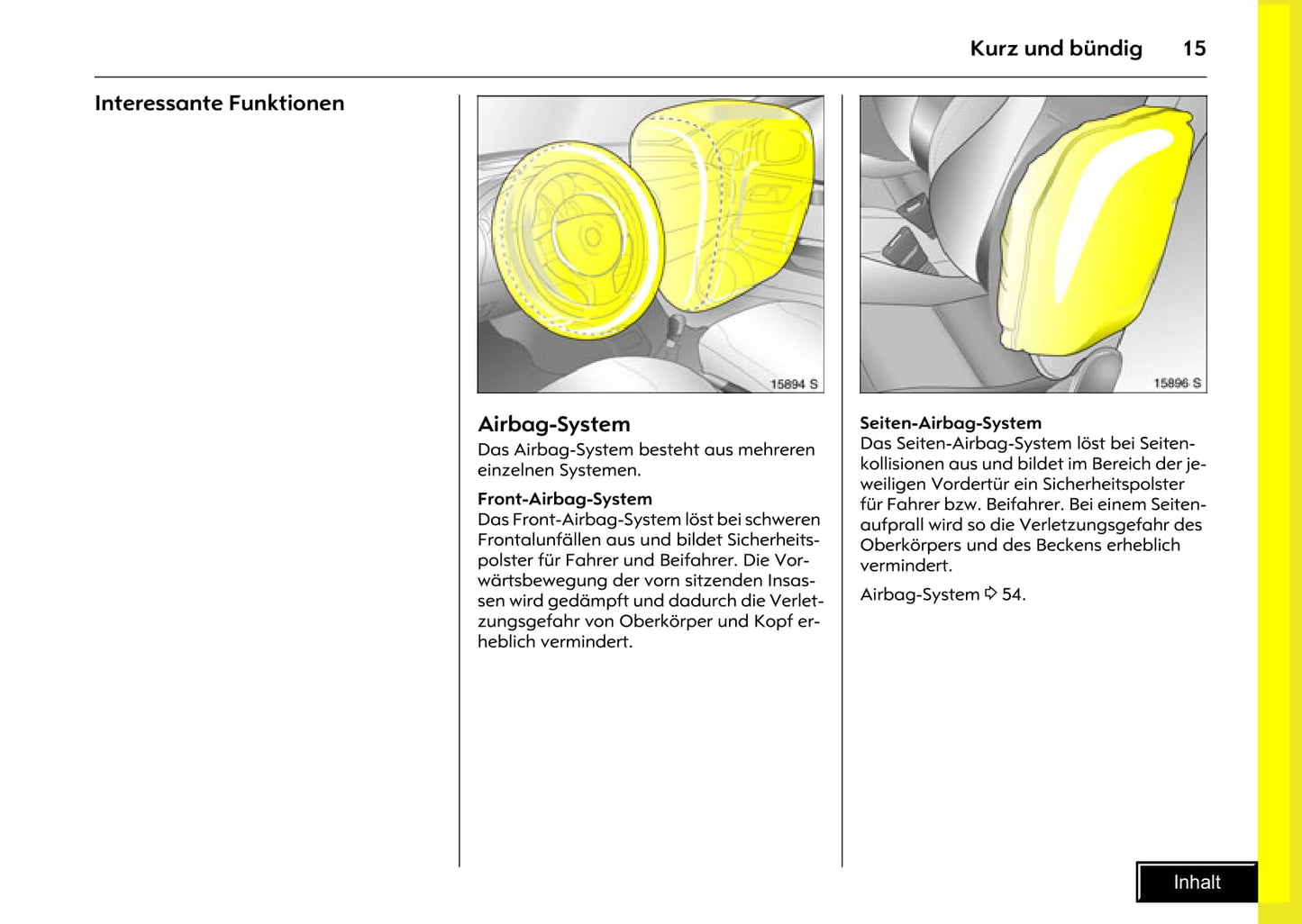 Kurz und bündig 15

Interessante Funktionen

15894 S

Airbag-System
Das Airbag-System besteht aus mehreren einzelnen Systemen.

Front-Airbag-System
Das Front-Airbag-System löst bei schweren Frontalunfällen aus und bildet Sicherheitspolster für Fahrer und Beifahrer. Die Vorwärtsbewegung der vorn sitzenden Insassen wird gedämpft und dadurch die Verletzungsgefahr von Oberkörper und Kopf erheblich vermindert.

15896 S

Seiten-Airbag-System
Das Seiten-Airbag-System löst bei Seitenkollisionen aus und bildet im Bereich der jeweiligen Vordertür ein Sicherheitspolster für Fahrer bzw. Beifahrer. Bei einem Seitenaufprall wird so die Verletzungsgefahr des Oberkörpers und des Beckens erheblich vermindert.

Airbag-System ⇨ 54.

Inhalt