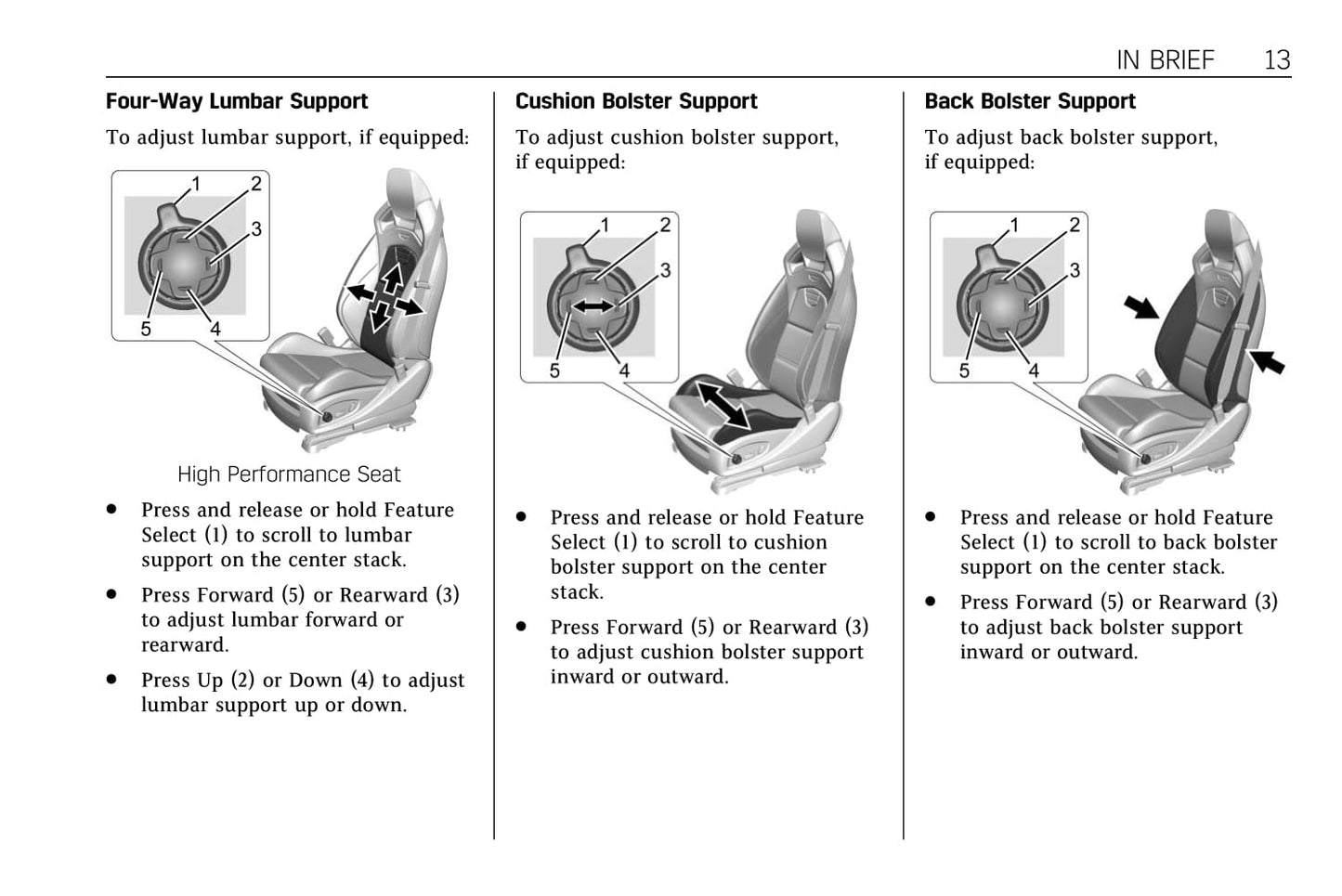 IN BRIEF 13

Four-Way Lumbar Support

To adjust lumbar support, if equipped:

1
2
3
5
4

High Performance Seat

• Press and release or hold Feature Select (1) to scroll to lumbar support on the center stack.

• Press Forward (5) or Rearward (3) to adjust lumbar forward or rearward.

• Press Up (2) or Down (4) to adjust lumbar support up or down.

Cushion Bolster Support

To adjust cushion bolster support, if equipped:

1
2
3
5
4

• Press and release or hold Feature Select (1) to scroll to cushion bolster support on the center stack.

• Press Forward (5) or Rearward (3) to adjust cushion bolster support inward or outward.

Back Bolster Support

To adjust back bolster support, if equipped:

1
2
3
5
4

• Press and release or hold Feature Select (1) to scroll to back bolster support on the center stack.

• Press Forward (5) or Rearward (3) to adjust back bolster support inward or outward.