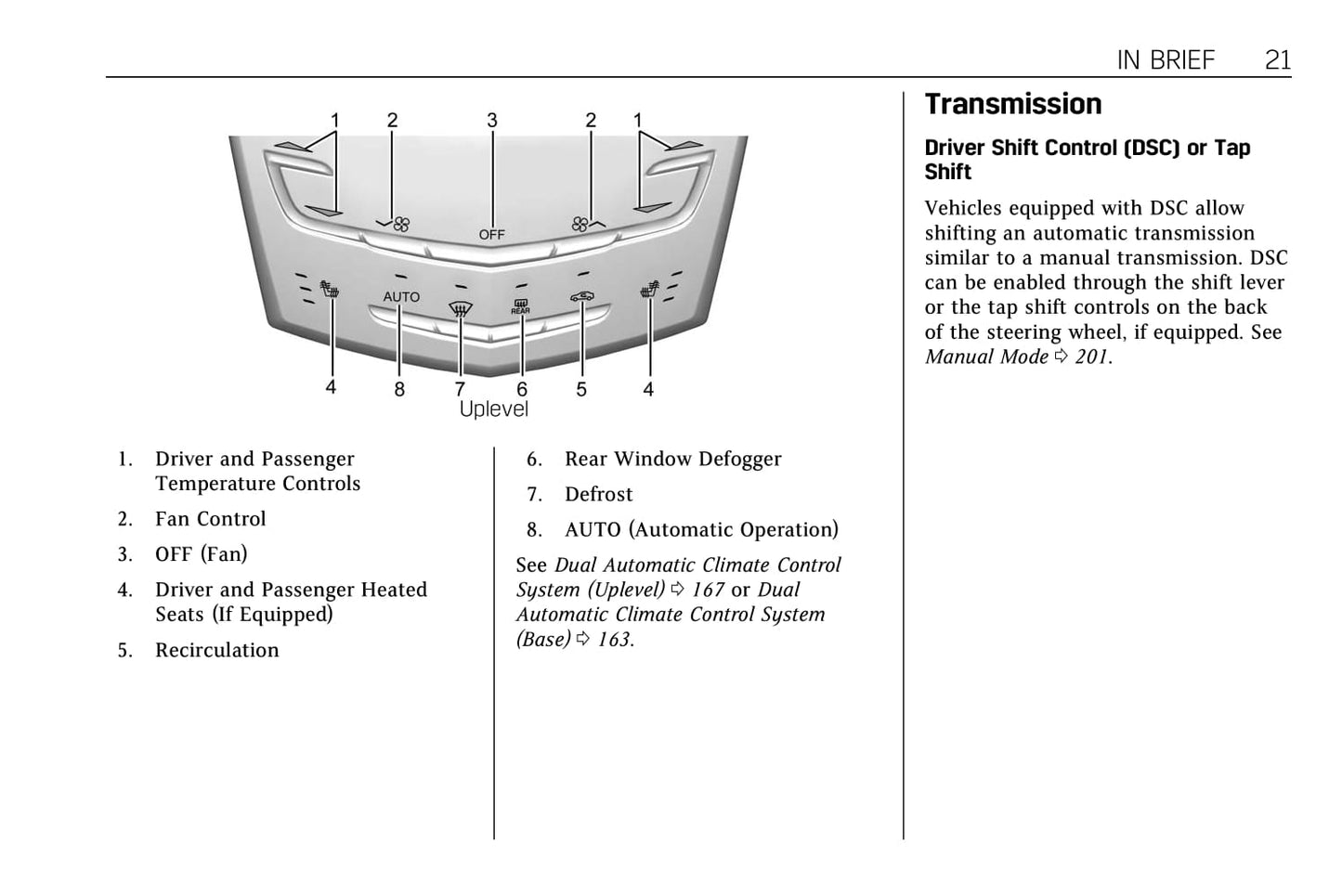 IN BRIEF 21

1 2 3 2 1

OFF

AUTO

REAR

4 8 7 6 5 4

Uplevel

1. Driver and Passenger Temperature Controls

2. Fan Control

3. OFF (Fan)

4. Driver and Passenger Heated Seats (If Equipped)

5. Recirculation

6. Rear Window Defogger

7. Defrost

8. AUTO (Automatic Operation)

See Dual Automatic Climate Control System (Uplevel) ⇨ 167 or Dual Automatic Climate Control System (Base) ⇨ 163.

Transmission

Driver Shift Control (DSC) or Tap Shift

Vehicles equipped with DSC allow shifting an automatic transmission similar to a manual transmission. DSC can be enabled through the shift lever or the tap shift controls on the back of the steering wheel, if equipped. See Manual Mode ⇨ 201.