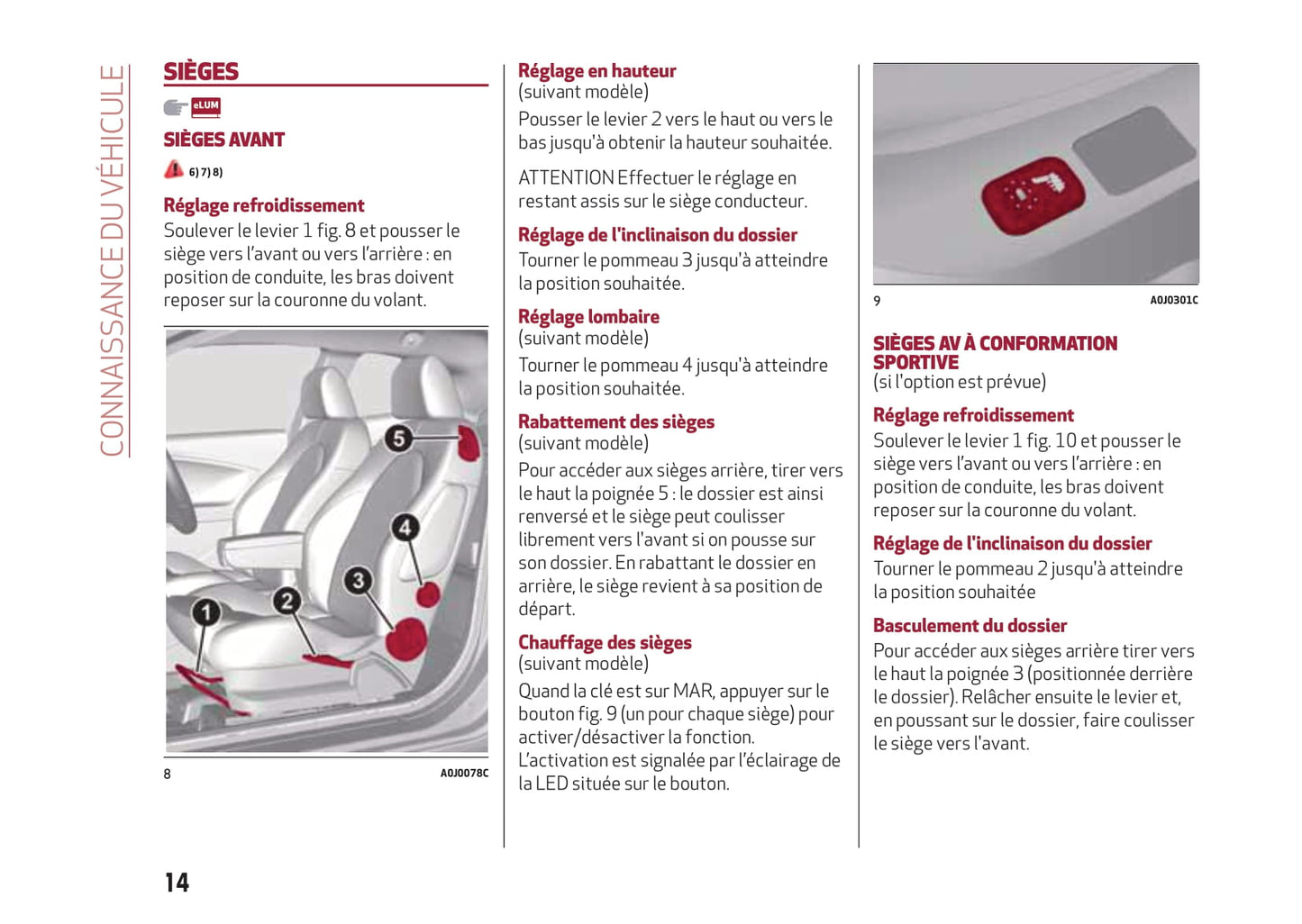 CONNAISSANCE DU VÉHICULE

SIÈGES

eLUM

SIÈGES AVANT

6) 7) 8)

Réglage refroidissement
Soulever le levier 1 fig. 8 et pousser le siège vers l'avant ou vers l'arrière : en position de conduite, les bras doivent reposer sur la couronne du volant.

5
4
3
2
1

8 A0J0078C

Réglage en hauteur
(suivant modèle)
Pousser le levier 2 vers le haut ou vers le bas jusqu'à obtenir la hauteur souhaitée.

ATTENTION Effectuer le réglage en restant assis sur le siège conducteur.

Réglage de l'inclinaison du dossier
Tourner le pommeau 3 jusqu'à atteindre la position souhaitée.

Réglage lombaire
(suivant modèle)
Tourner le pommeau 4 jusqu'à atteindre la position souhaitée.

Rabattement des sièges
(suivant modèle)
Pour accéder aux sièges arrière, tirer vers le haut la poignée 5 : le dossier est ainsi renversé et le siège peut coulisser librement vers l'avant si on pousse sur son dossier. En rabattant le dossier en arrière, le siège revient à sa position de départ.

Chauffage des sièges
(suivant modèle)
Quand la clé est sur MAR, appuyer sur le bouton fig. 9 (un pour chaque siège) pour activer/désactiver la fonction. L'activation est signalée par l'éclairage de la LED située sur le bouton.

9 A0J0301C

SIÈGES AV À CONFORMATION SPORTIVE
(si l'option est prévue)

Réglage refroidissement
Soulever le levier 1 fig. 10 et pousser le siège vers l'avant ou vers l'arrière : en position de conduite, les bras doivent reposer sur la couronne du volant.

Réglage de l'inclinaison du dossier
Tourner le pommeau 2 jusqu'à atteindre la position souhaitée

Basculement du dossier
Pour accéder aux sièges arrière tirer vers le haut la poignée 3 (positionnée derrière le dossier). Relâcher ensuite le levier et, en poussant sur le dossier, faire coulisser le siège vers l'avant.

14