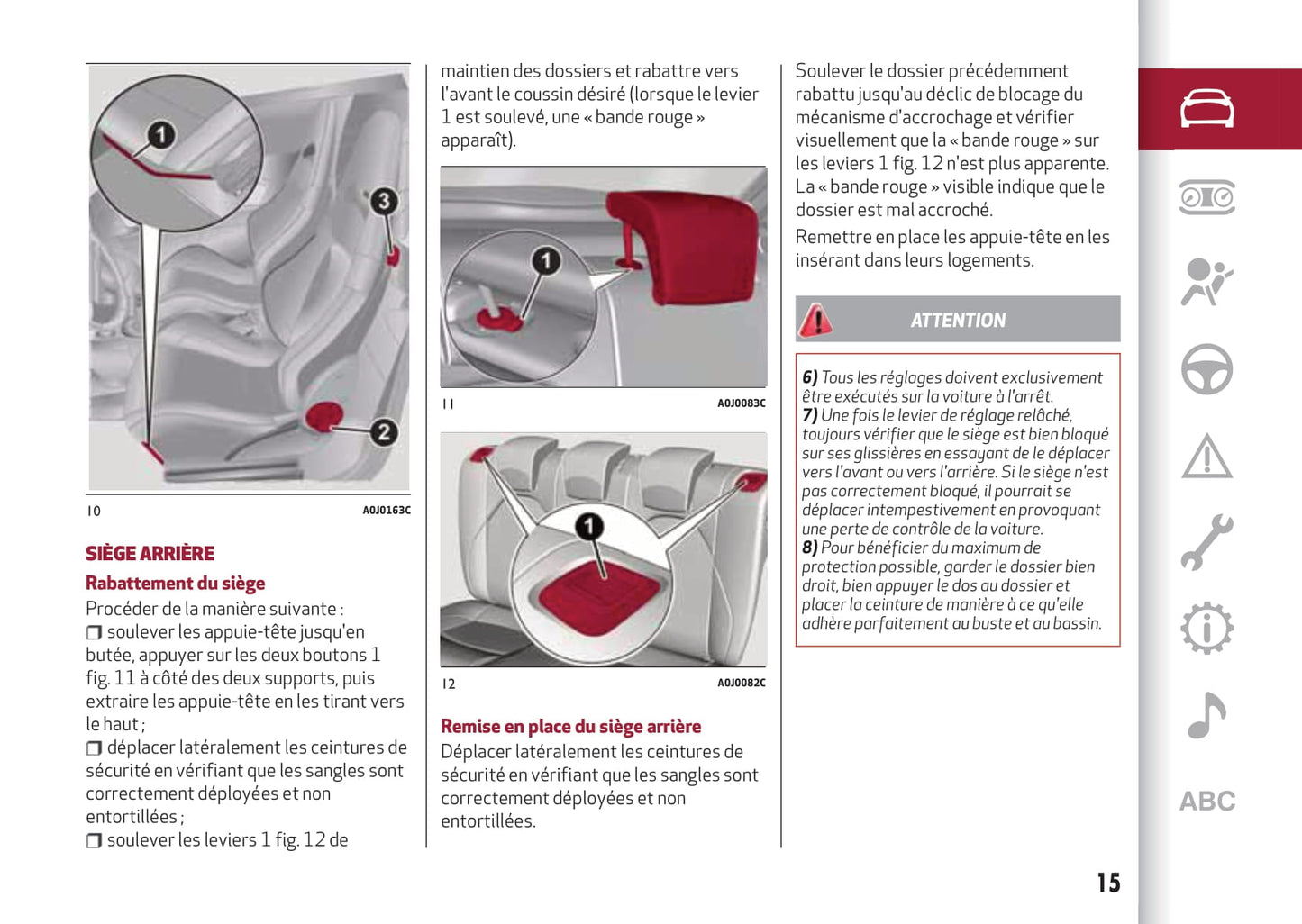 1

3

2

10 A0J0163C

SIÈGE ARRIÈRE

Rabattement du siège

Procéder de la manière suivante :

❒ soulever les appuie-tête jusqu'en butée, appuyer sur les deux boutons 1 fig. 11 à côté des deux supports, puis extraire les appuie-tête en les tirant vers le haut ;

❒ déplacer latéralement les ceintures de sécurité en vérifiant que les sangles sont correctement déployées et non entortillées ;

❒ soulever les leviers 1 fig. 12 de maintien des dossiers et rabattre vers l'avant le coussin désiré (lorsque le levier 1 est soulevé, une « bande rouge » apparaît).

1

11 A0J0083C

1

12 A0J0082C

Remise en place du siège arrière

Déplacer latéralement les ceintures de sécurité en vérifiant que les sangles sont correctement déployées et non entortillées.

Soulever le dossier précédemment rabattu jusqu'au déclic de blocage du mécanisme d'accrochage et vérifier visuellement que la « bande rouge » sur les leviers 1 fig. 12 n'est plus apparente. La « bande rouge » visible indique que le dossier est mal accroché.

Remettre en place les appuie-tête en les insérant dans leurs logements.

ATTENTION

6) Tous les réglages doivent exclusivement être exécutés sur la voiture à l'arrêt.
7) Une fois le levier de réglage relâché, toujours vérifier que le siège est bien bloqué sur ses glissières en essayant de le déplacer vers l'avant ou vers l'arrière. Si le siège n'est pas correctement bloqué, il pourrait se déplacer intempestivement en provoquant une perte de contrôle de la voiture.
8) Pour bénéficier du maximum de protection possible, garder le dossier bien droit, bien appuyer le dos au dossier et placer la ceinture de manière à ce qu'elle adhère parfaitement au buste et au bassin.

ABC

15