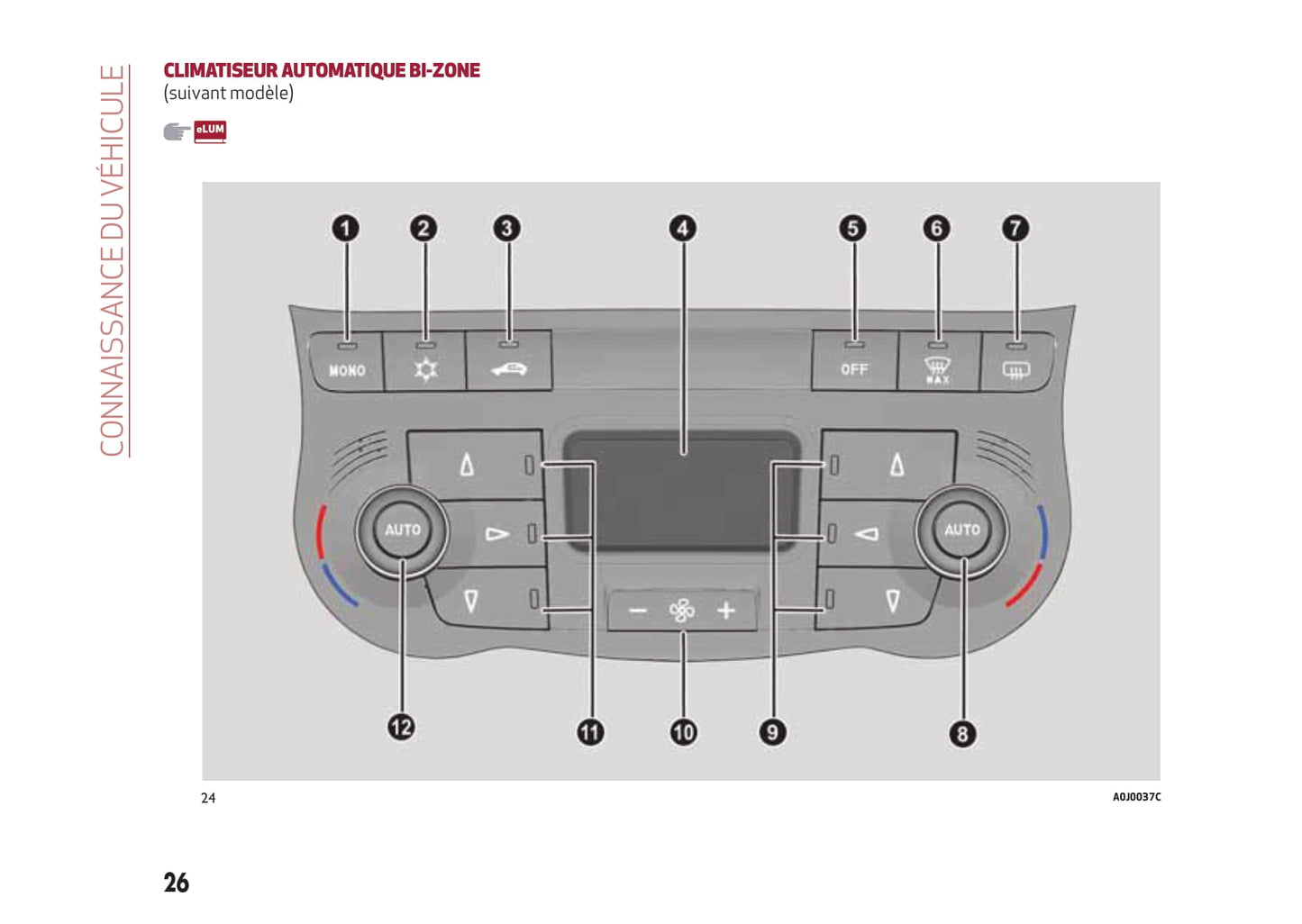 CONNAISSANCE DU VÉHICULE

CLIMATISEUR AUTOMATIQUE BI-ZONE
(suivant modèle)

eLUM

1 2 3 4 5 6 7

MONO

OFF

MAX

AUTO

AUTO

− +

12 11 10 9 8

24

A0J0037C

26