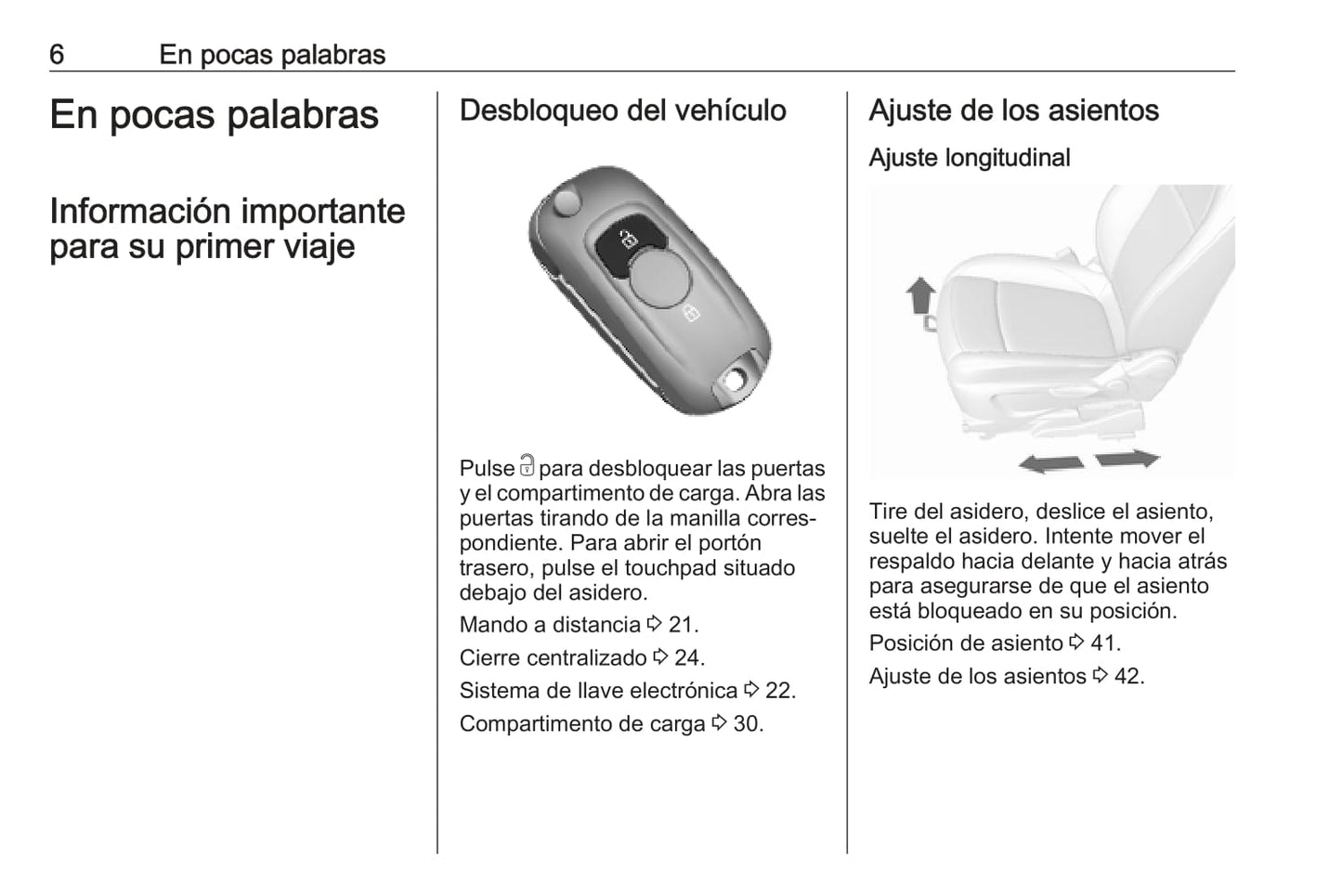 6 En pocas palabras

En pocas palabras

Información importante para su primer viaje

Desbloqueo del vehículo

Pulse 🔓 para desbloquear las puertas y el compartimento de carga. Abra las puertas tirando de la manilla correspondiente. Para abrir el portón trasero, pulse el touchpad situado debajo del asidero.

Mando a distancia ⇨ 21.

Cierre centralizado ⇨ 24.

Sistema de llave electrónica ⇨ 22.

Compartimento de carga ⇨ 30.

Ajuste de los asientos

Ajuste longitudinal

Tire del asidero, deslice el asiento, suelte el asidero. Intente mover el respaldo hacia delante y hacia atrás para asegurarse de que el asiento está bloqueado en su posición.

Posición de asiento ⇨ 41.

Ajuste de los asientos ⇨ 42.