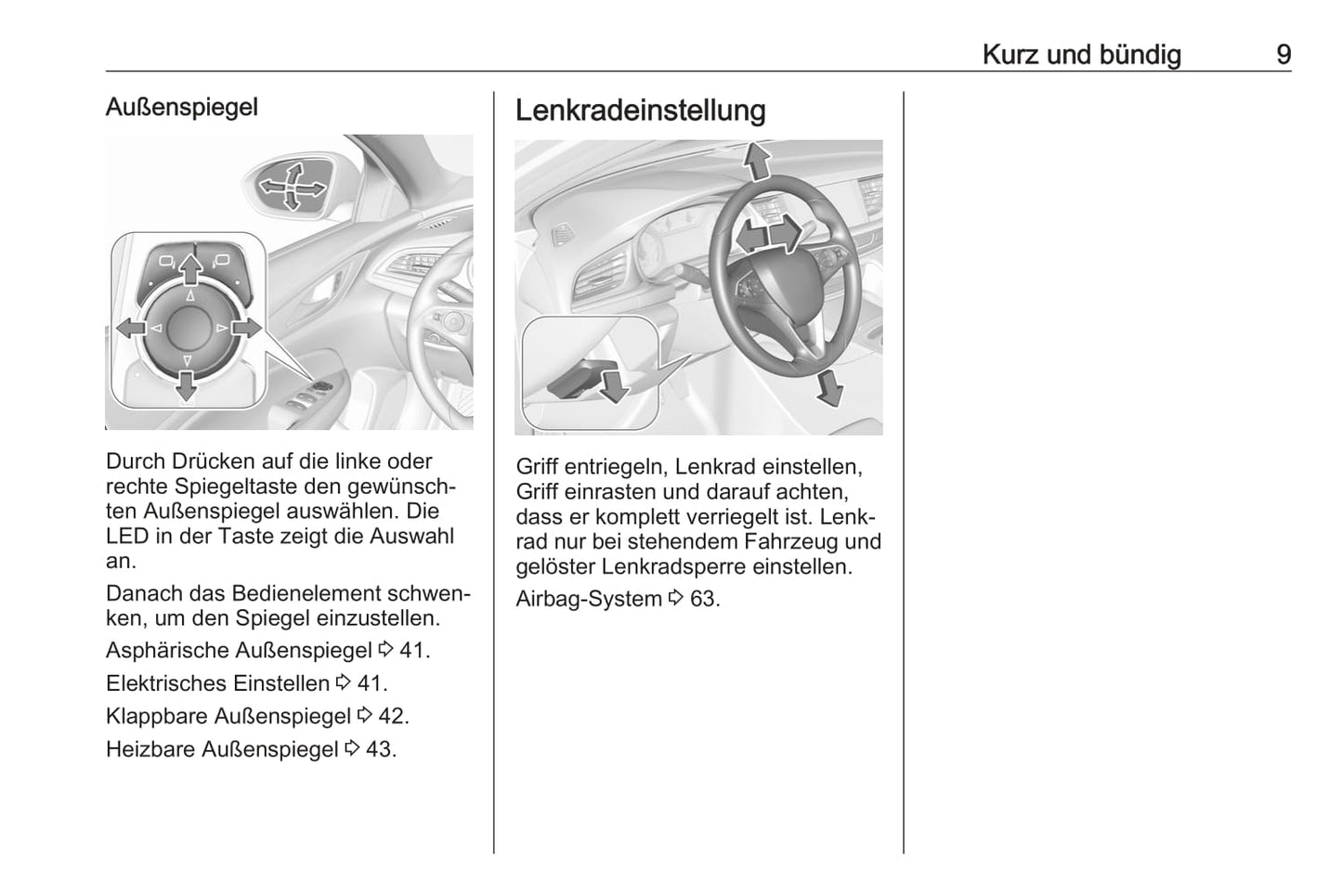 Kurz und bündig 9

Außenspiegel

Durch Drücken auf die linke oder rechte Spiegeltaste den gewünschten Außenspiegel auswählen. Die LED in der Taste zeigt die Auswahl an.

Danach das Bedienelement schwenken, um den Spiegel einzustellen.

Asphärische Außenspiegel ⇨ 41.

Elektrisches Einstellen ⇨ 41.

Klappbare Außenspiegel ⇨ 42.

Heizbare Außenspiegel ⇨ 43.

Lenkradeinstellung

Griff entriegeln, Lenkrad einstellen, Griff einrasten und darauf achten, dass er komplett verriegelt ist. Lenkrad nur bei stehendem Fahrzeug und gelöster Lenkradsperre einstellen.

Airbag-System ⇨ 63.