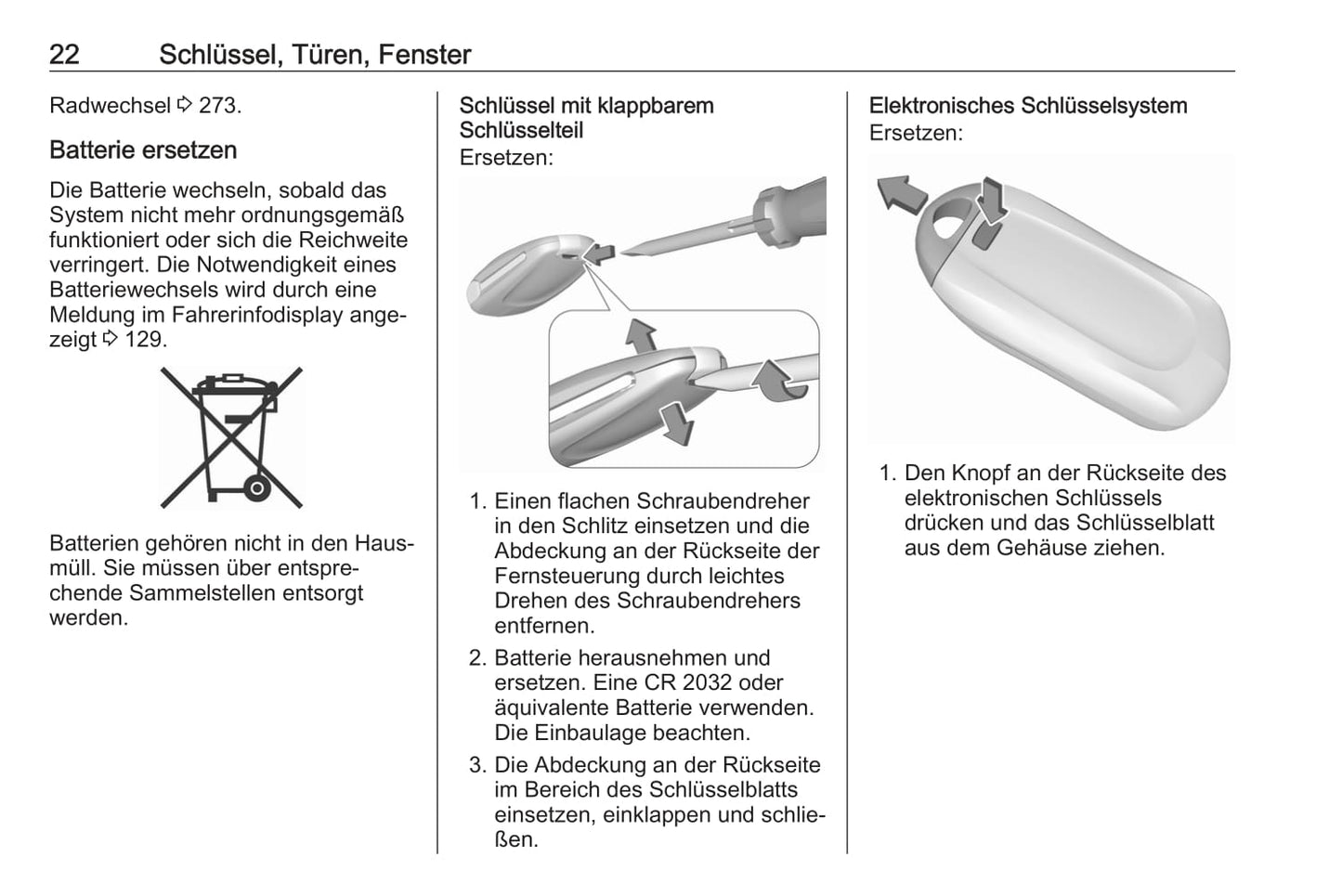 22 Schlüssel, Türen, Fenster

Radwechsel ⇨ 273.

Batterie ersetzen

Die Batterie wechseln, sobald das System nicht mehr ordnungsgemäß funktioniert oder sich die Reichweite verringert. Die Notwendigkeit eines Batteriewechsels wird durch eine Meldung im Fahrerinfodisplay angezeigt ⇨ 129.

Batterien gehören nicht in den Hausmüll. Sie müssen über entsprechende Sammelstellen entsorgt werden.

Schlüssel mit klappbarem Schlüsselteil
Ersetzen:

1. Einen flachen Schraubendreher in den Schlitz einsetzen und die Abdeckung an der Rückseite der Fernsteuerung durch leichtes Drehen des Schraubendrehers entfernen.
2. Batterie herausnehmen und ersetzen. Eine CR 2032 oder äquivalente Batterie verwenden. Die Einbaulage beachten.
3. Die Abdeckung an der Rückseite im Bereich des Schlüsselblatts einsetzen, einklappen und schließen.

Elektronisches Schlüsselsystem
Ersetzen:

1. Den Knopf an der Rückseite des elektronischen Schlüssels drücken und das Schlüsselblatt aus dem Gehäuse ziehen.