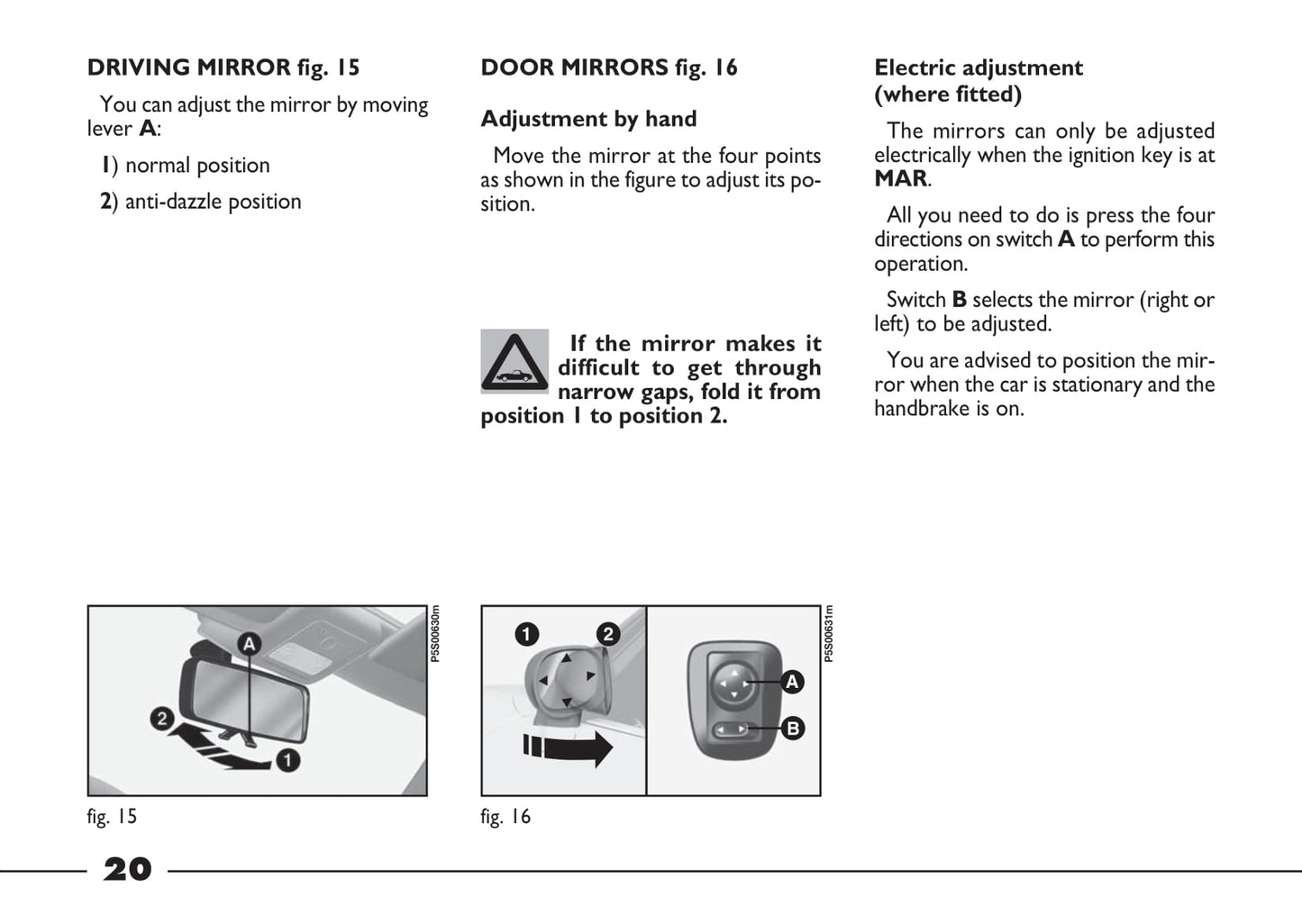 DRIVING MIRROR fig. 15

You can adjust the mirror by moving lever A:

1) normal position

2) anti-dazzle position

A

2

1

P5S00630m

fig. 15

DOOR MIRRORS fig. 16

Adjustment by hand

Move the mirror at the four points as shown in the figure to adjust its position.

If the mirror makes it difficult to get through narrow gaps, fold it from position 1 to position 2.

1

2

A

B

P5S00631m

fig. 16

Electric adjustment (where fitted)

The mirrors can only be adjusted electrically when the ignition key is at MAR.

All you need to do is press the four directions on switch A to perform this operation.

Switch B selects the mirror (right or left) to be adjusted.

You are advised to position the mirror when the car is stationary and the handbrake is on.

20