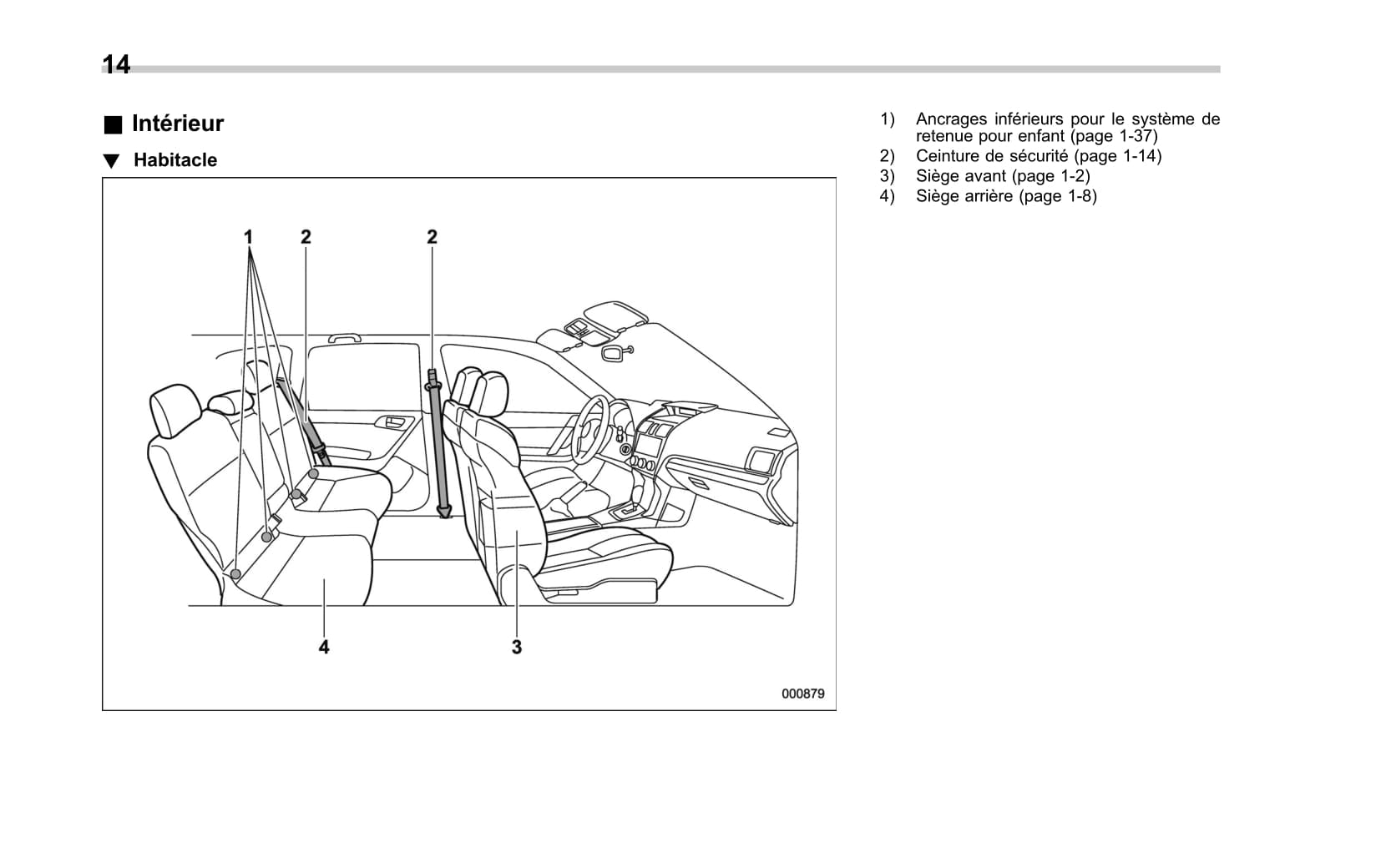 14

■ Intérieur

▼ Habitacle

1 2 2

4 3

000879

1) Ancrages inférieurs pour le système de retenue pour enfant (page 1-37)
2) Ceinture de sécurité (page 1-14)
3) Siège avant (page 1-2)
4) Siège arrière (page 1-8)