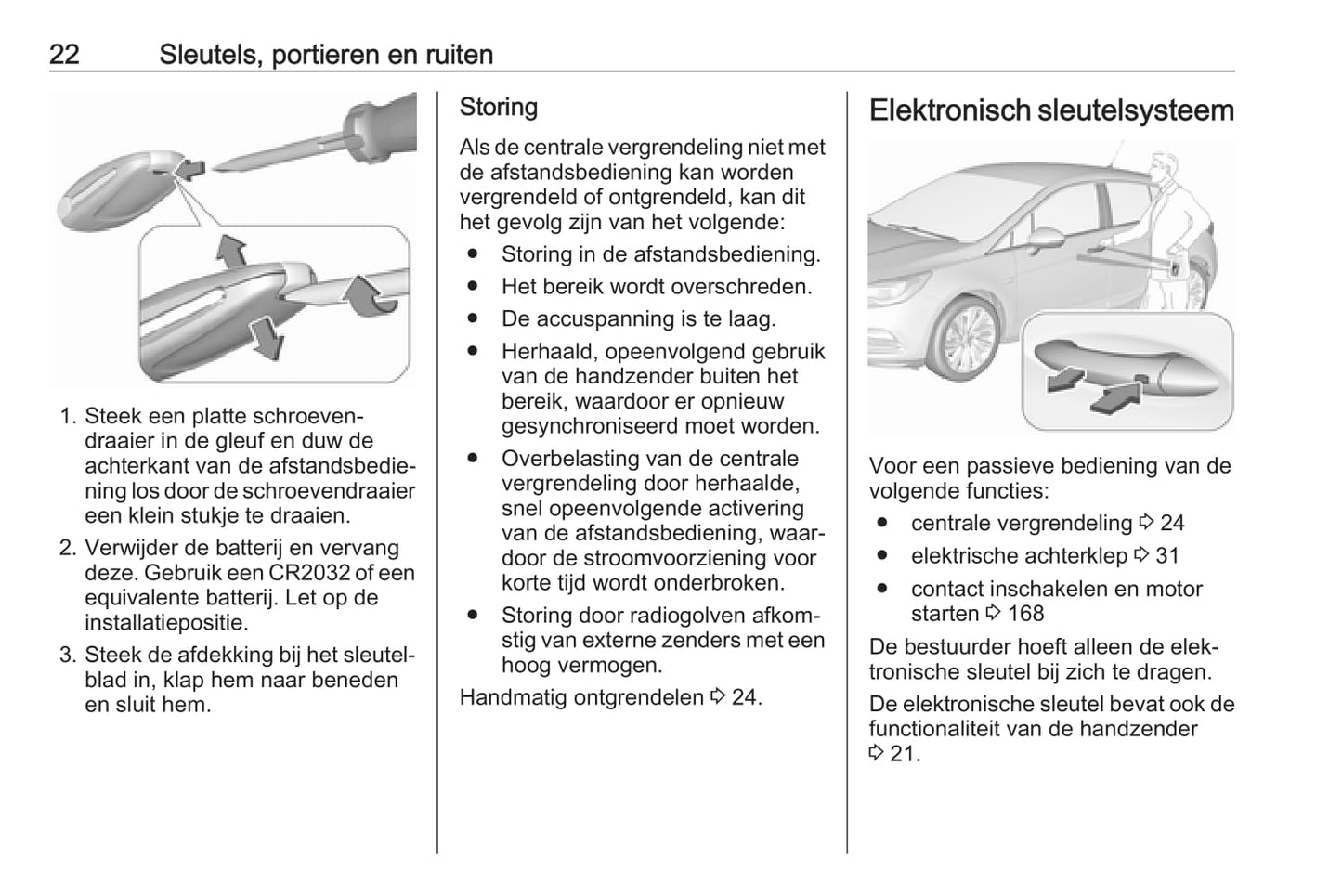 22 Sleutels, portieren en ruiten

1. Steek een platte schroevendraaier in de gleuf en duw de achterkant van de afstandsbediening los door de schroevendraaier een klein stukje te draaien.
2. Verwijder de batterij en vervang deze. Gebruik een CR2032 of een equivalente batterij. Let op de installatiepositie.
3. Steek de afdekking bij het sleutelblad in, klap hem naar beneden en sluit hem.

Storing

Als de centrale vergrendeling niet met de afstandsbediening kan worden vergrendeld of ontgrendeld, kan dit het gevolg zijn van het volgende:

● Storing in de afstandsbediening.
● Het bereik wordt overschreden.
● De accuspanning is te laag.
● Herhaald, opeenvolgend gebruik van de handzender buiten het bereik, waardoor er opnieuw gesynchroniseerd moet worden.
● Overbelasting van de centrale vergrendeling door herhaalde, snel opeenvolgende activering van de afstandsbediening, waardoor de stroomvoorziening voor korte tijd wordt onderbroken.
● Storing door radiogolven afkomstig van externe zenders met een hoog vermogen.

Handmatig ontgrendelen ⇨ 24.

Elektronisch sleutelsysteem

Voor een passieve bediening van de volgende functies:

● centrale vergrendeling ⇨ 24
● elektrische achterklep ⇨ 31
● contact inschakelen en motor starten ⇨ 168

De bestuurder hoeft alleen de elektronische sleutel bij zich te dragen.

De elektronische sleutel bevat ook de functionaliteit van de handzender ⇨ 21.