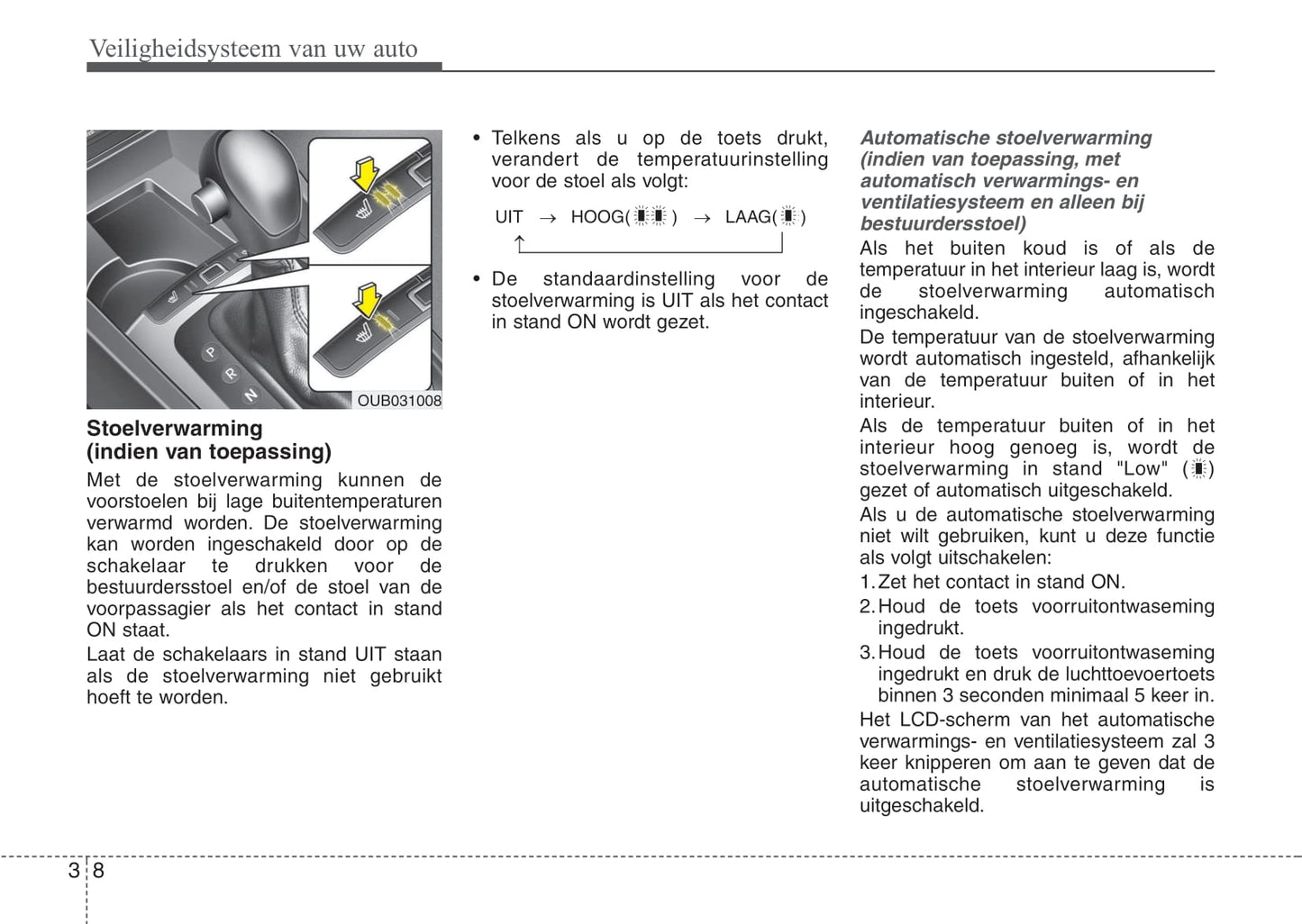 Veiligheidsysteem van uw auto

P
R
N

OUB031008

Stoelverwarming
(indien van toepassing)

Met de stoelverwarming kunnen de voorstoelen bij lage buitentemperaturen verwarmd worden. De stoelverwarming kan worden ingeschakeld door op de schakelaar te drukken voor de bestuurdersstoel en/of de stoel van de voorpassagier als het contact in stand ON staat.

Laat de schakelaars in stand UIT staan als de stoelverwarming niet gebruikt hoeft te worden.

• Telkens als u op de toets drukt, verandert de temperatuurinstelling voor de stoel als volgt:

UIT → HOOG( ) → LAAG( )

• De standaardinstelling voor de stoelverwarming is UIT als het contact in stand ON wordt gezet.

Automatische stoelverwarming (indien van toepassing, met automatisch verwarmings- en ventilatiesysteem en alleen bij bestuurdersstoel)

Als het buiten koud is of als de temperatuur in het interieur laag is, wordt de stoelverwarming automatisch ingeschakeld.

De temperatuur van de stoelverwarming wordt automatisch ingesteld, afhankelijk van de temperatuur buiten of in het interieur.

Als de temperatuur buiten of in het interieur hoog genoeg is, wordt de stoelverwarming in stand "Low" ( ) gezet of automatisch uitgeschakeld.

Als u de automatische stoelverwarming niet wilt gebruiken, kunt u deze functie als volgt uitschakelen:

1. Zet het contact in stand ON.
2. Houd de toets voorruitontwaseming ingedrukt.
3. Houd de toets voorruitontwaseming ingedrukt en druk de luchttoevoertoets binnen 3 seconden minimaal 5 keer in.

Het LCD-scherm van het automatische verwarmings- en ventilatiesysteem zal 3 keer knipperen om aan te geven dat de automatische stoelverwarming is uitgeschakeld.

3 8