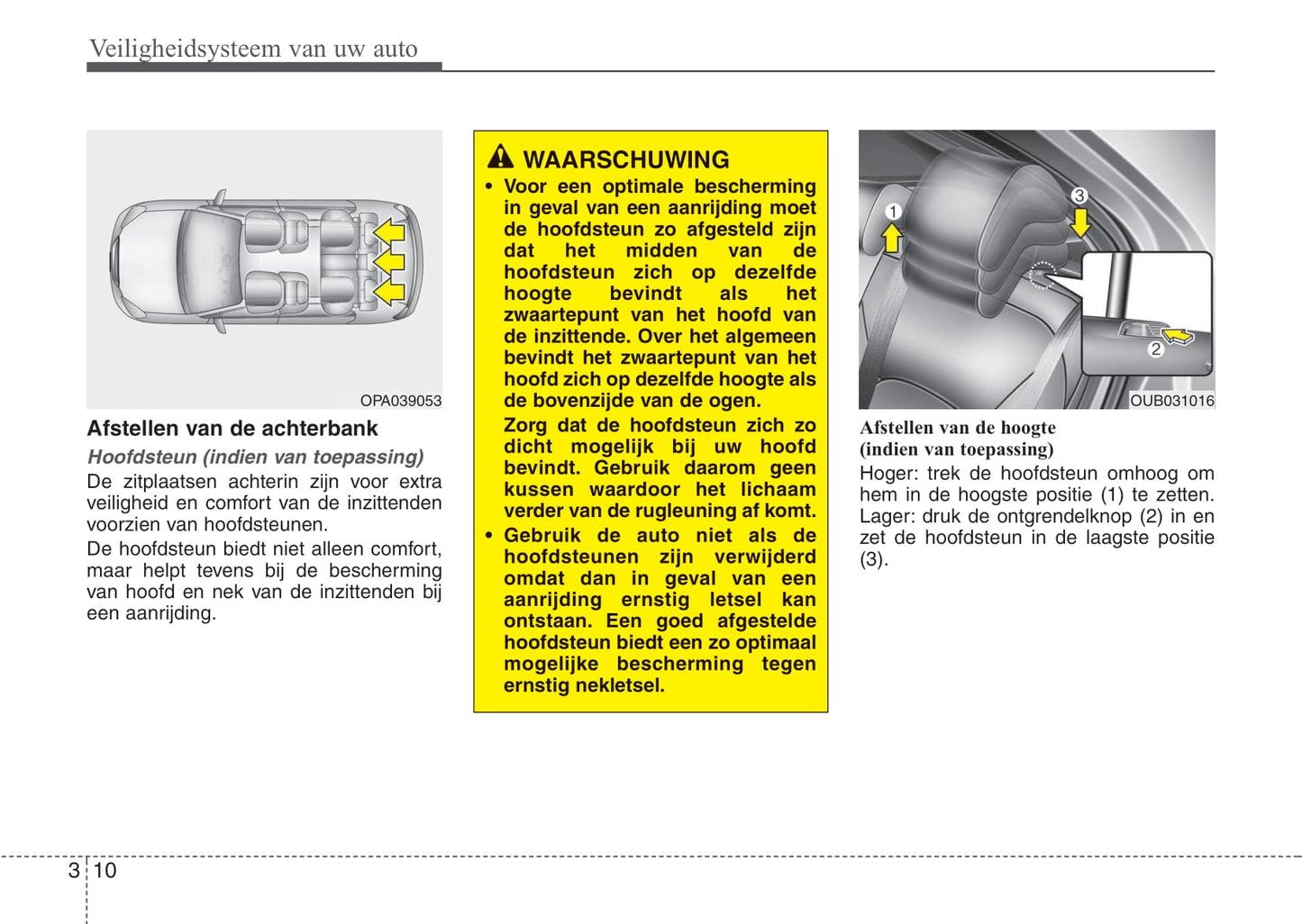 Veiligheidsysteem van uw auto

OPA039053

Afstellen van de achterbank

Hoofdsteun (indien van toepassing)

De zitplaatsen achterin zijn voor extra veiligheid en comfort van de inzittenden voorzien van hoofdsteunen.

De hoofdsteun biedt niet alleen comfort, maar helpt tevens bij de bescherming van hoofd en nek van de inzittenden bij een aanrijding.

WAARSCHUWING

• Voor een optimale bescherming in geval van een aanrijding moet de hoofdsteun zo afgesteld zijn dat het midden van de hoofdsteun zich op dezelfde hoogte bevindt als het zwaartepunt van het hoofd van de inzittende. Over het algemeen bevindt het zwaartepunt van het hoofd zich op dezelfde hoogte als de bovenzijde van de ogen.

Zorg dat de hoofdsteun zich zo dicht mogelijk bij uw hoofd bevindt. Gebruik daarom geen kussen waardoor het lichaam verder van de rugleuning af komt.

• Gebruik de auto niet als de hoofdsteunen zijn verwijderd omdat dan in geval van een aanrijding ernstig letsel kan ontstaan. Een goed afgestelde hoofdsteun biedt een zo optimaal mogelijke bescherming tegen ernstig nekletsel.

1

3

2

OUB031016

Afstellen van de hoogte (indien van toepassing)

Hoger: trek de hoofdsteun omhoog om hem in de hoogste positie (1) te zetten. Lager: druk de ontgrendelknop (2) in en zet de hoofdsteun in de laagste positie (3).

3 10