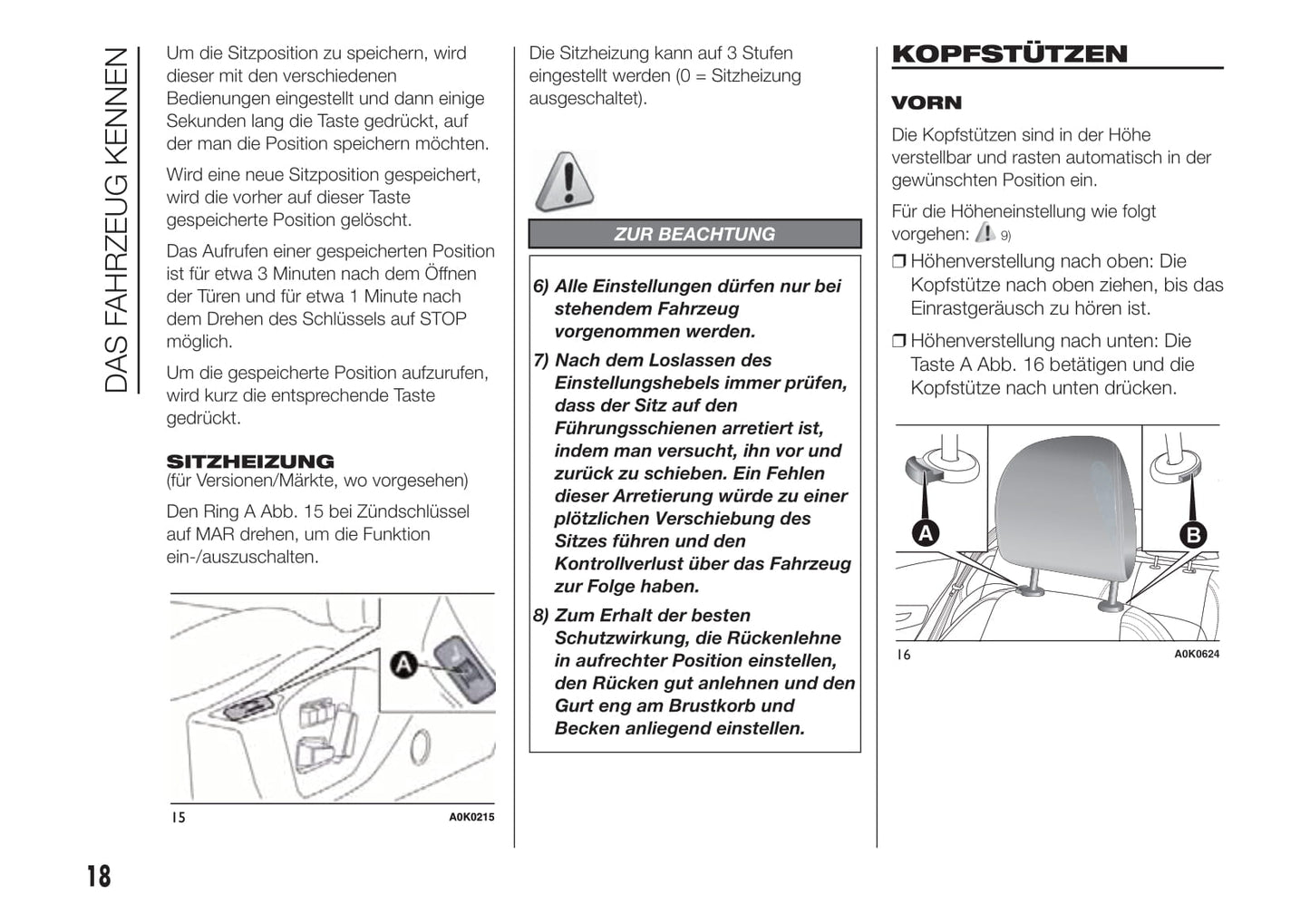 DAS FAHRZEUG KENNEN

Um die Sitzposition zu speichern, wird dieser mit den verschiedenen Bedienungen eingestellt und dann einige Sekunden lang die Taste gedrückt, auf der man die Position speichern möchten.

Wird eine neue Sitzposition gespeichert, wird die vorher auf dieser Taste gespeicherte Position gelöscht.

Das Aufrufen einer gespeicherten Position ist für etwa 3 Minuten nach dem Öffnen der Türen und für etwa 1 Minute nach dem Drehen des Schlüssels auf STOP möglich.

Um die gespeicherte Position aufzurufen, wird kurz die entsprechende Taste gedrückt.

SITZHEIZUNG
(für Versionen/Märkte, wo vorgesehen)

Den Ring A Abb. 15 bei Zündschlüssel auf MAR drehen, um die Funktion ein-/auszuschalten.

A

15 A0K0215

Die Sitzheizung kann auf 3 Stufen eingestellt werden (0 = Sitzheizung ausgeschaltet).

ZUR BEACHTUNG

6) Alle Einstellungen dürfen nur bei stehendem Fahrzeug vorgenommen werden.

7) Nach dem Loslassen des Einstellungshebels immer prüfen, dass der Sitz auf den Führungsschienen arretiert ist, indem man versucht, ihn vor und zurück zu schieben. Ein Fehlen dieser Arretierung würde zu einer plötzlichen Verschiebung des Sitzes führen und den Kontrollverlust über das Fahrzeug zur Folge haben.

8) Zum Erhalt der besten Schutzwirkung, die Rückenlehne in aufrechter Position einstellen, den Rücken gut anlehnen und den Gurt eng am Brustkorb und Becken anliegend einstellen.

KOPFSTÜTZEN

VORN

Die Kopfstützen sind in der Höhe verstellbar und rasten automatisch in der gewünschten Position ein.

Für die Höheneinstellung wie folgt vorgehen: 9)

❒ Höhenverstellung nach oben: Die Kopfstütze nach oben ziehen, bis das Einrastgeräusch zu hören ist.

❒ Höhenverstellung nach unten: Die Taste A Abb. 16 betätigen und die Kopfstütze nach unten drücken.

A B

16 A0K0624

18