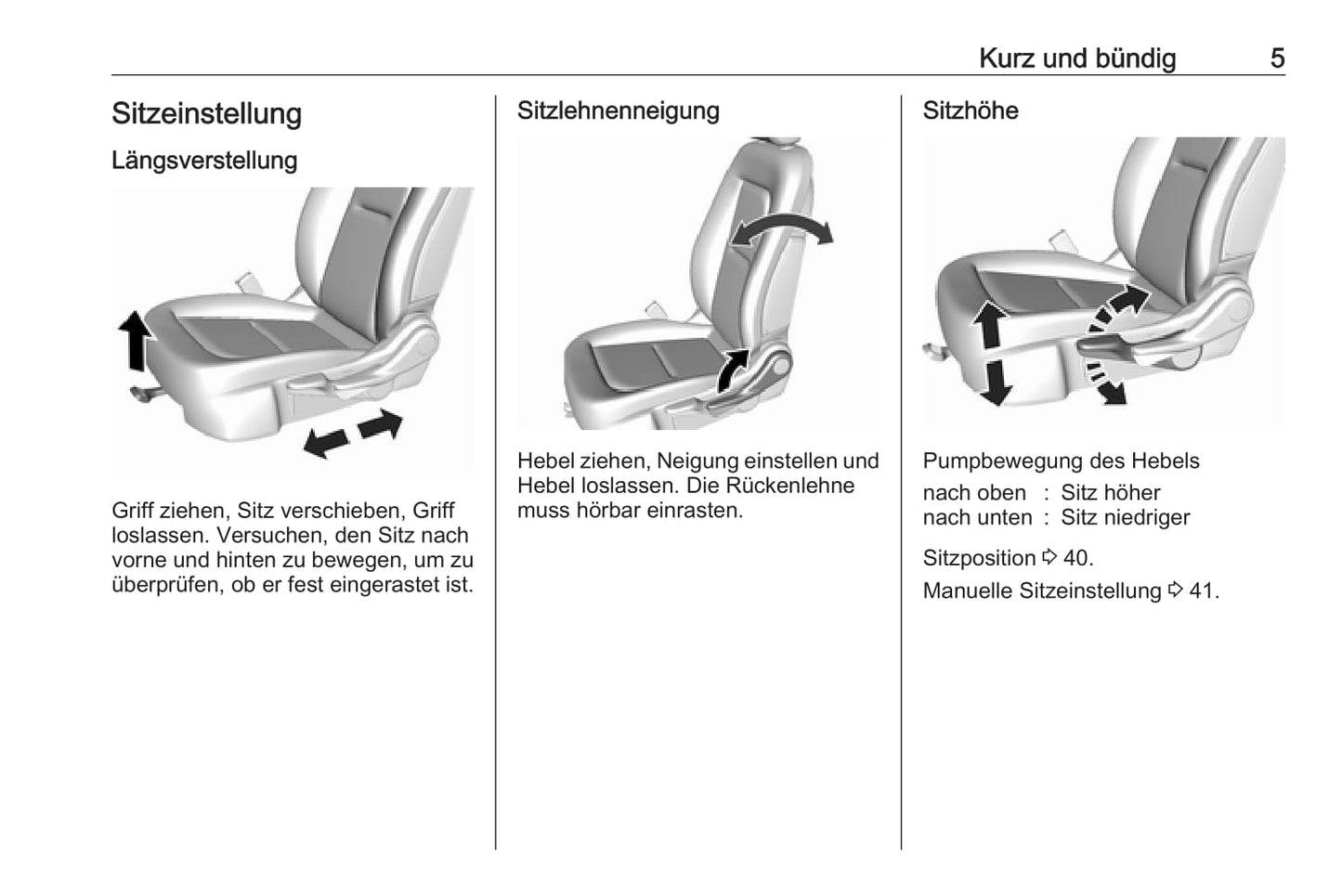 Kurz und bündig 5

Sitzeinstellung

Längsverstellung

Griff ziehen, Sitz verschieben, Griff loslassen. Versuchen, den Sitz nach vorne und hinten zu bewegen, um zu überprüfen, ob er fest eingerastet ist.

Sitzlehnenneigung

Hebel ziehen, Neigung einstellen und Hebel loslassen. Die Rückenlehne muss hörbar einrasten.

Sitzhöhe

Pumpbewegung des Hebels

nach oben : Sitz höher
nach unten : Sitz niedriger

Sitzposition ⇨ 40.

Manuelle Sitzeinstellung ⇨ 41.