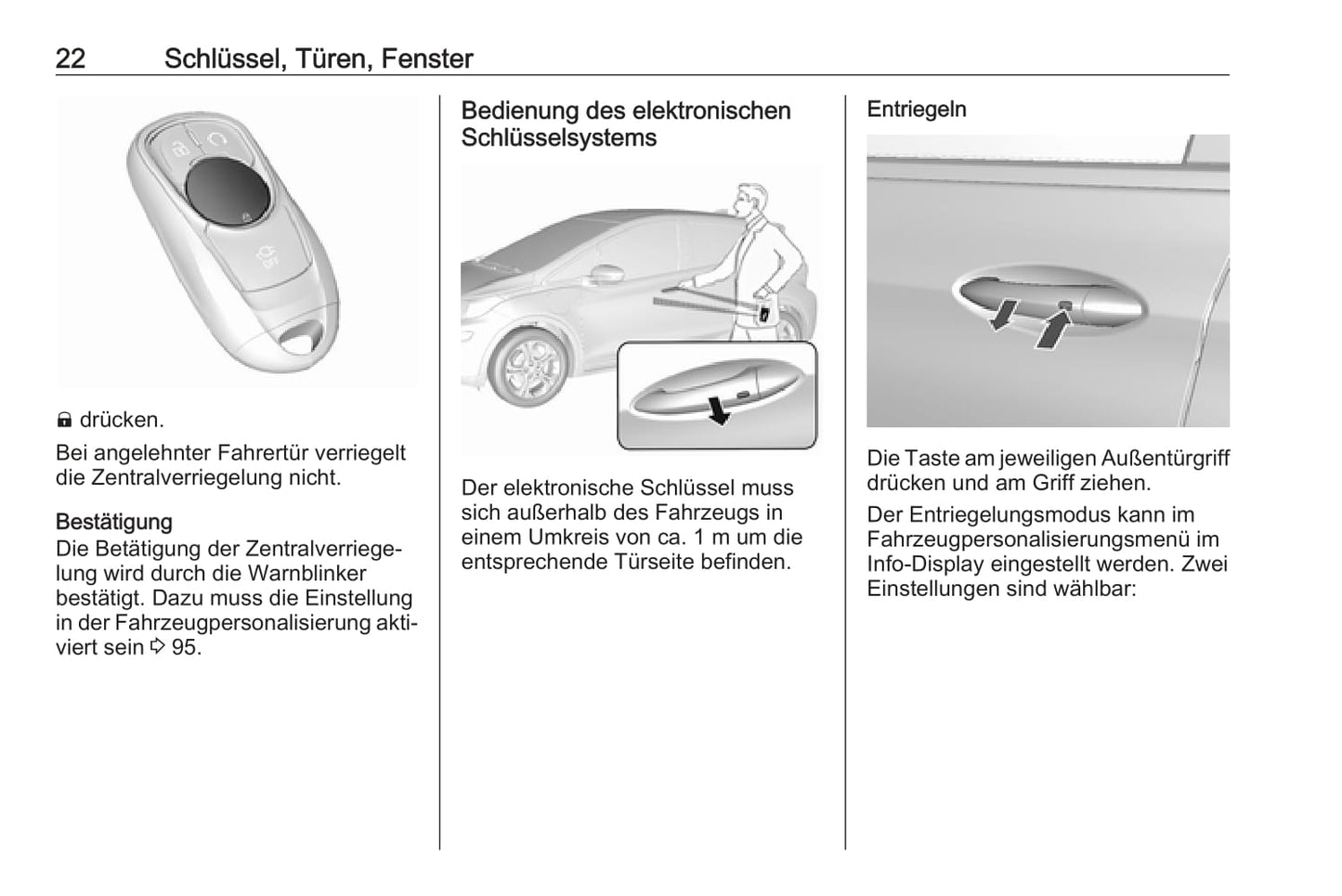 22 Schlüssel, Türen, Fenster

🔒 drücken.

Bei angelehnter Fahrertür verriegelt die Zentralverriegelung nicht.

Bestätigung
Die Betätigung der Zentralverriegelung wird durch die Warnblinker bestätigt. Dazu muss die Einstellung in der Fahrzeugpersonalisierung aktiviert sein ⇨ 95.

Bedienung des elektronischen Schlüsselsystems

Der elektronische Schlüssel muss sich außerhalb des Fahrzeugs in einem Umkreis von ca. 1 m um die entsprechende Türseite befinden.

Entriegeln

Die Taste am jeweiligen Außentürgriff drücken und am Griff ziehen.

Der Entriegelungsmodus kann im Fahrzeugpersonalisierungsmenü im Info-Display eingestellt werden. Zwei Einstellungen sind wählbar: