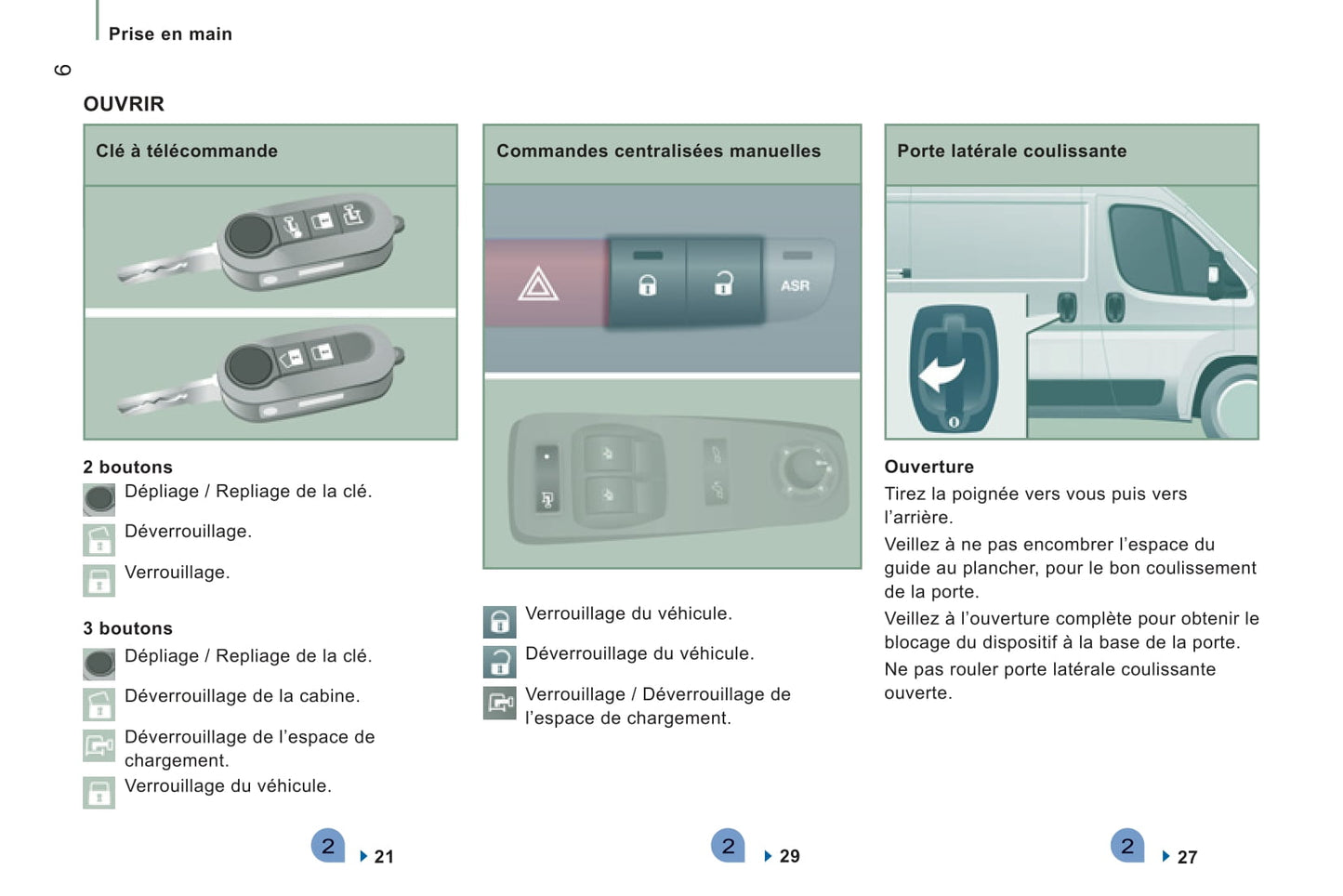 Prise en main

6

OUVRIR

Clé à télécommande

2 boutons
Dépliage / Repliage de la clé.
Déverrouillage.
Verrouillage.

3 boutons
Dépliage / Repliage de la clé.
Déverrouillage de la cabine.
Déverrouillage de l'espace de chargement.
Verrouillage du véhicule.

2 21

Commandes centralisées manuelles

ASR

Verrouillage du véhicule.
Déverrouillage du véhicule.
Verrouillage / Déverrouillage de l'espace de chargement.

2 29

Porte latérale coulissante

Ouverture
Tirez la poignée vers vous puis vers l'arrière.
Veillez à ne pas encombrer l'espace du guide au plancher, pour le bon coulissement de la porte.
Veillez à l'ouverture complète pour obtenir le blocage du dispositif à la base de la porte.
Ne pas rouler porte latérale coulissante ouverte.

2 27