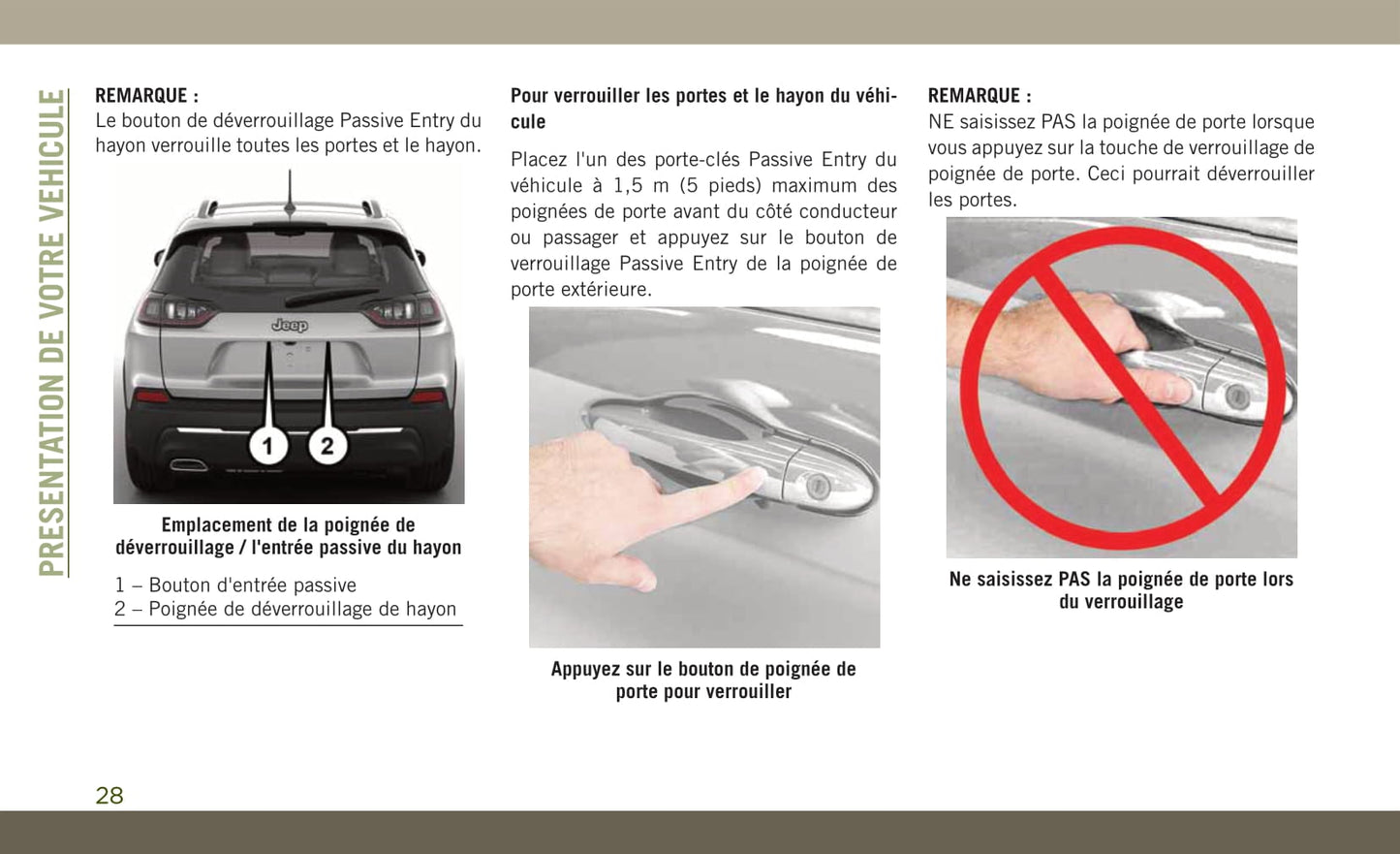 PRESENTATION DE VOTRE VEHICULE

REMARQUE :
Le bouton de déverrouillage Passive Entry du hayon verrouille toutes les portes et le hayon.

Jeep

1

2

Emplacement de la poignée de déverrouillage / l'entrée passive du hayon

1 – Bouton d'entrée passive
2 – Poignée de déverrouillage de hayon

Pour verrouiller les portes et le hayon du véhicule

Placez l'un des porte-clés Passive Entry du véhicule à 1,5 m (5 pieds) maximum des poignées de porte avant du côté conducteur ou passager et appuyez sur le bouton de verrouillage Passive Entry de la poignée de porte extérieure.

Appuyez sur le bouton de poignée de porte pour verrouiller

REMARQUE :
NE saisissez PAS la poignée de porte lorsque vous appuyez sur la touche de verrouillage de poignée de porte. Ceci pourrait déverrouiller les portes.

Ne saisissez PAS la poignée de porte lors du verrouillage

28