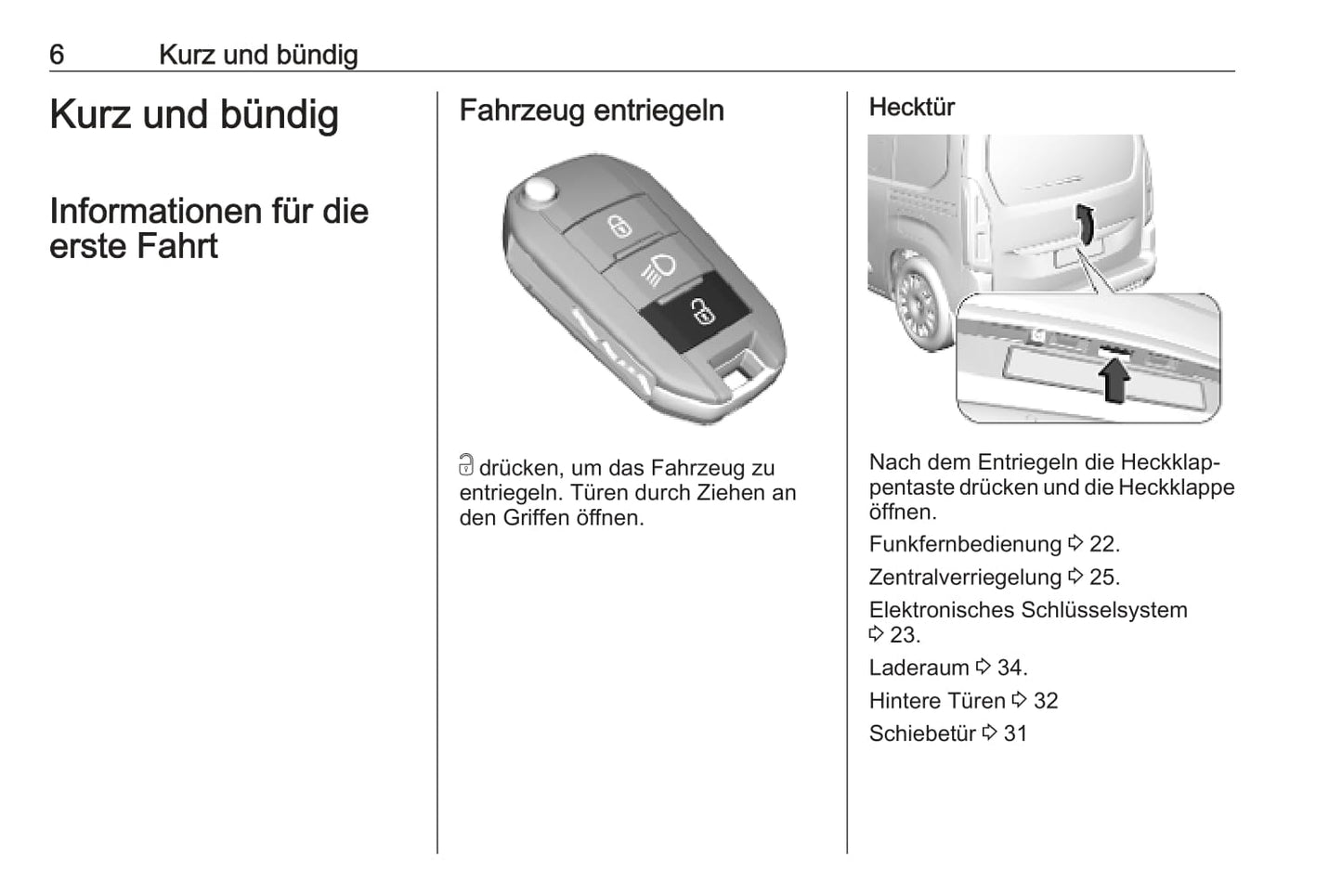 6 Kurz und bündig

Kurz und bündig

Informationen für die erste Fahrt

Fahrzeug entriegeln

drücken, um das Fahrzeug zu entriegeln. Türen durch Ziehen an den Griffen öffnen.

Hecktür

Nach dem Entriegeln die Heckklappentaste drücken und die Heckklappe öffnen.

Funkfernbedienung ⇨ 22.

Zentralverriegelung ⇨ 25.

Elektronisches Schlüsselsystem ⇨ 23.

Laderaum ⇨ 34.

Hintere Türen ⇨ 32

Schiebetür ⇨ 31