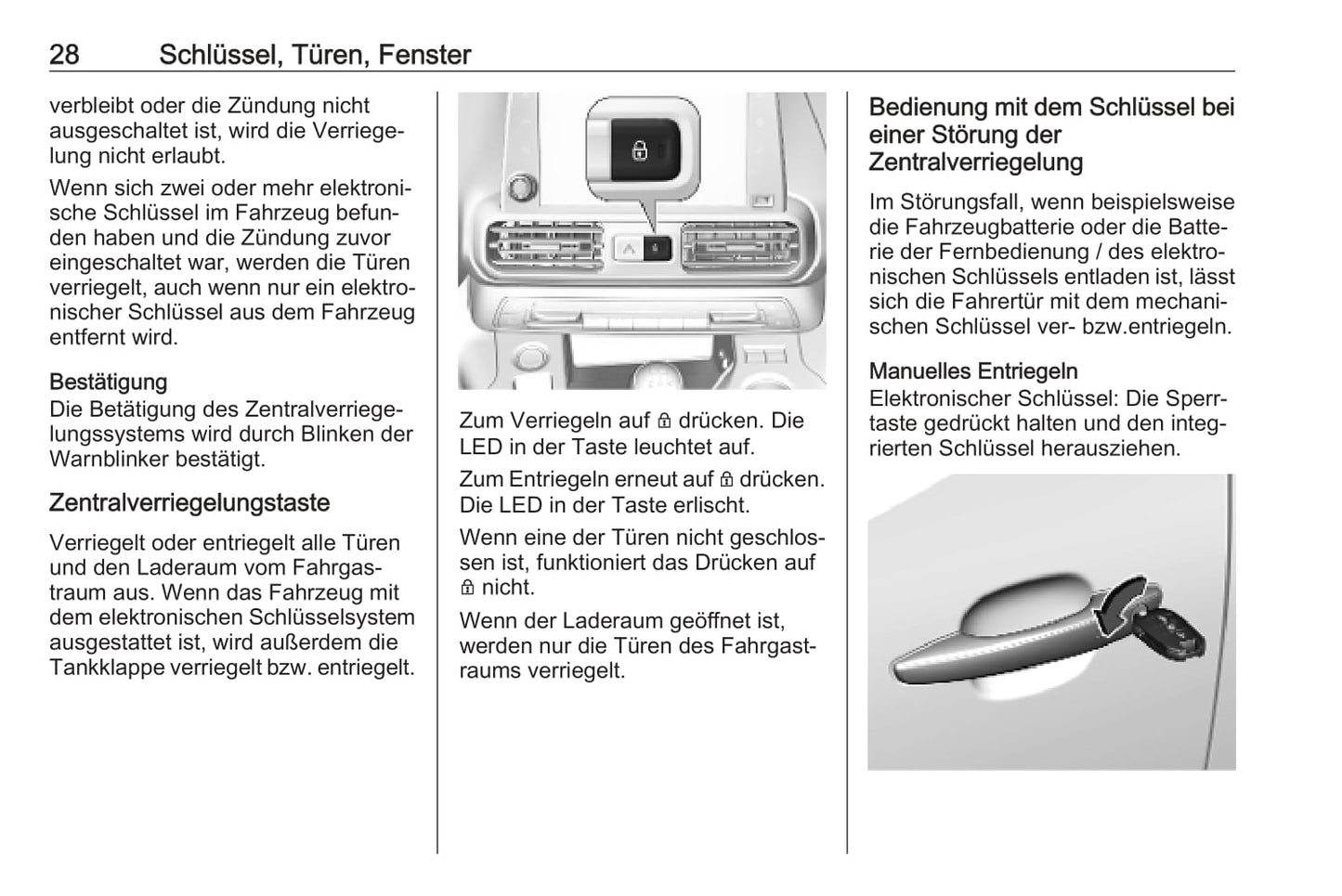 28 Schlüssel, Türen, Fenster

verbleibt oder die Zündung nicht ausgeschaltet ist, wird die Verriegelung nicht erlaubt.

Wenn sich zwei oder mehr elektronische Schlüssel im Fahrzeug befunden haben und die Zündung zuvor eingeschaltet war, werden die Türen verriegelt, auch wenn nur ein elektronischer Schlüssel aus dem Fahrzeug entfernt wird.

Bestätigung
Die Betätigung des Zentralverriegelungssystems wird durch Blinken der Warnblinker bestätigt.

Zentralverriegelungstaste

Verriegelt oder entriegelt alle Türen und den Laderaum vom Fahrgastraum aus. Wenn das Fahrzeug mit dem elektronischen Schlüsselsystem ausgestattet ist, wird außerdem die Tankklappe verriegelt bzw. entriegelt.

Zum Verriegeln auf 🔒 drücken. Die LED in der Taste leuchtet auf.

Zum Entriegeln erneut auf 🔒 drücken. Die LED in der Taste erlischt.

Wenn eine der Türen nicht geschlossen ist, funktioniert das Drücken auf 🔒 nicht.

Wenn der Laderaum geöffnet ist, werden nur die Türen des Fahrgastraums verriegelt.

Bedienung mit dem Schlüssel bei einer Störung der Zentralverriegelung

Im Störungsfall, wenn beispielsweise die Fahrzeugbatterie oder die Batterie der Fernbedienung / des elektronischen Schlüssels entladen ist, lässt sich die Fahrertür mit dem mechanischen Schlüssel ver- bzw.entriegeln.

Manuelles Entriegeln
Elektronischer Schlüssel: Die Sperrtaste gedrückt halten und den integrierten Schlüssel herausziehen.