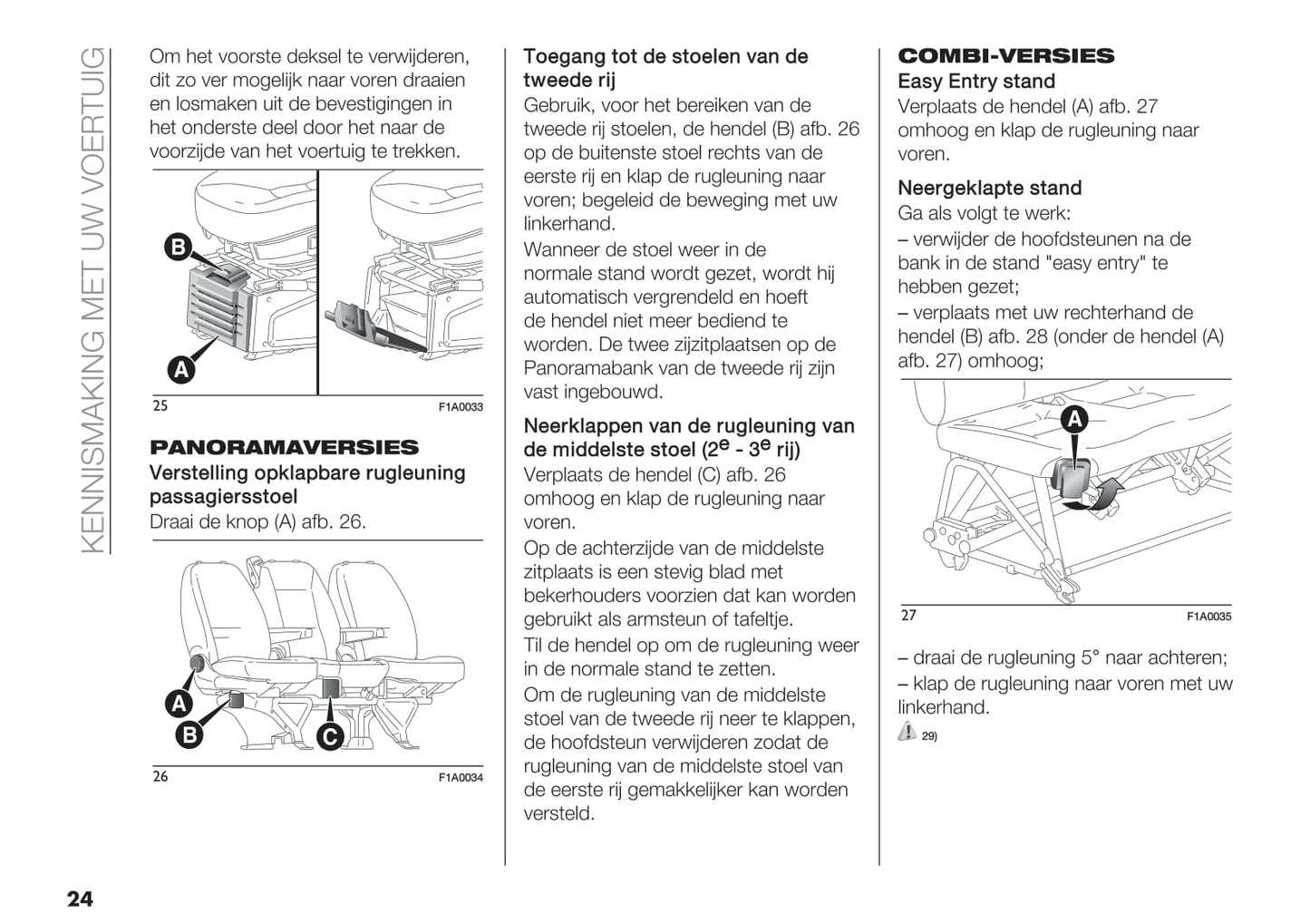 KENNISMAKING MET UW VOERTUIG

Om het voorste deksel te verwijderen, dit zo ver mogelijk naar voren draaien en losmaken uit de bevestigingen in het onderste deel door het naar de voorzijde van het voertuig te trekken.

B

A

25 F1A0033

PANORAMAVERSIES

Verstelling opklapbare rugleuning passagiersstoel

Draai de knop (A) afb. 26.

A

B

C

26 F1A0034

Toegang tot de stoelen van de tweede rij

Gebruik, voor het bereiken van de tweede rij stoelen, de hendel (B) afb. 26 op de buitenste stoel rechts van de eerste rij en klap de rugleuning naar voren; begeleid de beweging met uw linkerhand.

Wanneer de stoel weer in de normale stand wordt gezet, wordt hij automatisch vergrendeld en hoeft de hendel niet meer bediend te worden. De twee zijzitplaatsen op de Panoramabank van de tweede rij zijn vast ingebouwd.

Neerklappen van de rugleuning van de middelste stoel ($2^e$ - $3^e$ rij)

Verplaats de hendel (C) afb. 26 omhoog en klap de rugleuning naar voren.

Op de achterzijde van de middelste zitplaats is een stevig blad met bekerhouders voorzien dat kan worden gebruikt als armsteun of tafeltje.

Til de hendel op om de rugleuning weer in de normale stand te zetten.

Om de rugleuning van de middelste stoel van de tweede rij neer te klappen, de hoofdsteun verwijderen zodat de rugleuning van de middelste stoel van de eerste rij gemakkelijker kan worden versteld.

COMBI-VERSIES

Easy Entry stand

Verplaats de hendel (A) afb. 27 omhoog en klap de rugleuning naar voren.

Neergeklapte stand

Ga als volgt te werk:

– verwijder de hoofdsteunen na de bank in de stand "easy entry" te hebben gezet;

– verplaats met uw rechterhand de hendel (B) afb. 28 (onder de hendel (A) afb. 27) omhoog;

A

27 F1A0035

– draai de rugleuning 5° naar achteren;

– klap de rugleuning naar voren met uw linkerhand.

29)

24