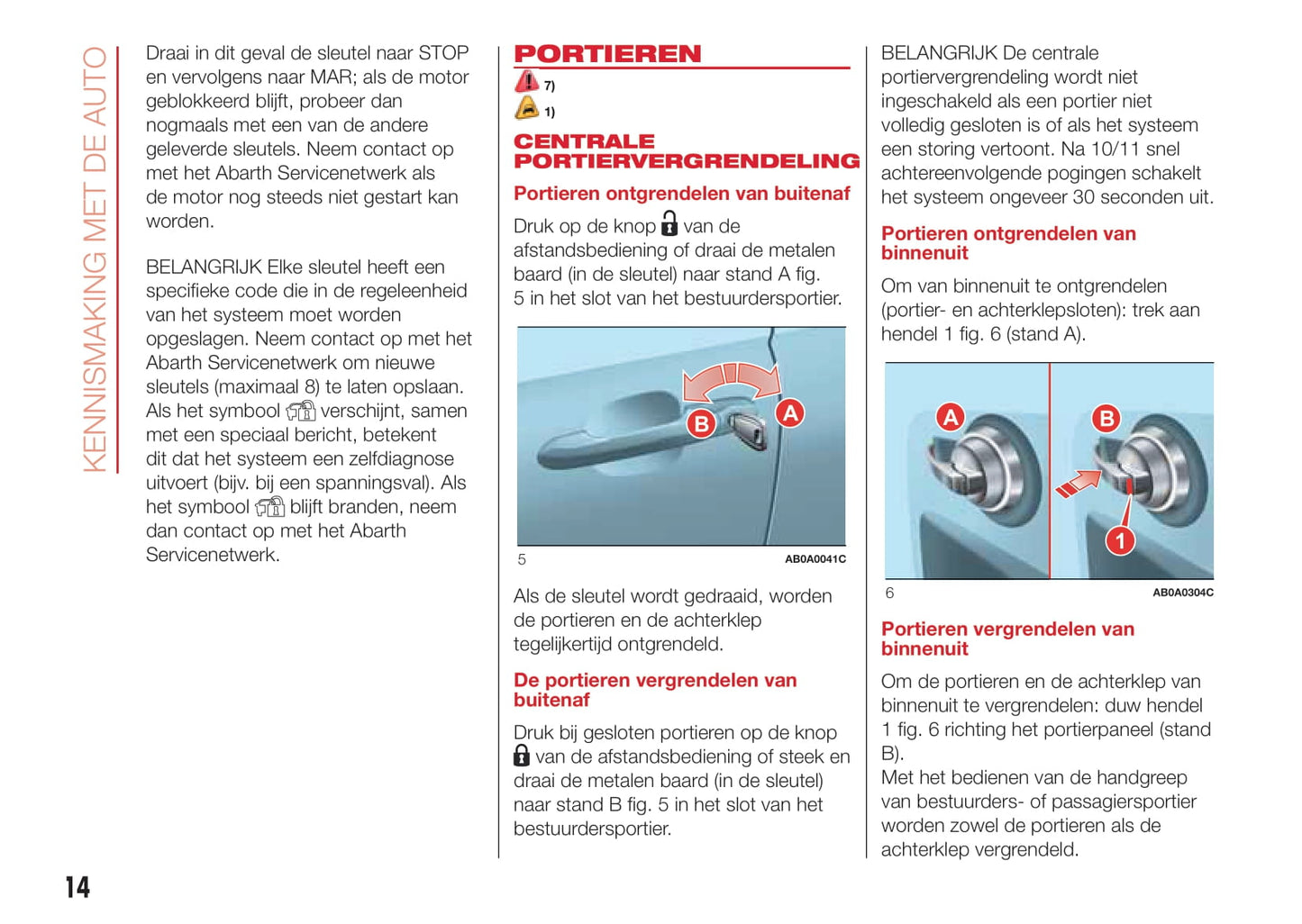 KENNISMAKING MET DE AUTO

Draai in dit geval de sleutel naar STOP en vervolgens naar MAR; als de motor geblokkeerd blijft, probeer dan nogmaals met een van de andere geleverde sleutels. Neem contact op met het Abarth Servicenetwerk als de motor nog steeds niet gestart kan worden.

BELANGRIJK Elke sleutel heeft een specifieke code die in de regeleenheid van het systeem moet worden opgeslagen. Neem contact op met het Abarth Servicenetwerk om nieuwe sleutels (maximaal 8) te laten opslaan. Als het symbool verschijnt, samen met een speciaal bericht, betekent dit dat het systeem een zelfdiagnose uitvoert (bijv. bij een spanningsval). Als het symbool blijft branden, neem dan contact op met het Abarth Servicenetwerk.

PORTIEREN

7)

1)

CENTRALE PORTIERVERGRENDELING

Portieren ontgrendelen van buitenaf

Druk op de knop van de afstandsbediening of draai de metalen baard (in de sleutel) naar stand A fig. 5 in het slot van het bestuurdersportier.

B

A

5

AB0A0041C

Als de sleutel wordt gedraaid, worden de portieren en de achterklep tegelijkertijd ontgrendeld.

De portieren vergrendelen van buitenaf

Druk bij gesloten portieren op de knop van de afstandsbediening of steek en draai de metalen baard (in de sleutel) naar stand B fig. 5 in het slot van het bestuurdersportier.

BELANGRIJK De centrale portiervergrendeling wordt niet ingeschakeld als een portier niet volledig gesloten is of als het systeem een storing vertoont. Na 10/11 snel achtereenvolgende pogingen schakelt het systeem ongeveer 30 seconden uit.

Portieren ontgrendelen van binnenuit

Om van binnenuit te ontgrendelen (portier- en achterklepsloten): trek aan hendel 1 fig. 6 (stand A).

A

B

1

6

AB0A0304C

Portieren vergrendelen van binnenuit

Om de portieren en de achterklep van binnenuit te vergrendelen: duw hendel 1 fig. 6 richting het portierpaneel (stand B).
Met het bedienen van de handgreep van bestuurders- of passagiersportier worden zowel de portieren als de achterklep vergrendeld.

14