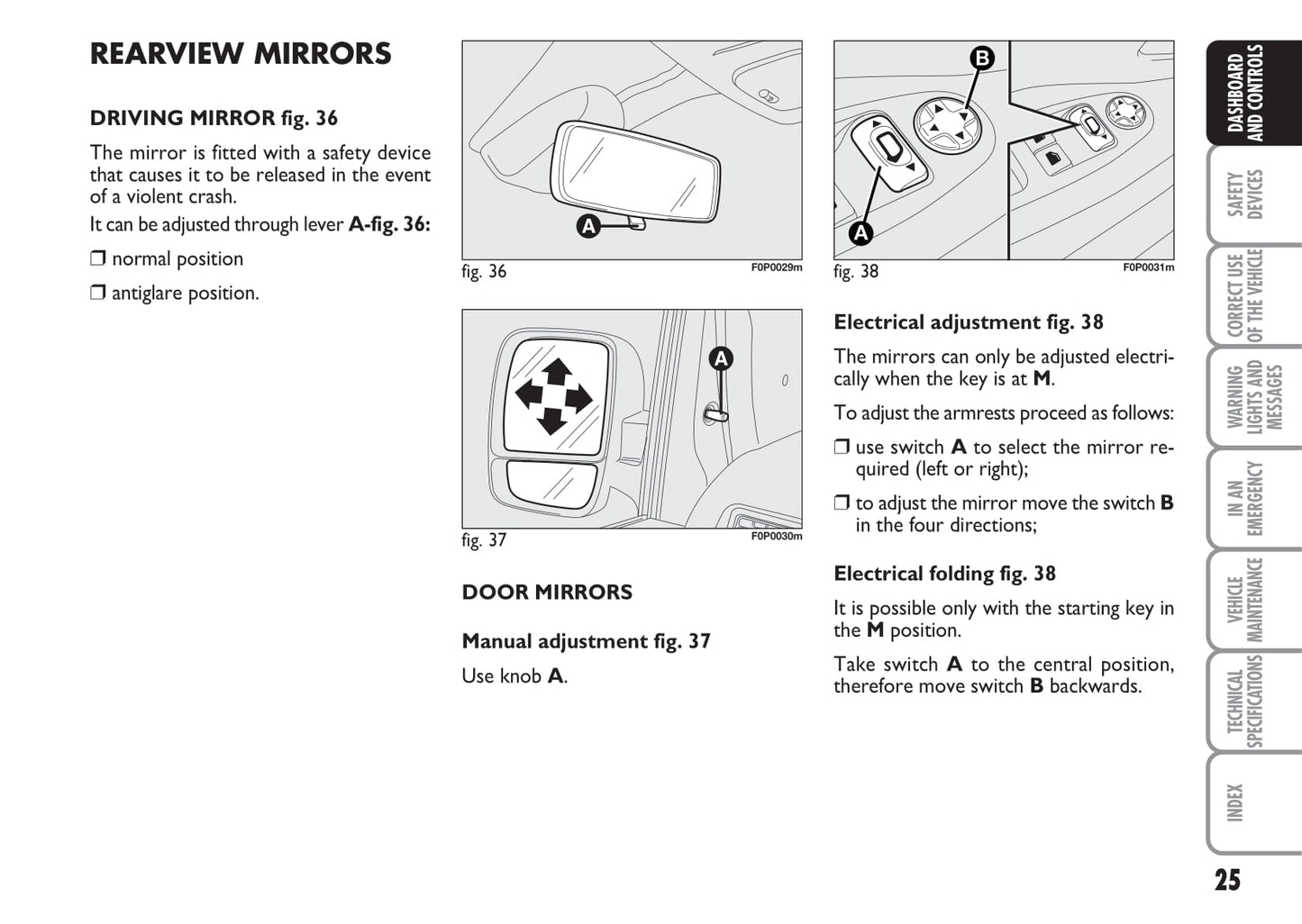 REARVIEW MIRRORS

DRIVING MIRROR fig. 36

The mirror is fitted with a safety device that causes it to be released in the event of a violent crash.

It can be adjusted through lever A-fig. 36:

❒ normal position

❒ antiglare position.

A

fig. 36 F0P0029m

A

fig. 37 F0P0030m

DOOR MIRRORS

Manual adjustment fig. 37

Use knob A.

B

A

fig. 38 F0P0031m

Electrical adjustment fig. 38

The mirrors can only be adjusted electrically when the key is at M.

To adjust the armrests proceed as follows:

❒ use switch A to select the mirror required (left or right);

❒ to adjust the mirror move the switch B in the four directions;

Electrical folding fig. 38

It is possible only with the starting key in the M position.

Take switch A to the central position, therefore move switch B backwards.

DASHBOARD AND CONTROLS

SAFETY DEVICES

CORRECT USE OF THE VEHICLE

WARNING LIGHTS AND MESSAGES

IN AN EMERGENCY

VEHICLE MAINTENANCE

TECHNICAL SPECIFICATIONS

INDEX

25