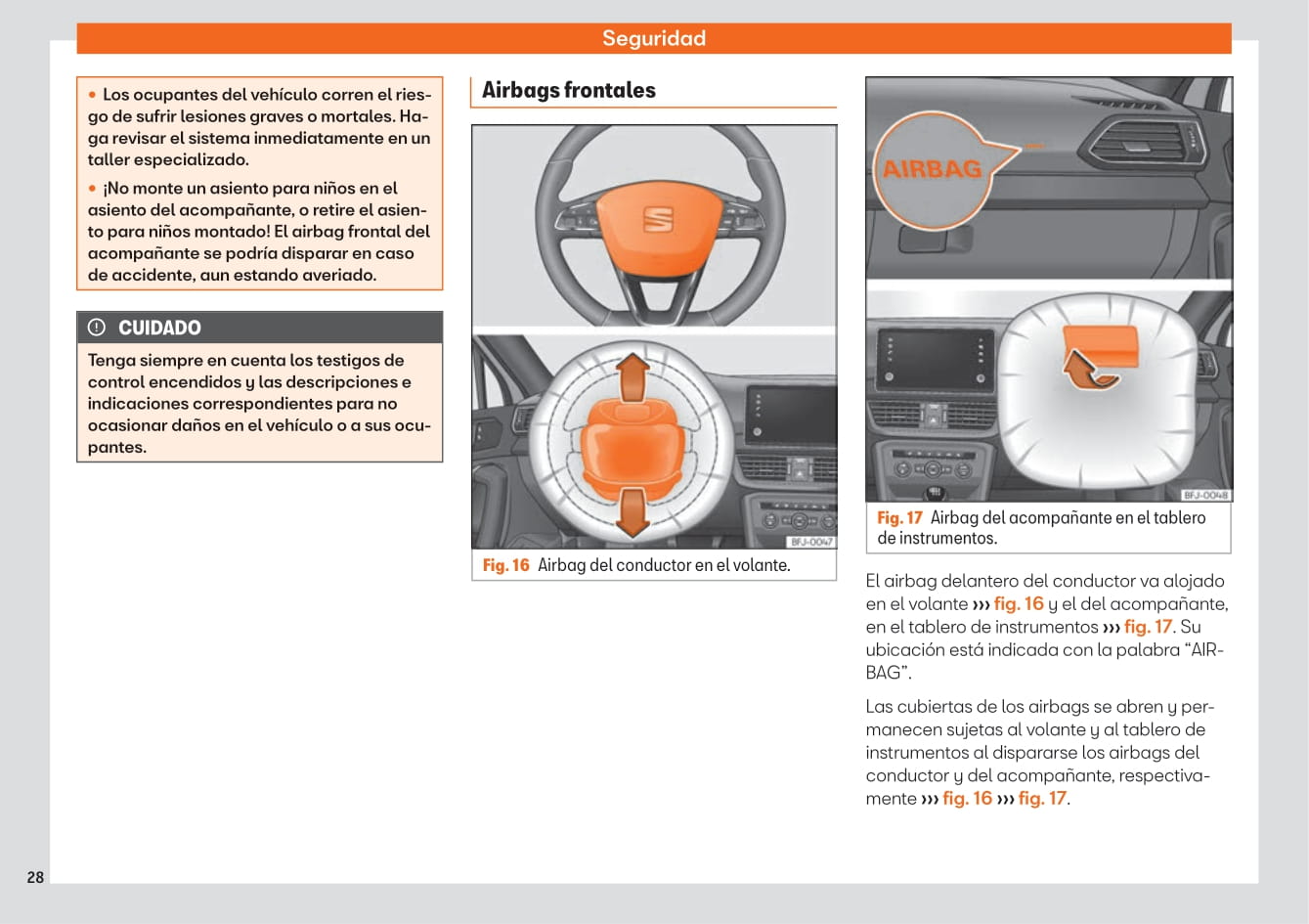 Seguridad

• Los ocupantes del vehículo corren el riesgo de sufrir lesiones graves o mortales. Haga revisar el sistema inmediatamente en un taller especializado.

• ¡No monte un asiento para niños en el asiento del acompañante, o retire el asiento para niños montado! El airbag frontal del acompañante se podría disparar en caso de accidente, aun estando averiado.

CUIDADO

Tenga siempre en cuenta los testigos de control encendidos y las descripciones e indicaciones correspondientes para no ocasionar daños en el vehículo o a sus ocupantes.

Airbags frontales

BFJ-0047

Fig. 16 Airbag del conductor en el volante.

AIRBAG

BFJ-0048

Fig. 17 Airbag del acompañante en el tablero de instrumentos.

El airbag delantero del conductor va alojado en el volante ››› fig. 16 y el del acompañante, en el tablero de instrumentos ››› fig. 17. Su ubicación está indicada con la palabra “AIRBAG”.

Las cubiertas de los airbags se abren y permanecen sujetas al volante y al tablero de instrumentos al dispararse los airbags del conductor y del acompañante, respectivamente ››› fig. 16 ››› fig. 17.

28