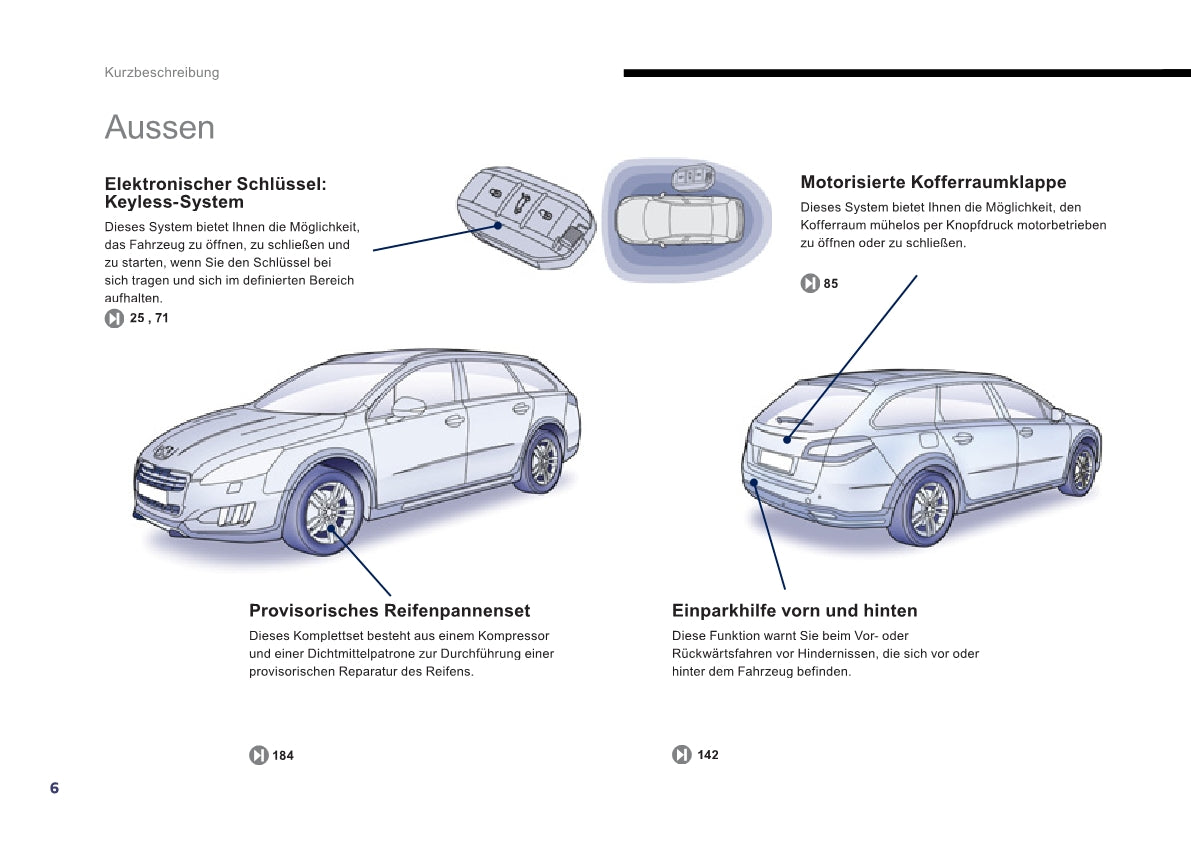 Kurzbeschreibung

Aussen

Elektronischer Schlüssel: Keyless-System

Dieses System bietet Ihnen die Möglichkeit, das Fahrzeug zu öffnen, zu schließen und zu starten, wenn Sie den Schlüssel bei sich tragen und sich im definierten Bereich aufhalten.

25 , 71

Motorisierte Kofferraumklappe

Dieses System bietet Ihnen die Möglichkeit, den Kofferraum mühelos per Knopfdruck motorbetrieben zu öffnen oder zu schließen.

85

Provisorisches Reifenpannenset

Dieses Komplettset besteht aus einem Kompressor und einer Dichtmittelpatrone zur Durchführung einer provisorischen Reparatur des Reifens.

184

Einparkhilfe vorn und hinten

Diese Funktion warnt Sie beim Vor- oder Rückwärtsfahren vor Hindernissen, die sich vor oder hinter dem Fahrzeug befinden.

142

6