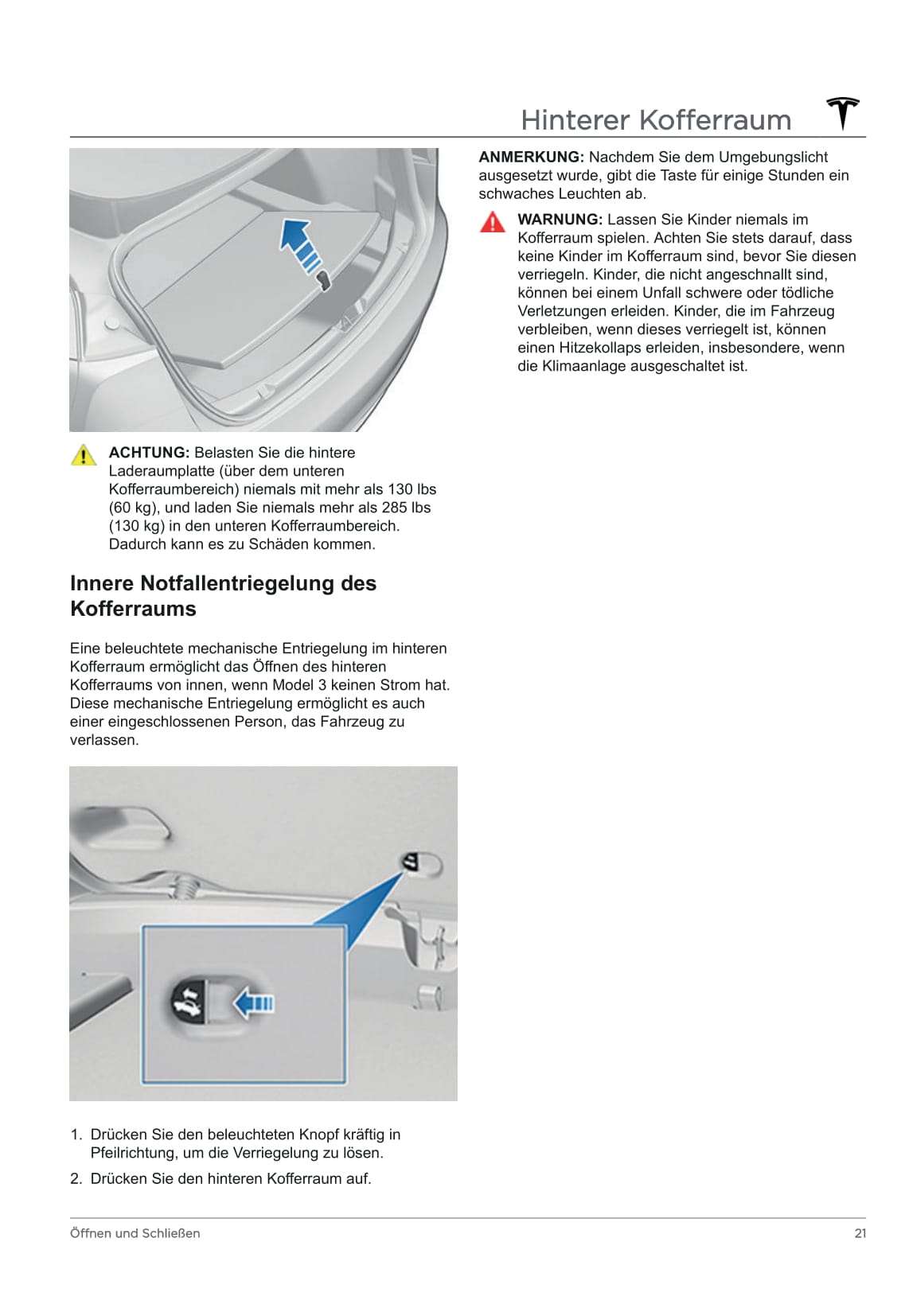 Hinterer Kofferraum

ACHTUNG: Belasten Sie die hintere Laderaumplatte (über dem unteren Kofferraumbereich) niemals mit mehr als 130 lbs (60 kg), und laden Sie niemals mehr als 285 lbs (130 kg) in den unteren Kofferraumbereich. Dadurch kann es zu Schäden kommen.

Innere Notfallentriegelung des Kofferraums

Eine beleuchtete mechanische Entriegelung im hinteren Kofferraum ermöglicht das Öffnen des hinteren Kofferraums von innen, wenn Model 3 keinen Strom hat. Diese mechanische Entriegelung ermöglicht es auch einer eingeschlossenen Person, das Fahrzeug zu verlassen.

1. Drücken Sie den beleuchteten Knopf kräftig in Pfeilrichtung, um die Verriegelung zu lösen.
2. Drücken Sie den hinteren Kofferraum auf.

ANMERKUNG: Nachdem Sie dem Umgebungslicht ausgesetzt wurde, gibt die Taste für einige Stunden ein schwaches Leuchten ab.

WARNUNG: Lassen Sie Kinder niemals im Kofferraum spielen. Achten Sie stets darauf, dass keine Kinder im Kofferraum sind, bevor Sie diesen verriegeln. Kinder, die nicht angeschnallt sind, können bei einem Unfall schwere oder tödliche Verletzungen erleiden. Kinder, die im Fahrzeug verbleiben, wenn dieses verriegelt ist, können einen Hitzekollaps erleiden, insbesondere, wenn die Klimaanlage ausgeschaltet ist.

Öffnen und Schließen 21