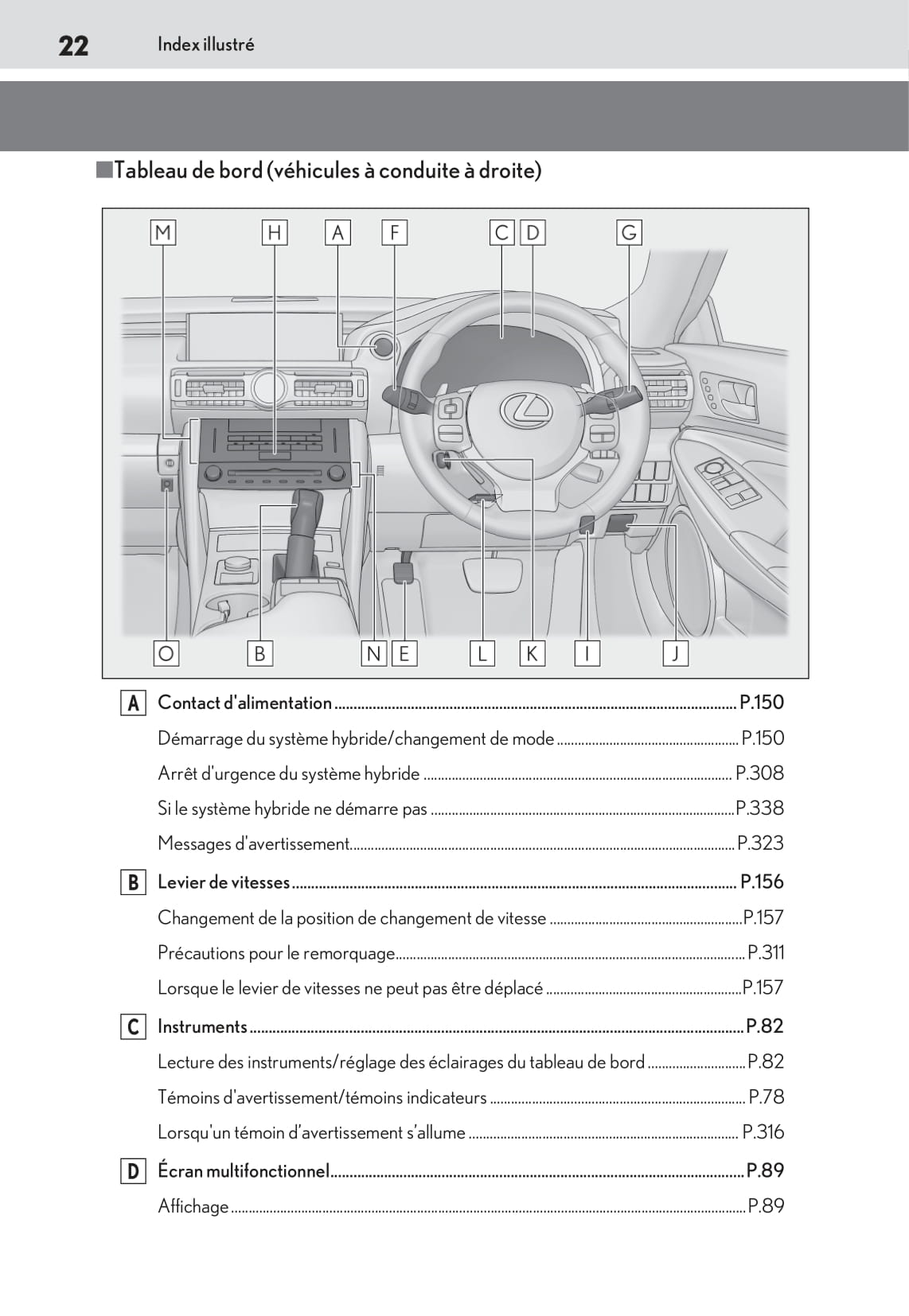 22 Index illustré

■Tableau de bord (véhicules à conduite à droite)

M H A F C D G

O B N E L K I J

A Contact d'alimentation ........ P.150
Démarrage du système hybride/changement de mode ........ P.150
Arrêt d'urgence du système hybride ........ P.308
Si le système hybride ne démarre pas ........ P.338
Messages d'avertissement ........ P.323

B Levier de vitesses ........ P.156
Changement de la position de changement de vitesse ........ P.157
Précautions pour le remorquage ........ P.311
Lorsque le levier de vitesses ne peut pas être déplacé ........ P.157

C Instruments ........ P.82
Lecture des instruments/réglage des éclairages du tableau de bord ........ P.82
Témoins d'avertissement/témoins indicateurs ........ P.78
Lorsqu'un témoin d'avertissement s'allume ........ P.316

D Écran multifonctionnel ........ P.89
Affichage ........ P.89