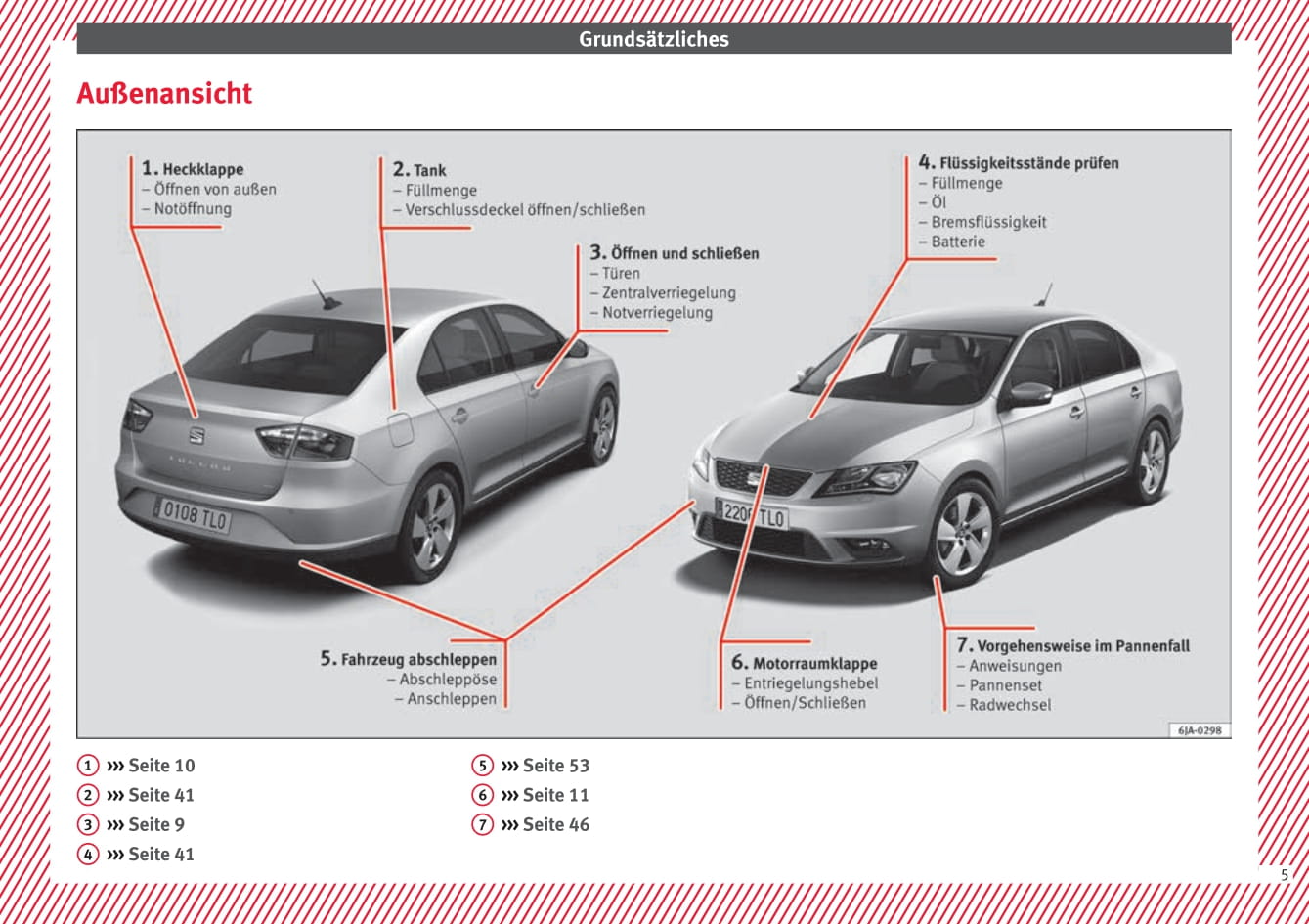 Grundsätzliches

Außenansicht

1. Heckklappe
– Öffnen von außen
– Notöffnung

2. Tank
– Füllmenge
– Verschlussdeckel öffnen/schließen

3. Öffnen und schließen
– Türen
– Zentralverriegelung
– Notverriegelung

4. Flüssigkeitsstände prüfen
– Füllmenge
– Öl
– Bremsflüssigkeit
– Batterie

0108 TLO

2206 TLO

5. Fahrzeug abschleppen
– Abschleppöse
– Anschleppen

6. Motorraumklappe
– Entriegelungshebel
– Öffnen/Schließen

7. Vorgehensweise im Pannenfall
– Anweisungen
– Pannenset
– Radwechsel

6JA-0298

1 ››› Seite 10
2 ››› Seite 41
3 ››› Seite 9
4 ››› Seite 41

5 ››› Seite 53
6 ››› Seite 11
7 ››› Seite 46

5