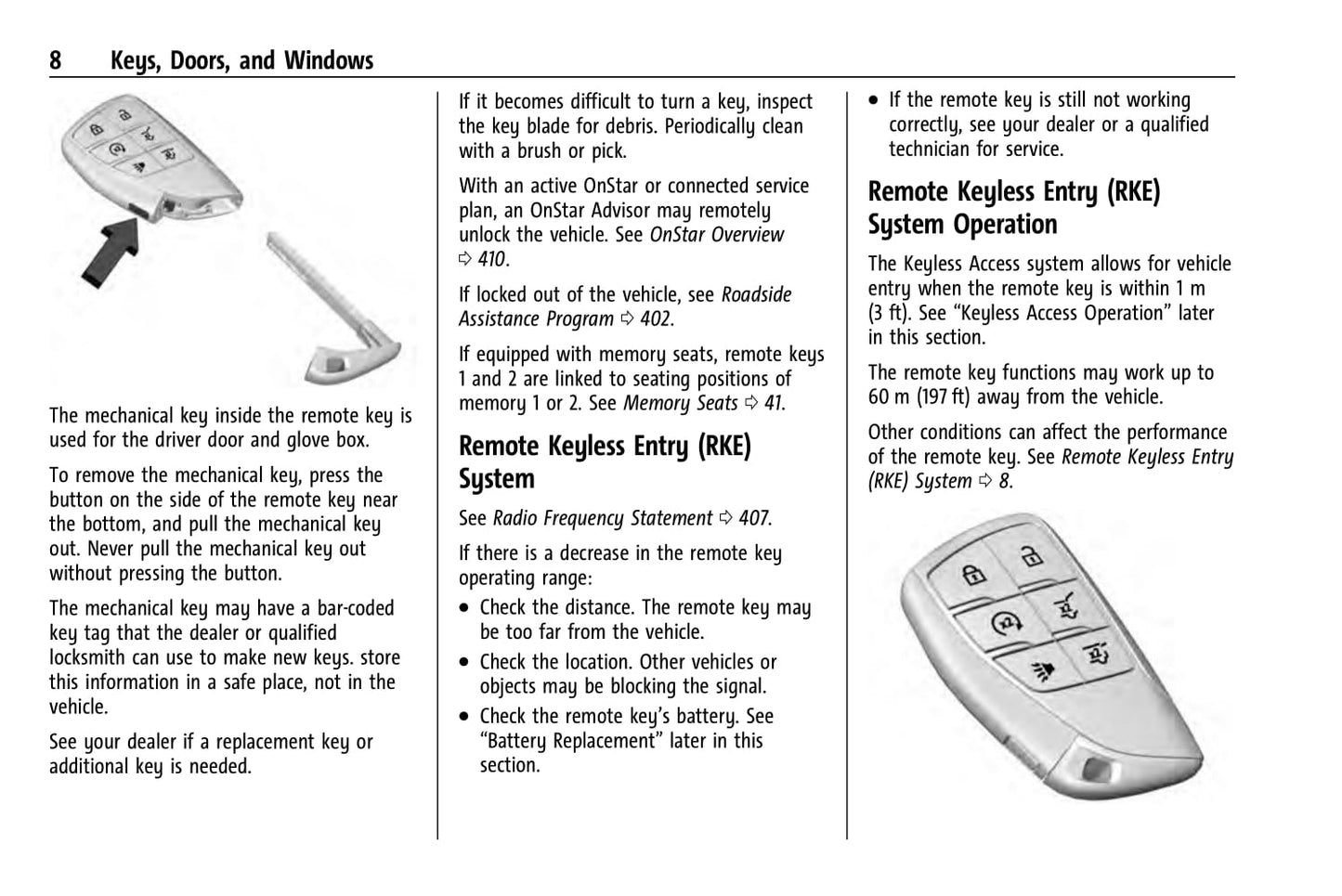 8 Keys, Doors, and Windows

The mechanical key inside the remote key is used for the driver door and glove box.

To remove the mechanical key, press the button on the side of the remote key near the bottom, and pull the mechanical key out. Never pull the mechanical key out without pressing the button.

The mechanical key may have a bar-coded key tag that the dealer or qualified locksmith can use to make new keys. store this information in a safe place, not in the vehicle.

See your dealer if a replacement key or additional key is needed.

If it becomes difficult to turn a key, inspect the key blade for debris. Periodically clean with a brush or pick.

With an active OnStar or connected service plan, an OnStar Advisor may remotely unlock the vehicle. See OnStar Overview ⇨ 410.

If locked out of the vehicle, see Roadside Assistance Program ⇨ 402.

If equipped with memory seats, remote keys 1 and 2 are linked to seating positions of memory 1 or 2. See Memory Seats ⇨ 41.

Remote Keyless Entry (RKE) System

See Radio Frequency Statement ⇨ 407.

If there is a decrease in the remote key operating range:

• Check the distance. The remote key may be too far from the vehicle.

• Check the location. Other vehicles or objects may be blocking the signal.

• Check the remote key's battery. See "Battery Replacement" later in this section.

• If the remote key is still not working correctly, see your dealer or a qualified technician for service.

Remote Keyless Entry (RKE) System Operation

The Keyless Access system allows for vehicle entry when the remote key is within 1 m (3 ft). See "Keyless Access Operation" later in this section.

The remote key functions may work up to 60 m (197 ft) away from the vehicle.

Other conditions can affect the performance of the remote key. See Remote Keyless Entry (RKE) System ⇨ 8.