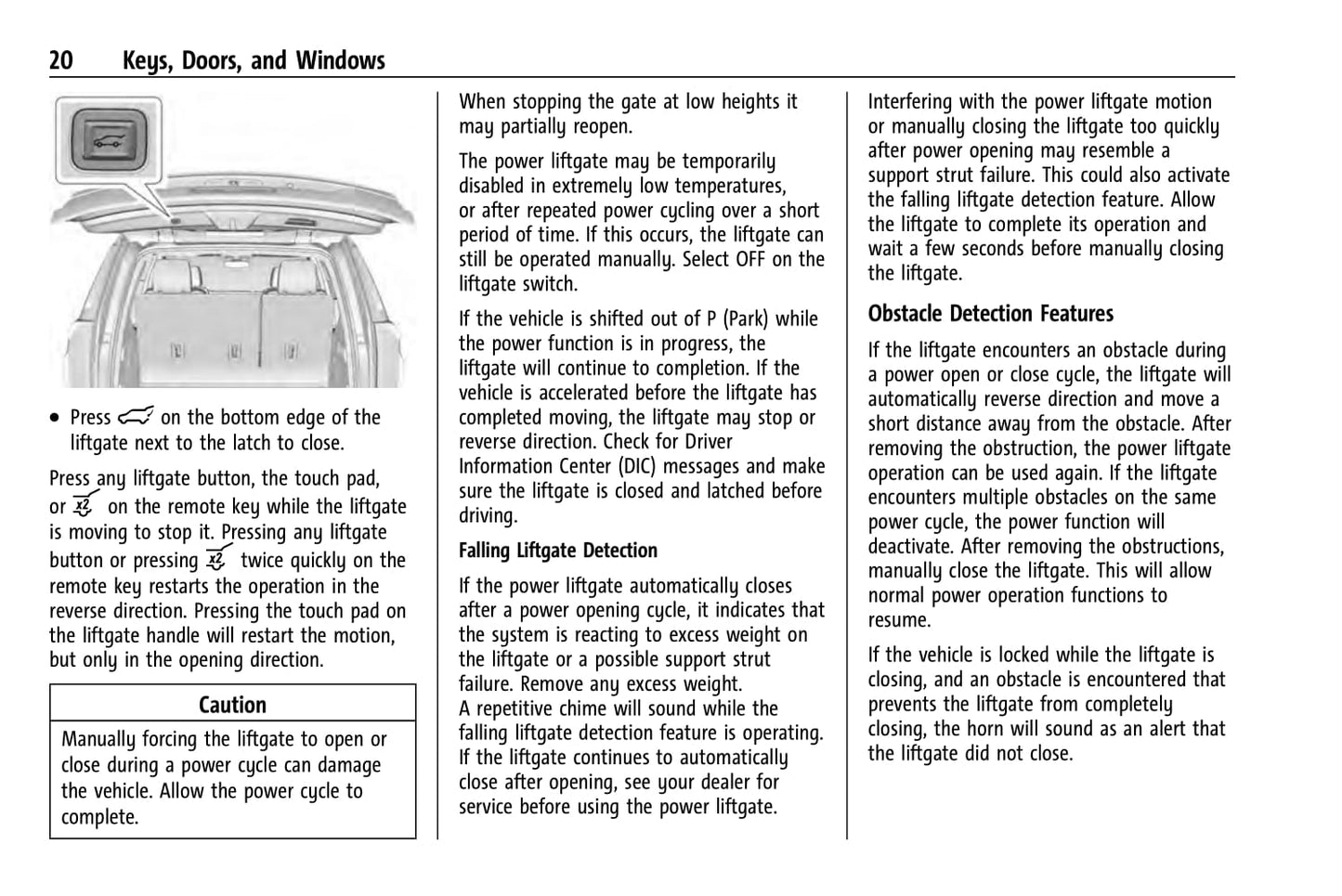 20 Keys, Doors, and Windows

• Press on the bottom edge of the liftgate next to the latch to close.

Press any liftgate button, the touch pad, or on the remote key while the liftgate is moving to stop it. Pressing any liftgate button or pressing twice quickly on the remote key restarts the operation in the reverse direction. Pressing the touch pad on the liftgate handle will restart the motion, but only in the opening direction.

Caution

Manually forcing the liftgate to open or close during a power cycle can damage the vehicle. Allow the power cycle to complete.

When stopping the gate at low heights it may partially reopen.

The power liftgate may be temporarily disabled in extremely low temperatures, or after repeated power cycling over a short period of time. If this occurs, the liftgate can still be operated manually. Select OFF on the liftgate switch.

If the vehicle is shifted out of P (Park) while the power function is in progress, the liftgate will continue to completion. If the vehicle is accelerated before the liftgate has completed moving, the liftgate may stop or reverse direction. Check for Driver Information Center (DIC) messages and make sure the liftgate is closed and latched before driving.

Falling Liftgate Detection

If the power liftgate automatically closes after a power opening cycle, it indicates that the system is reacting to excess weight on the liftgate or a possible support strut failure. Remove any excess weight.
A repetitive chime will sound while the falling liftgate detection feature is operating. If the liftgate continues to automatically close after opening, see your dealer for service before using the power liftgate.

Interfering with the power liftgate motion or manually closing the liftgate too quickly after power opening may resemble a support strut failure. This could also activate the falling liftgate detection feature. Allow the liftgate to complete its operation and wait a few seconds before manually closing the liftgate.

Obstacle Detection Features

If the liftgate encounters an obstacle during a power open or close cycle, the liftgate will automatically reverse direction and move a short distance away from the obstacle. After removing the obstruction, the power liftgate operation can be used again. If the liftgate encounters multiple obstacles on the same power cycle, the power function will deactivate. After removing the obstructions, manually close the liftgate. This will allow normal power operation functions to resume.

If the vehicle is locked while the liftgate is closing, and an obstacle is encountered that prevents the liftgate from completely closing, the horn will sound as an alert that the liftgate did not close.