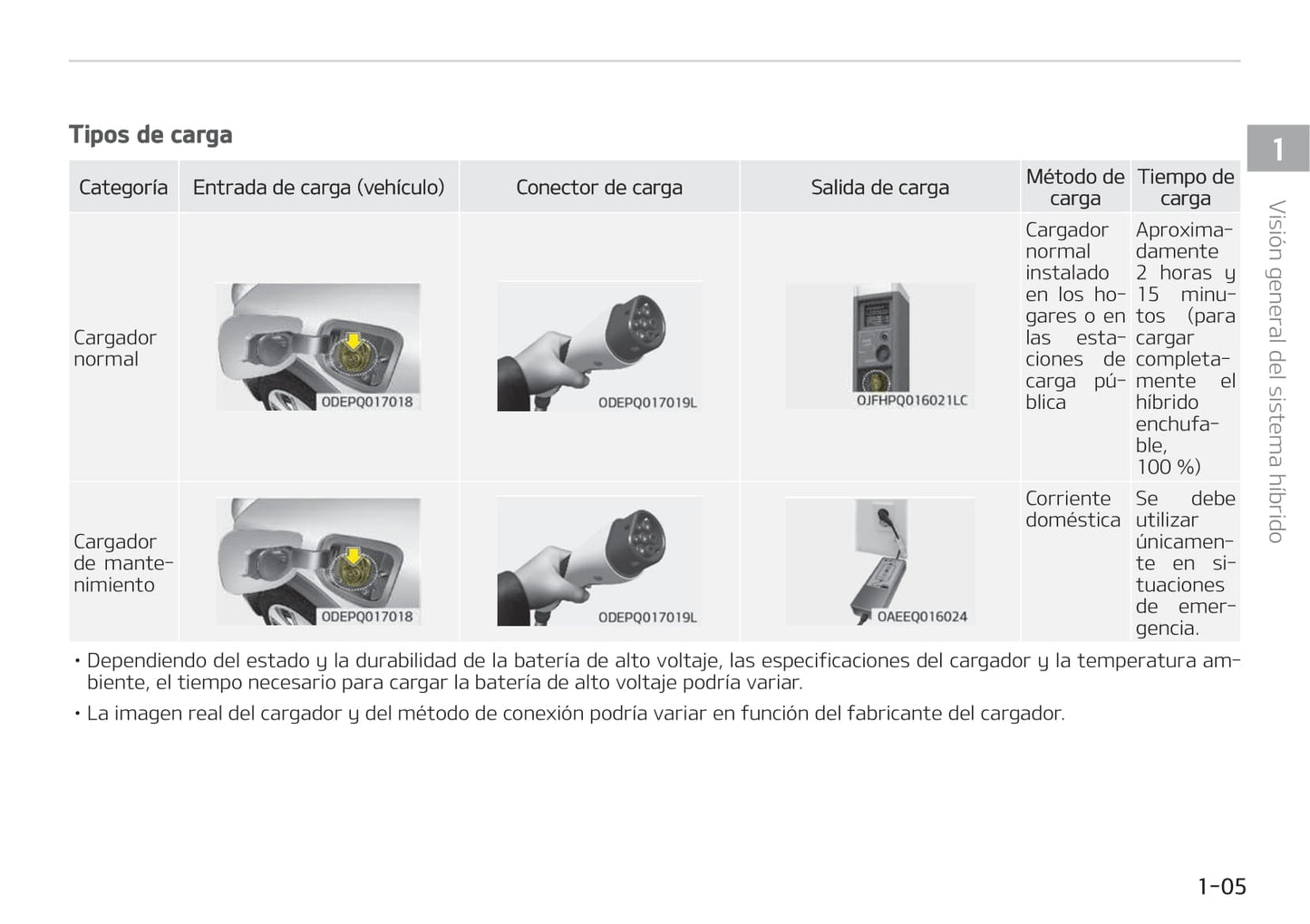 Tipos de carga

| Categoría | Entrada de carga (vehículo) | Conector de carga | Salida de carga | Método de carga | Tiempo de carga |
|---|---|---|---|---|---|
| Cargador normal | ODEPQ017018 | ODEPQ017019L | OJFHPQ016021LC | Cargador normal instalado en los hogares o en las estaciones de carga pública | Aproximadamente 2 horas y 15 minutos (para cargar completamente el híbrido enchufable, 100 %) |
| Cargador de mantenimiento | ODEPQ017018 | ODEPQ017019L | OAEEQ016024 | Corriente doméstica | Se debe utilizar únicamente en situaciones de emergencia. |

• Dependiendo del estado y la durabilidad de la batería de alto voltaje, las especificaciones del cargador y la temperatura ambiente, el tiempo necesario para cargar la batería de alto voltaje podría variar.

• La imagen real del cargador y del método de conexión podría variar en función del fabricante del cargador.

1

Visión general del sistema híbrido

1-05