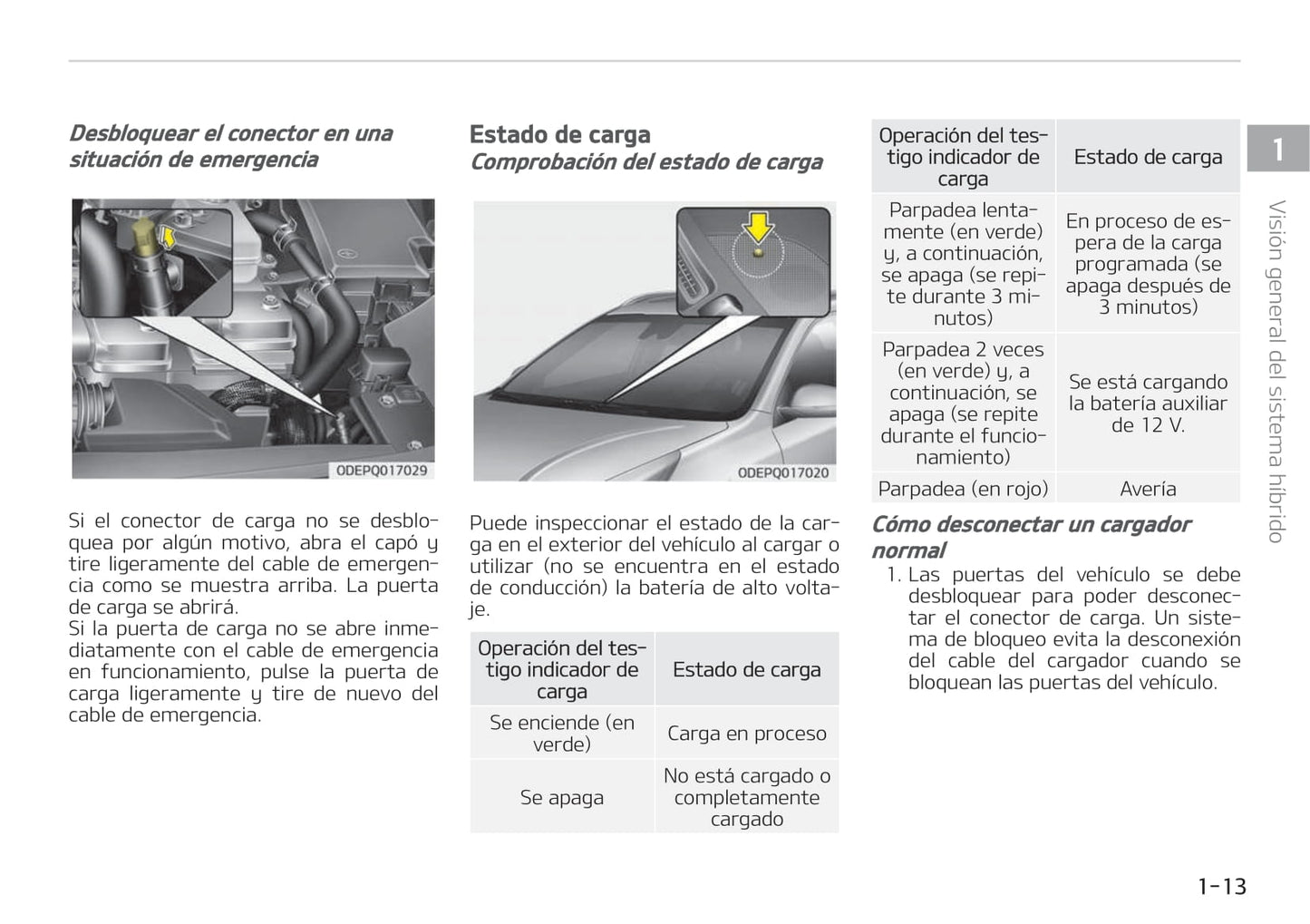 Desbloquear el conector en una situación de emergencia

ODEPQ017029

Si el conector de carga no se desbloquea por algún motivo, abra el capó y tire ligeramente del cable de emergencia como se muestra arriba. La puerta de carga se abrirá.
Si la puerta de carga no se abre inmediatamente con el cable de emergencia en funcionamiento, pulse la puerta de carga ligeramente y tire de nuevo del cable de emergencia.

Estado de carga
Comprobación del estado de carga

ODEPQ017020

Puede inspeccionar el estado de la carga en el exterior del vehículo al cargar o utilizar (no se encuentra en el estado de conducción) la batería de alto voltaje.

| Operación del testigo indicador de carga | Estado de carga |
|---|---|
| Se enciende (en verde) | Carga en proceso |
| Se apaga | No está cargado o completamente cargado |

| Operación del testigo indicador de carga | Estado de carga |
|---|---|
| Parpadea lentamente (en verde) y, a continuación, se apaga (se repite durante 3 minutos) | En proceso de espera de la carga programada (se apaga después de 3 minutos) |
| Parpadea 2 veces (en verde) y, a continuación, se apaga (se repite durante el funcionamiento) | Se está cargando la batería auxiliar de 12 V. |
| Parpadea (en rojo) | Avería |

Cómo desconectar un cargador normal
1. Las puertas del vehículo se debe desbloquear para poder desconectar el conector de carga. Un sistema de bloqueo evita la desconexión del cable del cargador cuando se bloquean las puertas del vehículo.

1
Visión general del sistema híbrido

1-13