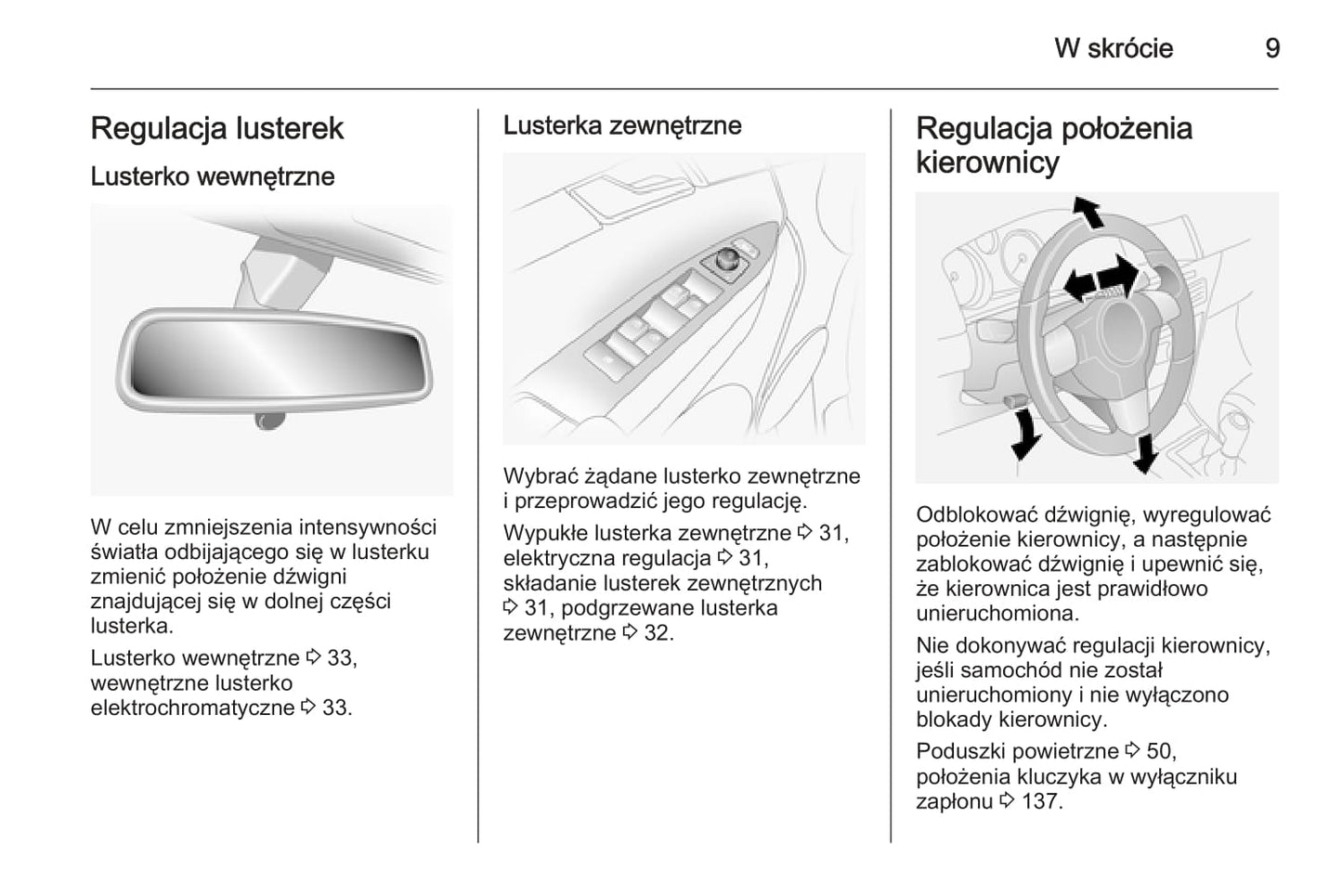 W skrócie 9

Regulacja lusterek

Lusterko wewnętrzne

W celu zmniejszenia intensywności światła odbijającego się w lusterku zmienić położenie dźwigni znajdującej się w dolnej części lusterka.

Lusterko wewnętrzne ⇨ 33, wewnętrzne lusterko elektrochromatyczne ⇨ 33.

Lusterka zewnętrzne

Wybrać żądane lusterko zewnętrzne i przeprowadzić jego regulację.

Wypukłe lusterka zewnętrzne ⇨ 31, elektryczna regulacja ⇨ 31, składanie lusterek zewnętrznych ⇨ 31, podgrzewane lusterka zewnętrzne ⇨ 32.

Regulacja położenia kierownicy

Odblokować dźwignię, wyregulować położenie kierownicy, a następnie zablokować dźwignię i upewnić się, że kierownica jest prawidłowo unieruchomiona.

Nie dokonywać regulacji kierownicy, jeśli samochód nie został unieruchomiony i nie wyłączono blokady kierownicy.

Poduszki powietrzne ⇨ 50, położenia kluczyka w wyłączniku zapłonu ⇨ 137.