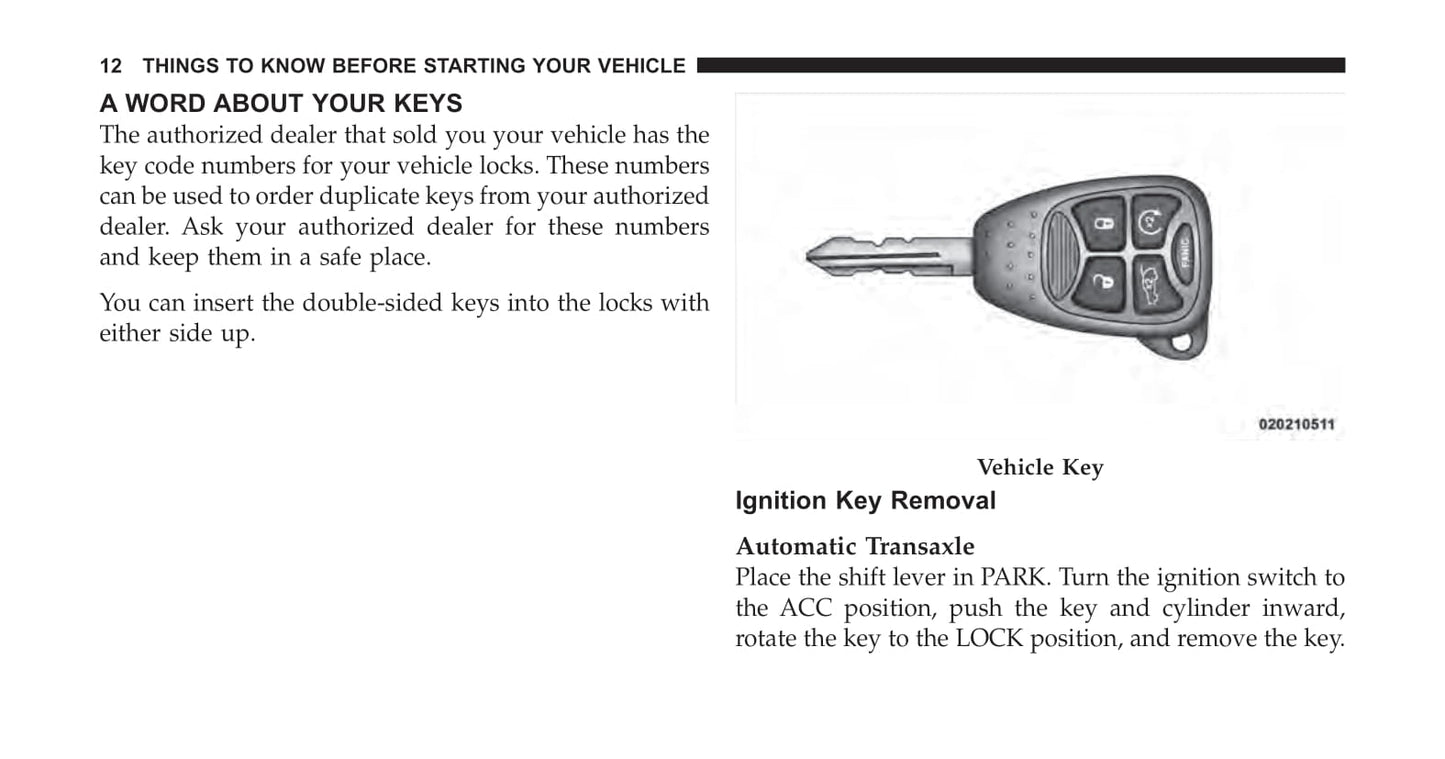 12 THINGS TO KNOW BEFORE STARTING YOUR VEHICLE

A WORD ABOUT YOUR KEYS

The authorized dealer that sold you your vehicle has the key code numbers for your vehicle locks. These numbers can be used to order duplicate keys from your authorized dealer. Ask your authorized dealer for these numbers and keep them in a safe place.

You can insert the double-sided keys into the locks with either side up.

PANIC

020210511

Vehicle Key

Ignition Key Removal

Automatic Transaxle

Place the shift lever in PARK. Turn the ignition switch to the ACC position, push the key and cylinder inward, rotate the key to the LOCK position, and remove the key.