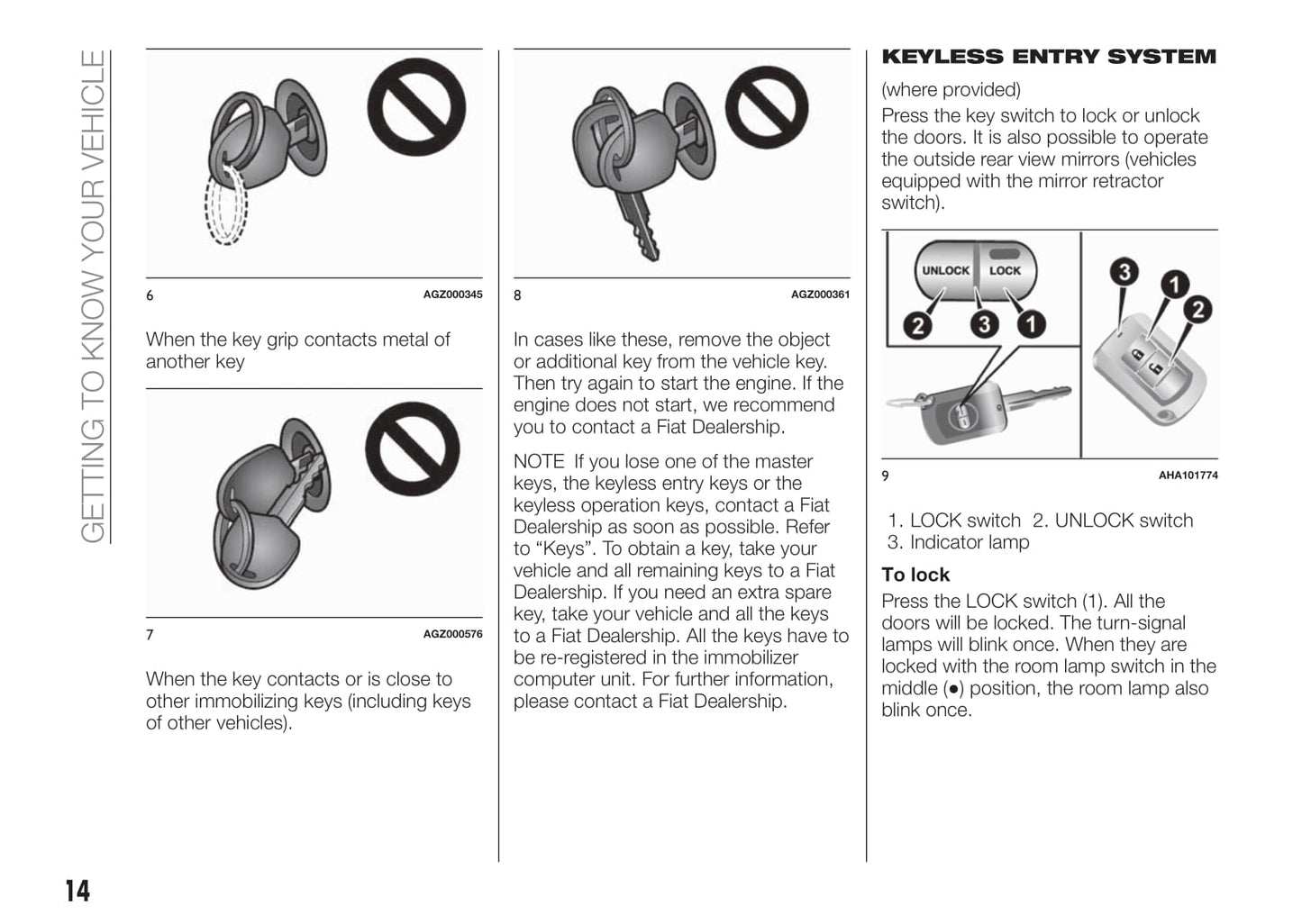 GETTING TO KNOW YOUR VEHICLE

6 AGZ000345

When the key grip contacts metal of another key

7 AGZ000576

When the key contacts or is close to other immobilizing keys (including keys of other vehicles).

8 AGZ000361

In cases like these, remove the object or additional key from the vehicle key. Then try again to start the engine. If the engine does not start, we recommend you to contact a Fiat Dealership.

NOTE If you lose one of the master keys, the keyless entry keys or the keyless operation keys, contact a Fiat Dealership as soon as possible. Refer to “Keys”. To obtain a key, take your vehicle and all remaining keys to a Fiat Dealership. If you need an extra spare key, take your vehicle and all the keys to a Fiat Dealership. All the keys have to be re-registered in the immobilizer computer unit. For further information, please contact a Fiat Dealership.

KEYLESS ENTRY SYSTEM

(where provided)

Press the key switch to lock or unlock the doors. It is also possible to operate the outside rear view mirrors (vehicles equipped with the mirror retractor switch).

UNLOCK LOCK

2 3 1

3 1 2

9 AHA101774

1. LOCK switch 2. UNLOCK switch 3. Indicator lamp

To lock

Press the LOCK switch (1). All the doors will be locked. The turn-signal lamps will blink once. When they are locked with the room lamp switch in the middle (●) position, the room lamp also blink once.

14