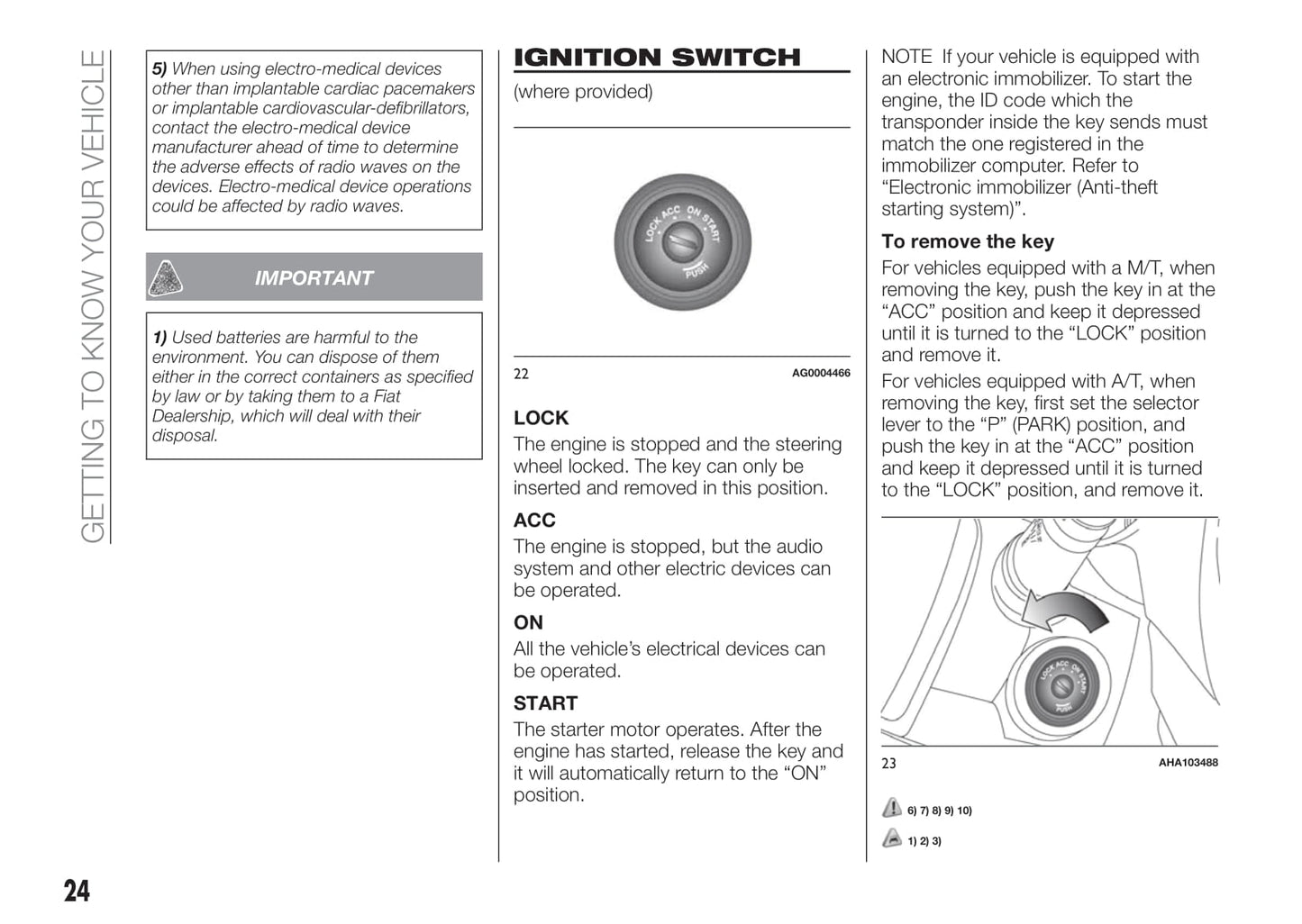 GETTING TO KNOW YOUR VEHICLE

5) When using electro-medical devices other than implantable cardiac pacemakers or implantable cardiovascular-defibrillators, contact the electro-medical device manufacturer ahead of time to determine the adverse effects of radio waves on the devices. Electro-medical device operations could be affected by radio waves.

IMPORTANT

1) Used batteries are harmful to the environment. You can dispose of them either in the correct containers as specified by law or by taking them to a Fiat Dealership, which will deal with their disposal.

IGNITION SWITCH

(where provided)

LOCK ACC ON START PUSH

22 AG0004466

LOCK

The engine is stopped and the steering wheel locked. The key can only be inserted and removed in this position.

ACC

The engine is stopped, but the audio system and other electric devices can be operated.

ON

All the vehicle's electrical devices can be operated.

START

The starter motor operates. After the engine has started, release the key and it will automatically return to the "ON" position.

NOTE If your vehicle is equipped with an electronic immobilizer. To start the engine, the ID code which the transponder inside the key sends must match the one registered in the immobilizer computer. Refer to "Electronic immobilizer (Anti-theft starting system)".

To remove the key

For vehicles equipped with a M/T, when removing the key, push the key in at the "ACC" position and keep it depressed until it is turned to the "LOCK" position and remove it.

For vehicles equipped with A/T, when removing the key, first set the selector lever to the "P" (PARK) position, and push the key in at the "ACC" position and keep it depressed until it is turned to the "LOCK" position, and remove it.

LOCK ACC ON START PUSH

23 AHA103488

6) 7) 8) 9) 10)

1) 2) 3)

24