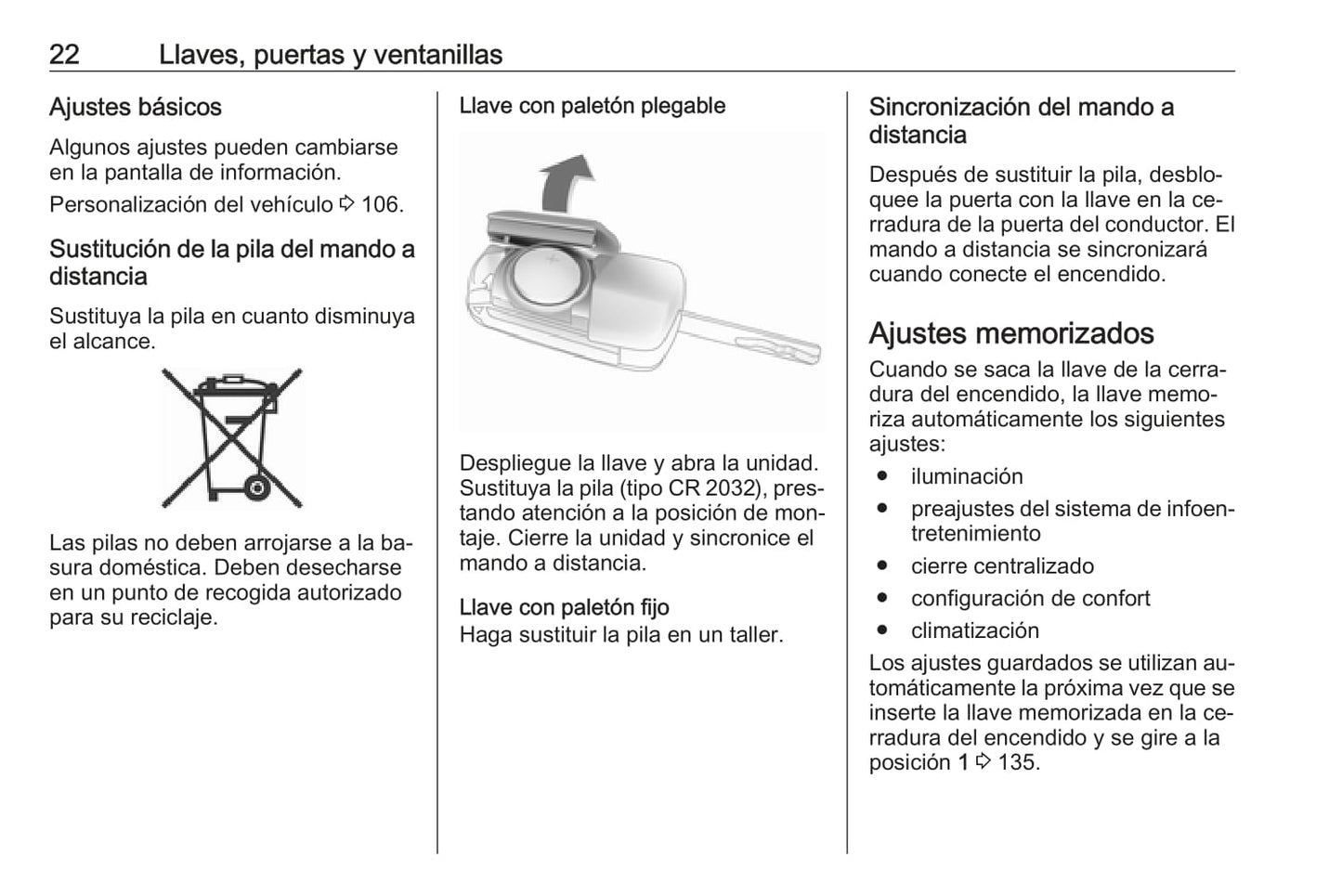 22 Llaves, puertas y ventanillas

Ajustes básicos

Algunos ajustes pueden cambiarse en la pantalla de información.

Personalización del vehículo ⇨ 106.

Sustitución de la pila del mando a distancia

Sustituya la pila en cuanto disminuya el alcance.

Las pilas no deben arrojarse a la basura doméstica. Deben desecharse en un punto de recogida autorizado para su reciclaje.

Llave con paletón plegable

Despliegue la llave y abra la unidad. Sustituya la pila (tipo CR 2032), prestando atención a la posición de montaje. Cierre la unidad y sincronice el mando a distancia.

Llave con paletón fijo
Haga sustituir la pila en un taller.

Sincronización del mando a distancia

Después de sustituir la pila, desbloquee la puerta con la llave en la cerradura de la puerta del conductor. El mando a distancia se sincronizará cuando conecte el encendido.

Ajustes memorizados

Cuando se saca la llave de la cerradura del encendido, la llave memoriza automáticamente los siguientes ajustes:
● iluminación
● preajustes del sistema de infoentretenimiento
● cierre centralizado
● configuración de confort
● climatización

Los ajustes guardados se utilizan automáticamente la próxima vez que se inserte la llave memorizada en la cerradura del encendido y se gire a la posición 1 ⇨ 135.