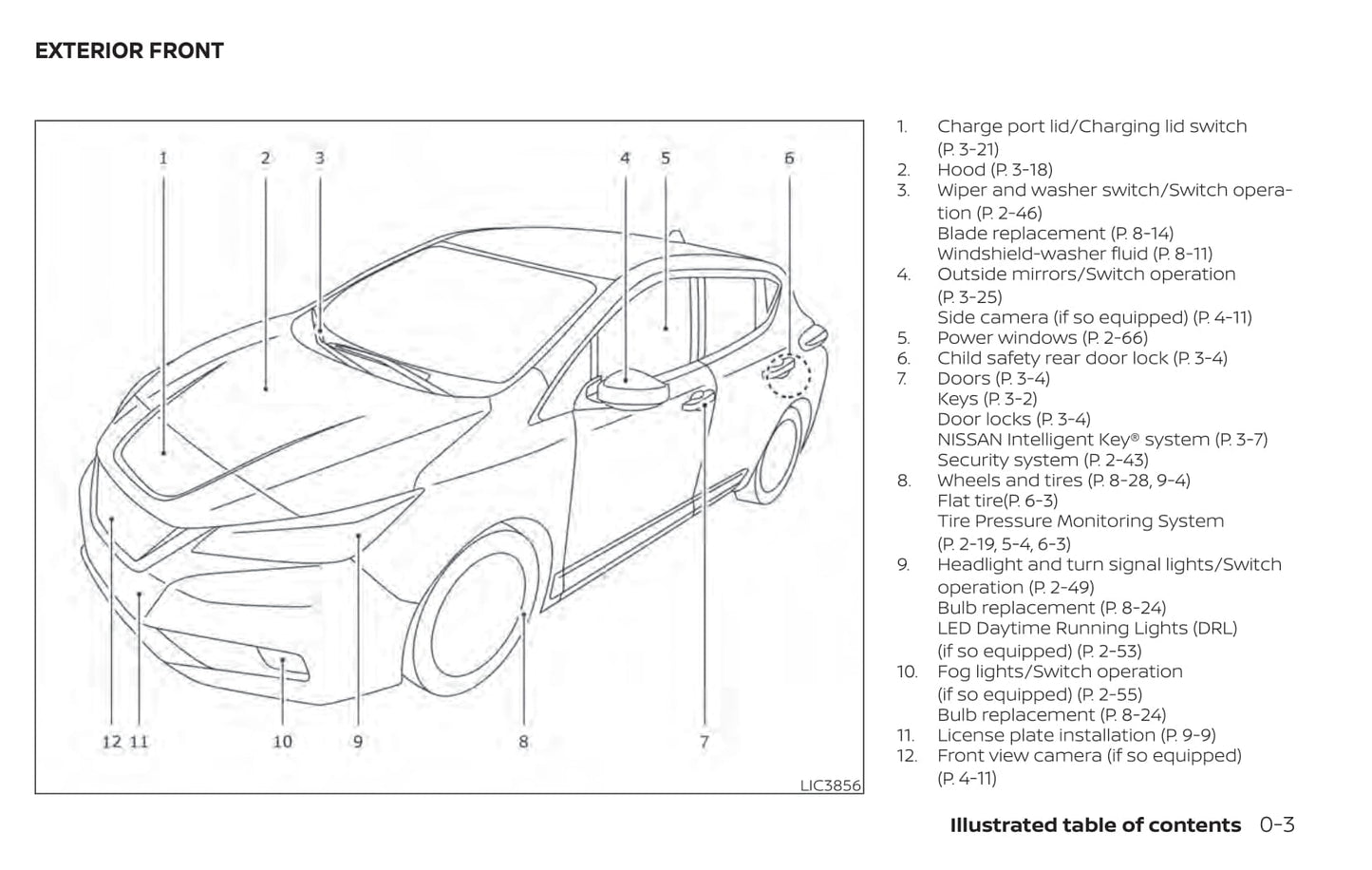 EXTERIOR FRONT

1 2 3 4 5 6

12 11 10 9 8 7

LIC3856

1. Charge port lid/Charging lid switch (P. 3-21)
2. Hood (P. 3-18)
3. Wiper and washer switch/Switch operation (P. 2-46)
Blade replacement (P. 8-14)
Windshield-washer fluid (P. 8-11)
4. Outside mirrors/Switch operation (P. 3-25)
Side camera (if so equipped) (P. 4-11)
5. Power windows (P. 2-66)
6. Child safety rear door lock (P. 3-4)
7. Doors (P. 3-4)
Keys (P. 3-2)
Door locks (P. 3-4)
NISSAN Intelligent Key® system (P. 3-7)
Security system (P. 2-43)
8. Wheels and tires (P. 8-28, 9-4)
Flat tire(P. 6-3)
Tire Pressure Monitoring System (P. 2-19, 5-4, 6-3)
9. Headlight and turn signal lights/Switch operation (P. 2-49)
Bulb replacement (P. 8-24)
LED Daytime Running Lights (DRL) (if so equipped) (P. 2-53)
10. Fog lights/Switch operation (if so equipped) (P. 2-55)
Bulb replacement (P. 8-24)
11. License plate installation (P. 9-9)
12. Front view camera (if so equipped) (P. 4-11)

Illustrated table of contents 0-3