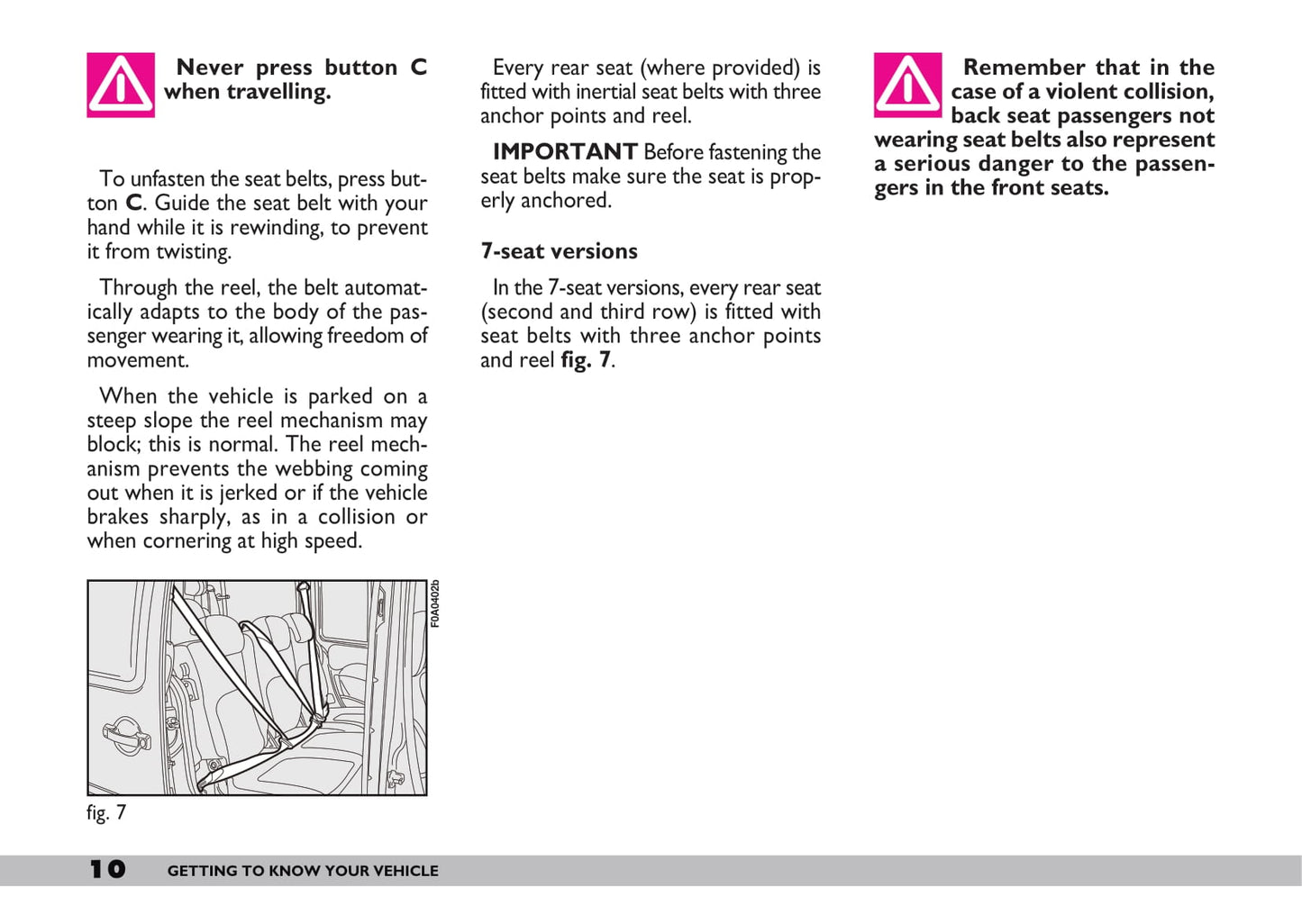 Never press button C when travelling.

To unfasten the seat belts, press button C. Guide the seat belt with your hand while it is rewinding, to prevent it from twisting.

Through the reel, the belt automatically adapts to the body of the passenger wearing it, allowing freedom of movement.

When the vehicle is parked on a steep slope the reel mechanism may block; this is normal. The reel mechanism prevents the webbing coming out when it is jerked or if the vehicle brakes sharply, as in a collision or when cornering at high speed.

F0A0402b

fig. 7

Every rear seat (where provided) is fitted with inertial seat belts with three anchor points and reel.

IMPORTANT Before fastening the seat belts make sure the seat is properly anchored.

7-seat versions

In the 7-seat versions, every rear seat (second and third row) is fitted with seat belts with three anchor points and reel fig. 7.

Remember that in the case of a violent collision, back seat passengers not wearing seat belts also represent a serious danger to the passengers in the front seats.

10 GETTING TO KNOW YOUR VEHICLE