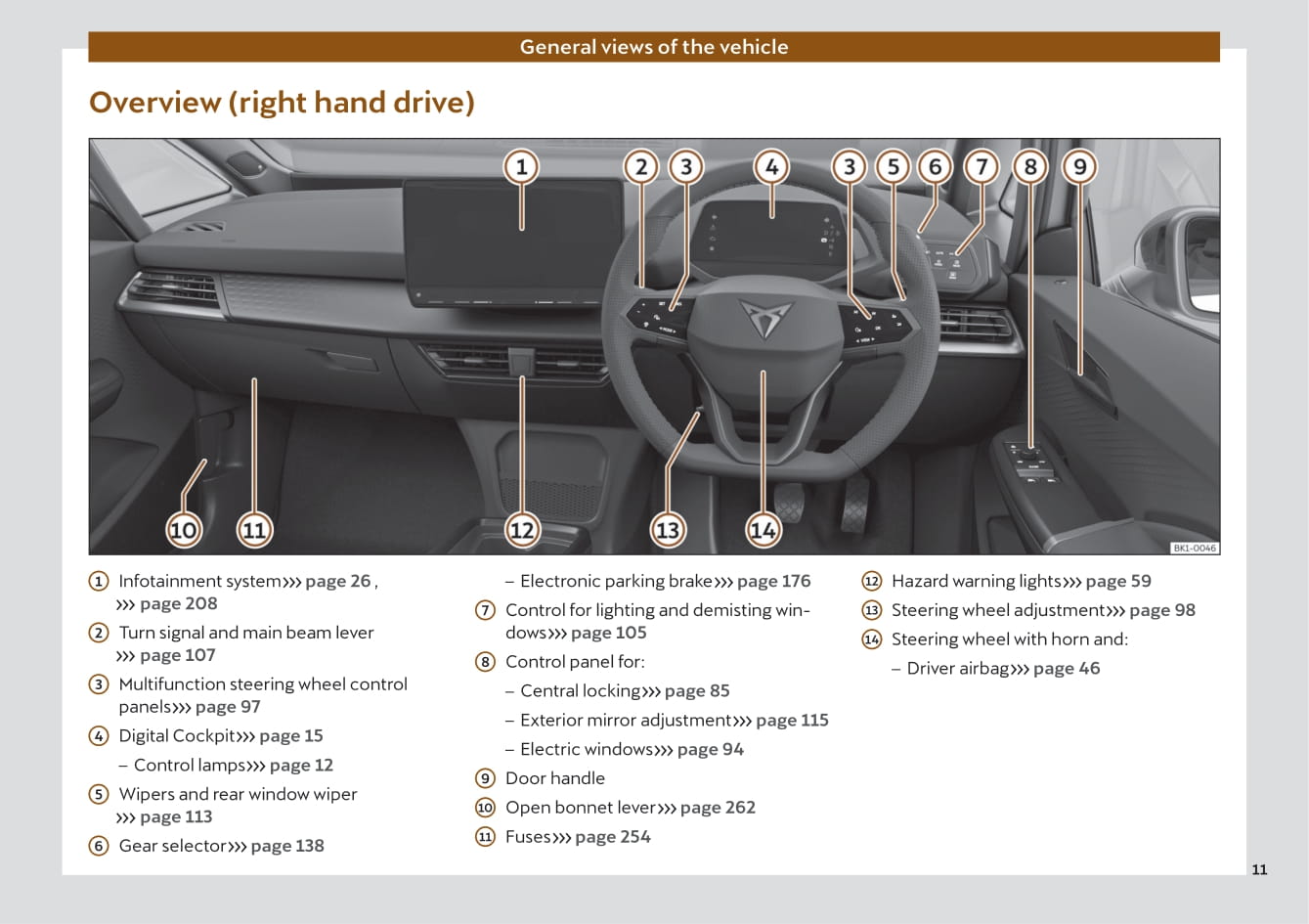 General views of the vehicle

Overview (right hand drive)

1 2 3 4 3 5 6 7 8 9

10 11 12 13 14

BK1-0046

① Infotainment system››› page 26 , ››› page 208

② Turn signal and main beam lever ››› page 107

③ Multifunction steering wheel control panels››› page 97

④ Digital Cockpit››› page 15

– Control lamps››› page 12

⑤ Wipers and rear window wiper ››› page 113

⑥ Gear selector››› page 138

– Electronic parking brake››› page 176

⑦ Control for lighting and demisting windows››› page 105

⑧ Control panel for:

– Central locking››› page 85

– Exterior mirror adjustment››› page 115

– Electric windows››› page 94

⑨ Door handle

⑩ Open bonnet lever››› page 262

⑪ Fuses››› page 254

⑫ Hazard warning lights››› page 59

⑬ Steering wheel adjustment››› page 98

⑭ Steering wheel with horn and:

– Driver airbag››› page 46

11